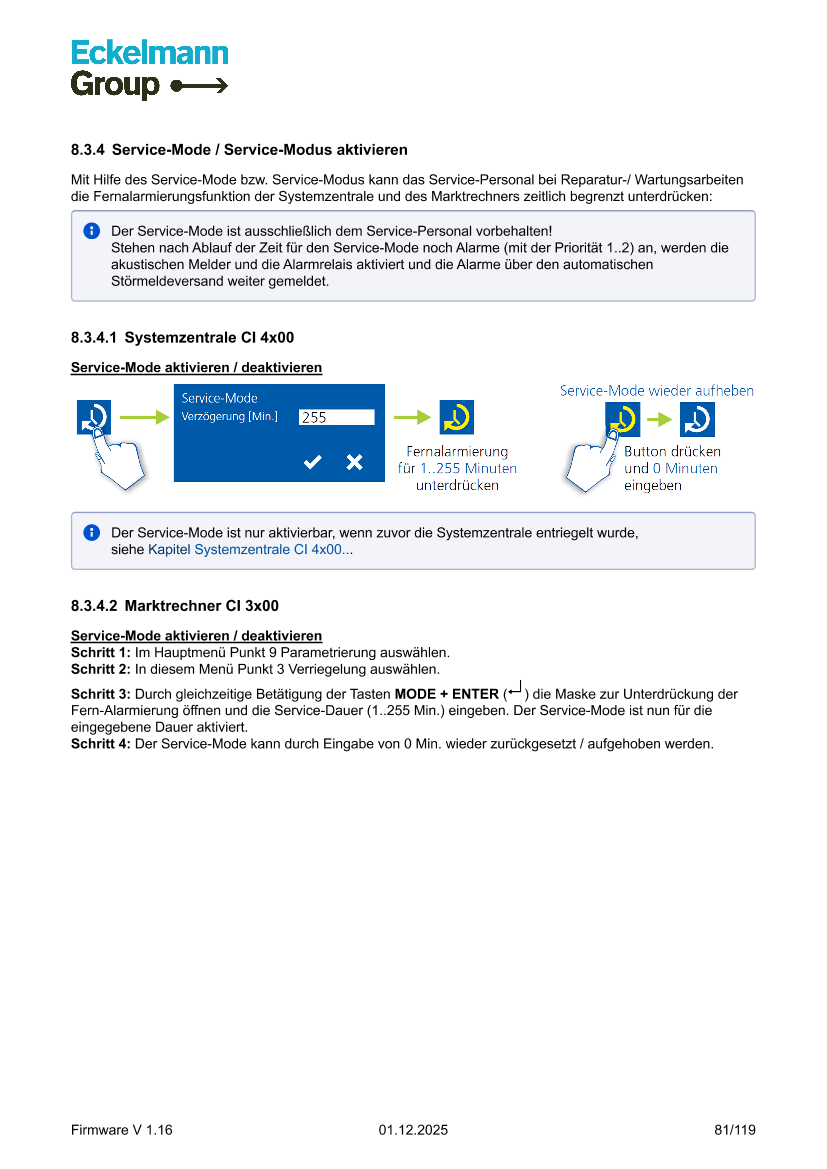 Eckelmann
Group

8.3.4 Service-Mode / Service-Modus aktivieren

Mit Hilfe des Service-Mode bzw. Service-Modus kann das Service-Personal bei Reparatur-/ Wartungsarbeiten die Fernalarmierungsfunktion der Systemzentrale und des Marktrechners zeitlich begrenzt unterdrücken:

Der Service-Mode ist ausschließlich dem Service-Personal vorbehalten!
Stehen nach Ablauf der Zeit für den Service-Mode noch Alarme (mit der Priorität 1..2) an, werden die akustischen Melder und die Alarmrelais aktiviert und die Alarme über den automatischen Störmeldeversand weiter gemeldet.

8.3.4.1 Systemzentrale CI 4x00

Service-Mode aktivieren / deaktivieren

Service-Mode
Verzögerung [Min.] 255

Fernalarmierung für 1..255 Minuten unterdrücken

Service-Mode wieder aufheben

Button drücken und 0 Minuten eingeben

Der Service-Mode ist nur aktivierbar, wenn zuvor die Systemzentrale entriegelt wurde, siehe Kapitel Systemzentrale CI 4x00...

8.3.4.2 Marktrechner CI 3x00

Service-Mode aktivieren / deaktivieren
Schritt 1: Im Hauptmenü Punkt 9 Parametrierung auswählen.
Schritt 2: In diesem Menü Punkt 3 Verriegelung auswählen.

Schritt 3: Durch gleichzeitige Betätigung der Tasten MODE + ENTER (↵) die Maske zur Unterdrückung der Fern-Alarmierung öffnen und die Service-Dauer (1..255 Min.) eingeben. Der Service-Mode ist nun für die eingegebene Dauer aktiviert.
Schritt 4: Der Service-Mode kann durch Eingabe von 0 Min. wieder zurückgesetzt / aufgehoben werden.

Firmware V 1.16 01.12.2025 81/119