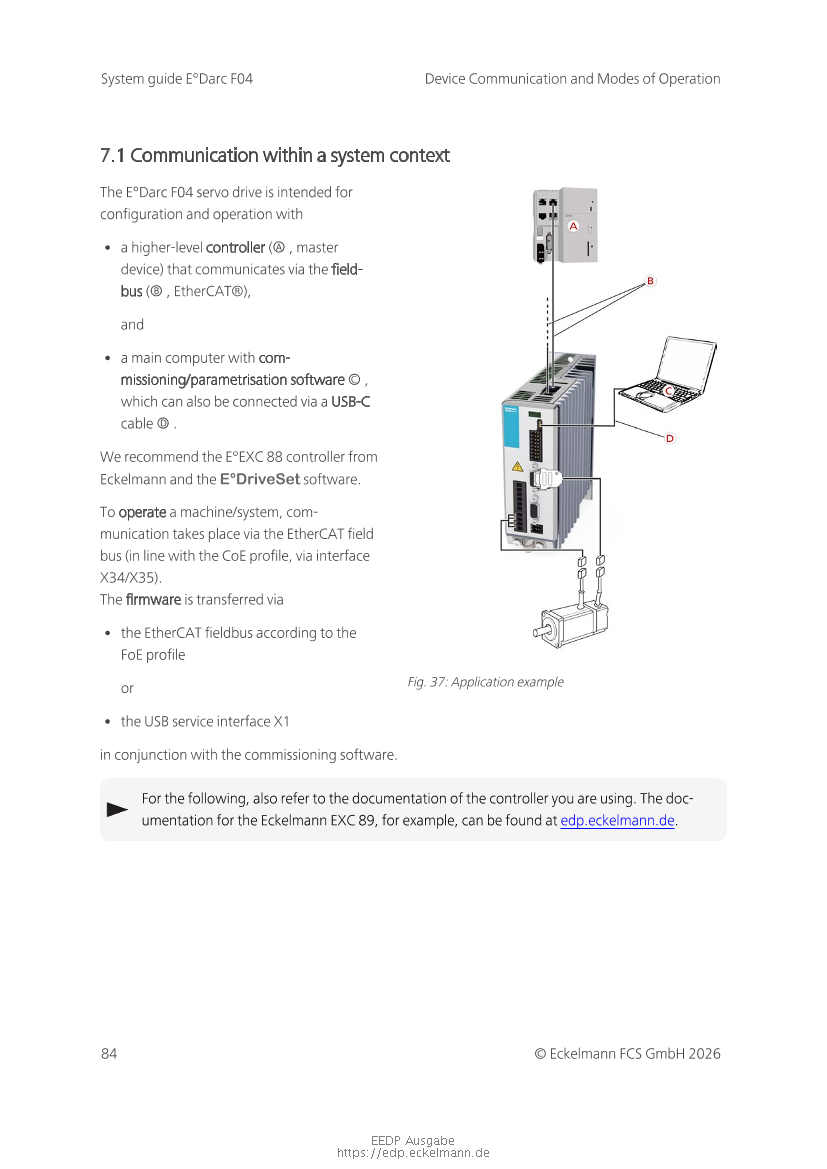 System guide E°Darc F04

Device Communication and Modes of Operation

7.1 Communication within a system context

The E°Darc F04 servo drive is intended for configuration and operation with

• a higher-level controller (Ⓐ , master device) that communicates via the fieldbus (Ⓑ , EtherCAT®),

and

• a main computer with commissioning/parametrisation software Ⓒ , which can also be connected via a USB-C cable Ⓓ .

We recommend the E°EXC 88 controller from Eckelmann and the E°DriveSet software.

To operate a machine/system, communication takes place via the EtherCAT field bus (in line with the CoE profile, via interface X34/X35).
The firmware is transferred via

• the EtherCAT fieldbus according to the FoE profile

or

• the USB service interface X1

in conjunction with the commissioning software.

A

B

C

D

Fig. 37: Application example

For the following, also refer to the documentation of the controller you are using. The documentation for the Eckelmann EXC 89, for example, can be found at edp.eckelmann.de.

84

© Eckelmann FCS GmbH 2026

EEDP Ausgabe
https://edp.eckelmann.de