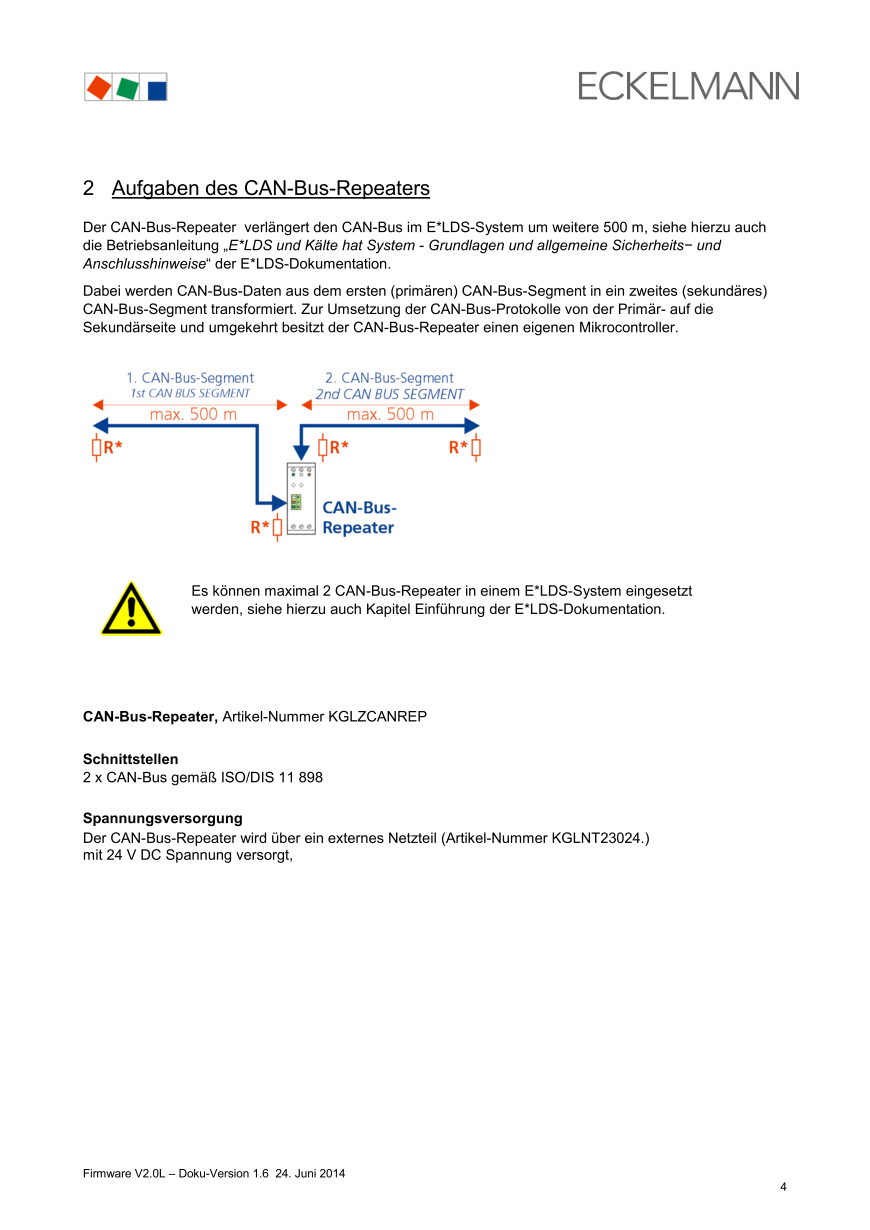 ECKELMANN

2 Aufgaben des CAN-Bus-Repeaters

Der CAN-Bus-Repeater verlängert den CAN-Bus im E*LDS-System um weitere 500 m, siehe hierzu auch die Betriebsanleitung „E*LDS und Kälte hat System - Grundlagen und allgemeine Sicherheits− und Anschlusshinweise“ der E*LDS-Dokumentation.

Dabei werden CAN-Bus-Daten aus dem ersten (primären) CAN-Bus-Segment in ein zweites (sekundäres) CAN-Bus-Segment transformiert. Zur Umsetzung der CAN-Bus-Protokolle von der Primär- auf die Sekundärseite und umgekehrt besitzt der CAN-Bus-Repeater einen eigenen Mikrocontroller.

1. CAN-Bus-Segment
1st CAN BUS SEGMENT
max. 500 m
2. CAN-Bus-Segment
2nd CAN BUS SEGMENT
max. 500 m
R*
R*
R*
R*
CAN-Bus-Repeater

Es können maximal 2 CAN-Bus-Repeater in einem E*LDS-System eingesetzt werden, siehe hierzu auch Kapitel Einführung der E*LDS-Dokumentation.

CAN-Bus-Repeater, Artikel-Nummer KGLZCANREP

Schnittstellen
2 x CAN-Bus gemäß ISO/DIS 11 898

Spannungsversorgung
Der CAN-Bus-Repeater wird über ein externes Netzteil (Artikel-Nummer KGLNT23024.) mit 24 V DC Spannung versorgt,

Firmware V2.0L – Doku-Version 1.6 24. Juni 2014
4