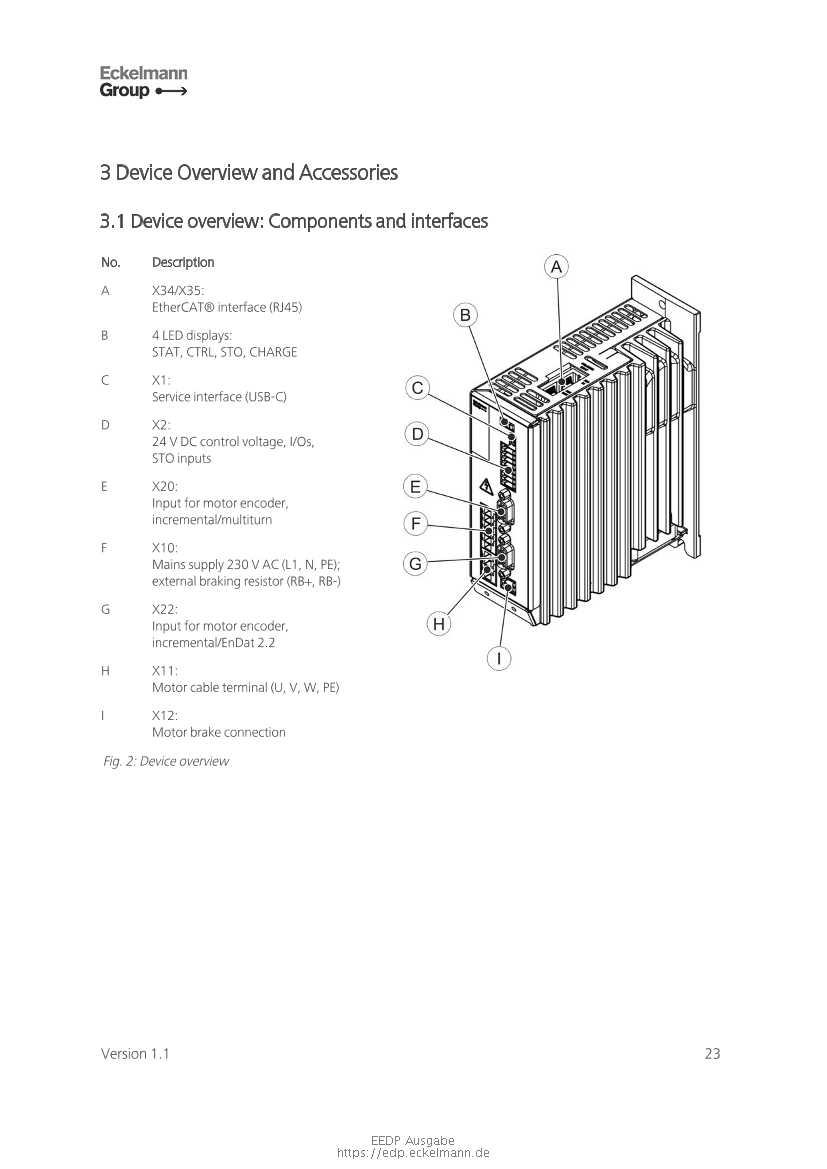 Eckelmann
Group

3 Device Overview and Accessories

3.1 Device overview: Components and interfaces

| No. | Description |
|---|---|
| A | X34/X35: EtherCAT® interface (RJ45) |
| B | 4 LED displays: STAT, CTRL, STO, CHARGE |
| C | X1: Service interface (USB-C) |
| D | X2: 24 V DC control voltage, I/Os, STO inputs |
| E | X20: Input for motor encoder, incremental/multiturn |
| F | X10: Mains supply 230 V AC (L1, N, PE); external braking resistor (RB+, RB-) |
| G | X22: Input for motor encoder, incremental/EnDat 2.2 |
| H | X11: Motor cable terminal (U, V, W, PE) |
| I | X12: Motor brake connection |

A
B
C
D
E
F
G
H
I

Fig. 2: Device overview

Version 1.1

23

EEDP Ausgabe
https://edp.eckelmann.de