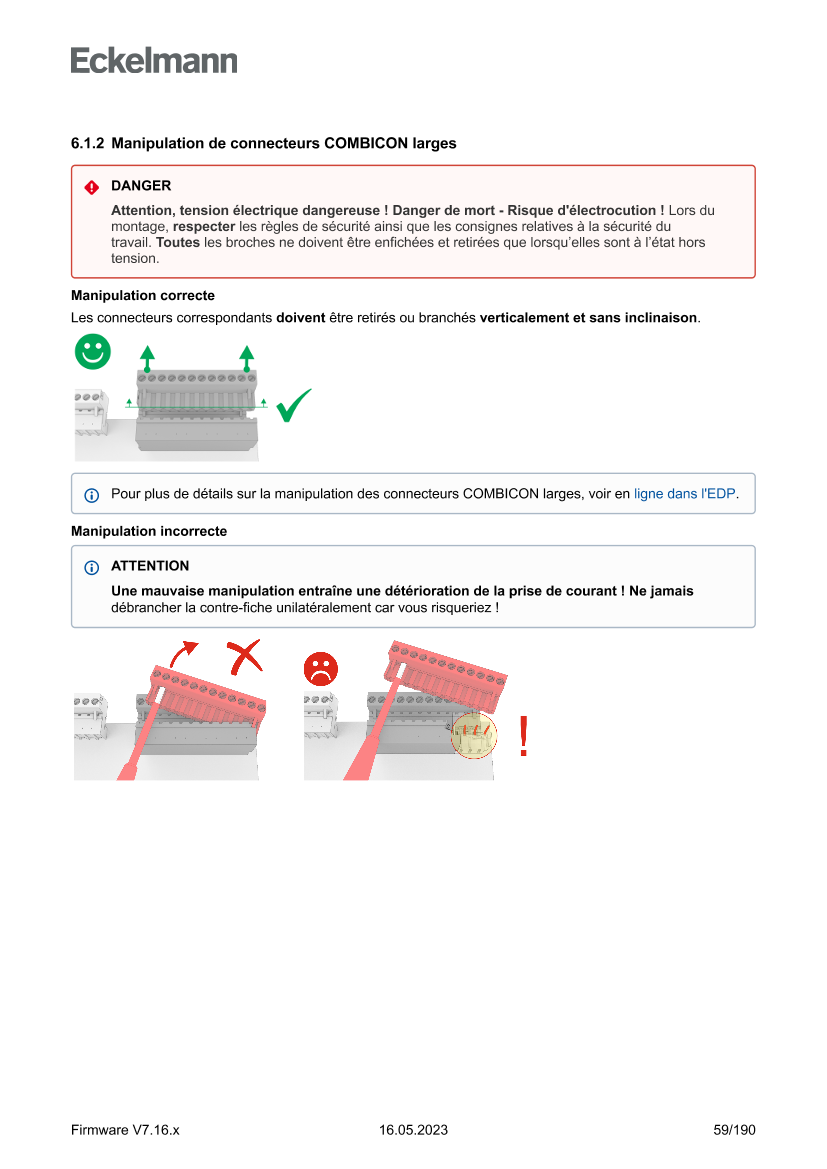 Eckelmann

6.1.2 Manipulation de connecteurs COMBICON larges

DANGER

Attention, tension électrique dangereuse ! Danger de mort - Risque d'électrocution ! Lors du montage, respecter les règles de sécurité ainsi que les consignes relatives à la sécurité du travail. Toutes les broches ne doivent être enfichées et retirées que lorsqu'elles sont à l'état hors tension.

Manipulation correcte

Les connecteurs correspondants doivent être retirés ou branchés verticalement et sans inclinaison.

Pour plus de détails sur la manipulation des connecteurs COMBICON larges, voir en ligne dans l'EDP.

Manipulation incorrecte

ATTENTION

Une mauvaise manipulation entraîne une détérioration de la prise de courant ! Ne jamais débrancher la contre-fiche unilatéralement car vous risqueriez !

!

Firmware V7.16.x
16.05.2023
59/190