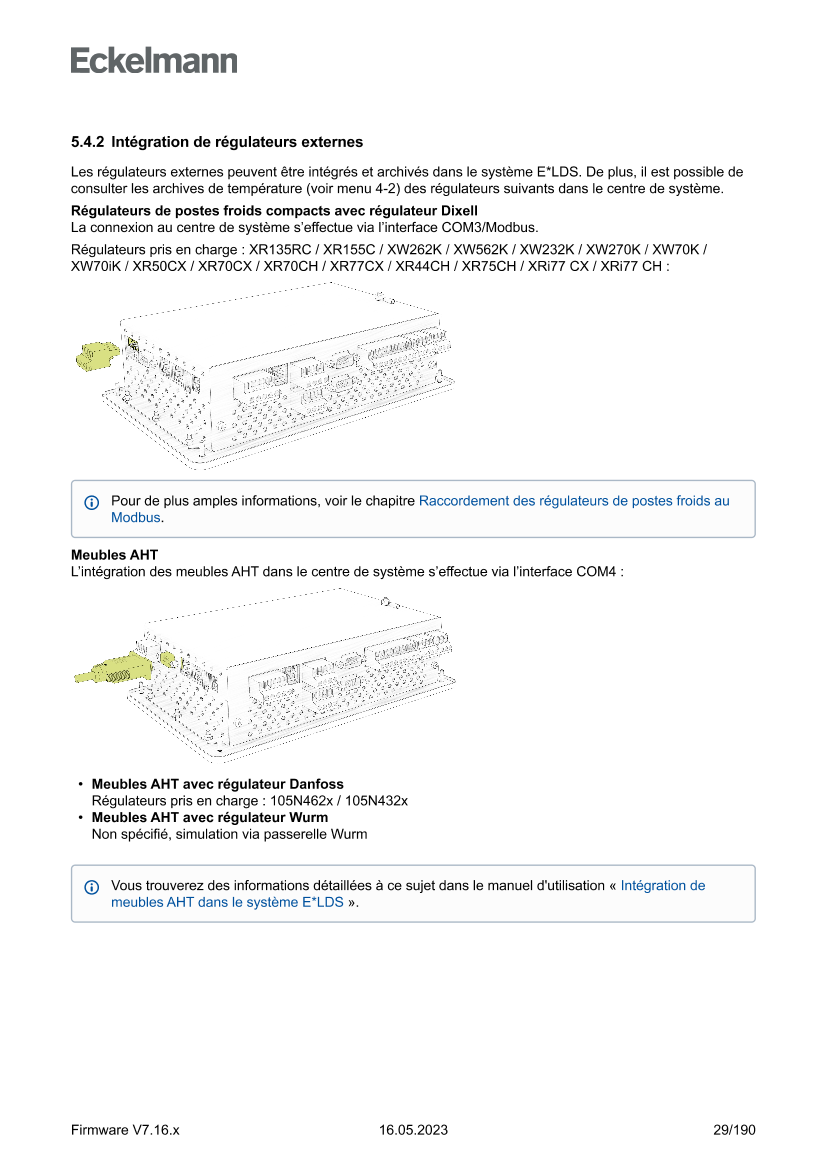 Eckelmann

5.4.2 Intégration de régulateurs externes

Les régulateurs externes peuvent être intégrés et archivés dans le système E*LDS. De plus, il est possible de consulter les archives de température (voir menu 4-2) des régulateurs suivants dans le centre de système.

Régulateurs de postes froids compacts avec régulateur Dixell
La connexion au centre de système s'effectue via l'interface COM3/Modbus.

Régulateurs pris en charge : XR135RC / XR155C / XW262K / XW562K / XW232K / XW270K / XW70K / XW70iK / XR50CX / XR70CX / XR70CH / XR77CX / XR44CH / XR75CH / XRi77 CX / XRi77 CH :

Pour de plus amples informations, voir le chapitre Raccordement des régulateurs de postes froids au Modbus.

Meubles AHT
L'intégration des meubles AHT dans le centre de système s'effectue via l'interface COM4 :

• Meubles AHT avec régulateur Danfoss
Régulateurs pris en charge : 105N462x / 105N432x
• Meubles AHT avec régulateur Wurm
Non spécifié, simulation via passerelle Wurm

Vous trouverez des informations détaillées à ce sujet dans le manuel d'utilisation « Intégration de meubles AHT dans le système E*LDS ».

Firmware V7.16.x
16.05.2023
29/190