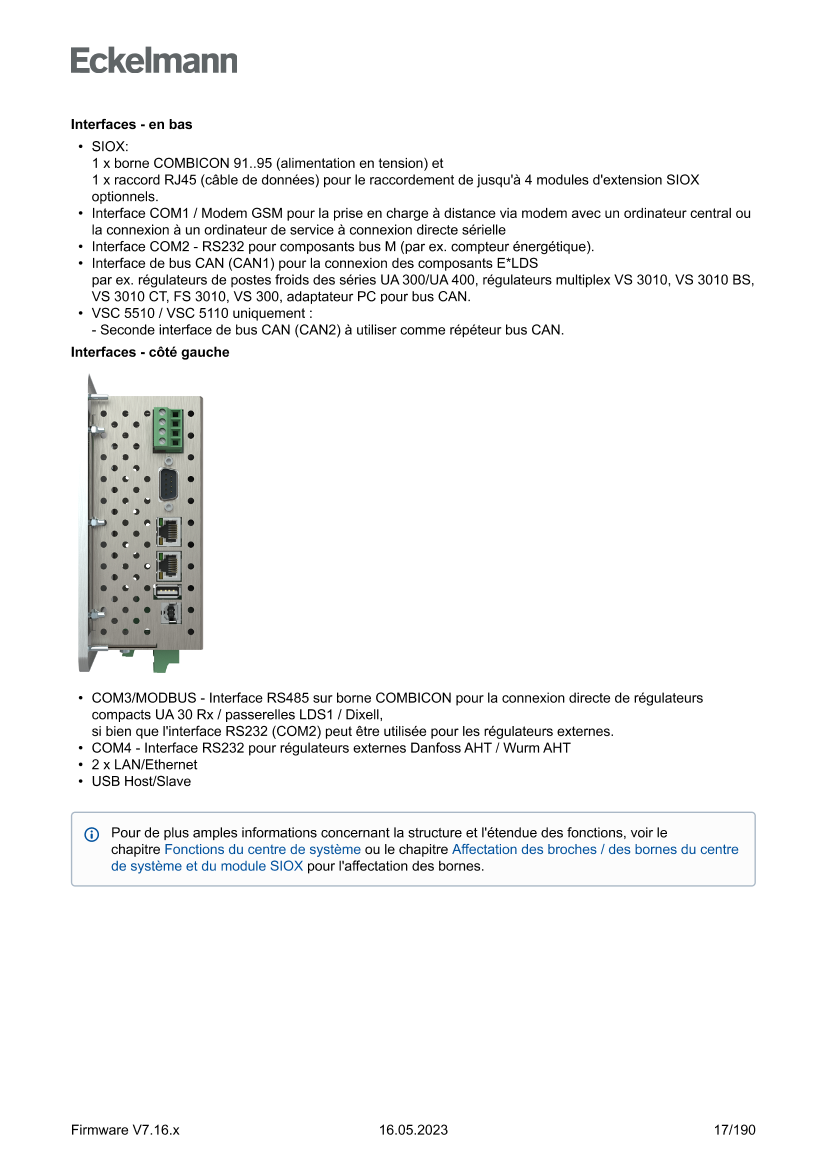 Eckelmann

Interfaces - en bas

• SIOX:
1 x borne COMBICON 91..95 (alimentation en tension) et
1 x raccord RJ45 (câble de données) pour le raccordement de jusqu'à 4 modules d'extension SIOX optionnels.
• Interface COM1 / Modem GSM pour la prise en charge à distance via modem avec un ordinateur central ou la connexion à un ordinateur de service à connexion directe sérielle
• Interface COM2 - RS232 pour composants bus M (par ex. compteur énergétique).
• Interface de bus CAN (CAN1) pour la connexion des composants E*LDS
par ex. régulateurs de postes froids des séries UA 300/UA 400, régulateurs multiplex VS 3010, VS 3010 BS, VS 3010 CT, FS 3010, VS 300, adaptateur PC pour bus CAN.
• VSC 5510 / VSC 5110 uniquement :
- Seconde interface de bus CAN (CAN2) à utiliser comme répéteur bus CAN.

Interfaces - côté gauche

• COM3/MODBUS - Interface RS485 sur borne COMBICON pour la connexion directe de régulateurs compacts UA 30 Rx / passerelles LDS1 / Dixell,
si bien que l'interface RS232 (COM2) peut être utilisée pour les régulateurs externes.
• COM4 - Interface RS232 pour régulateurs externes Danfoss AHT / Wurm AHT
• 2 x LAN/Ethernet
• USB Host/Slave

Pour de plus amples informations concernant la structure et l'étendue des fonctions, voir le chapitre Fonctions du centre de système ou le chapitre Affectation des broches / des bornes du centre de système et du module SIOX pour l'affectation des bornes.

Firmware V7.16.x 16.05.2023 17/190