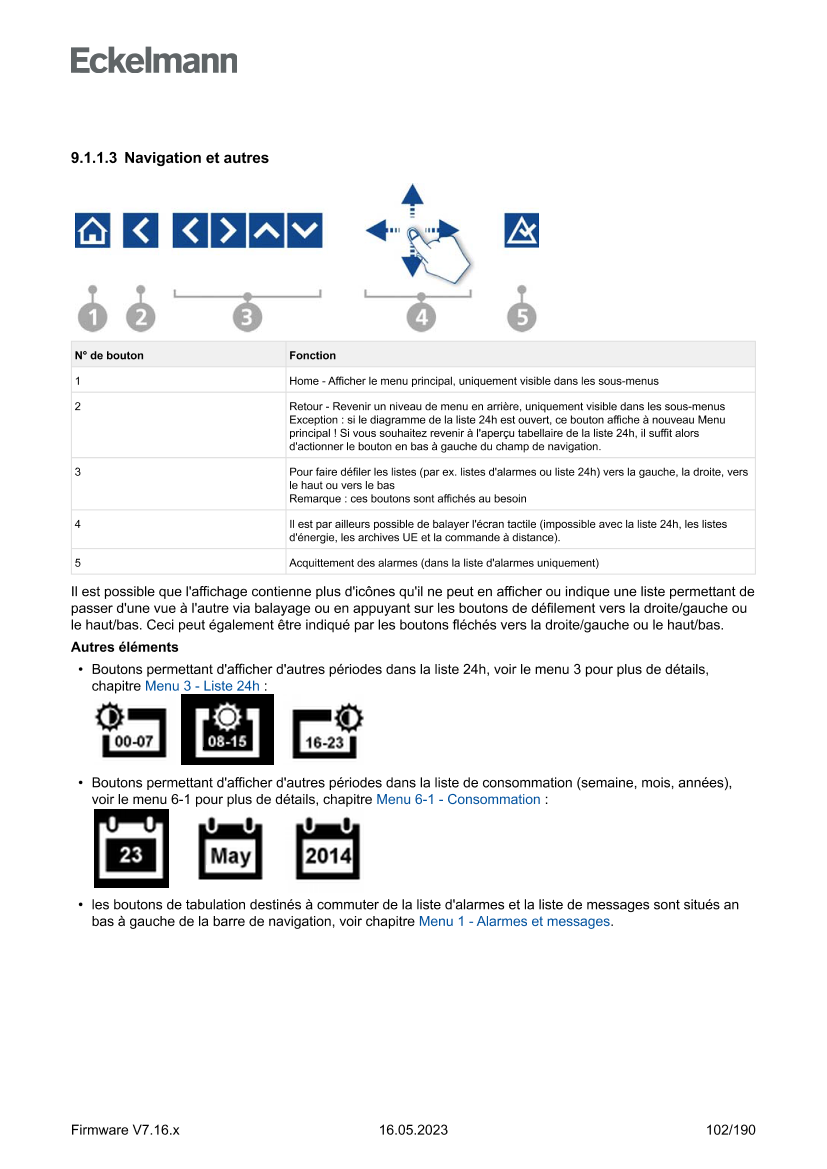 Eckelmann

9.1.1.3 Navigation et autres

1 2 3 4 5

| N° de bouton | Fonction |
|---|---|
| 1 | Home - Afficher le menu principal, uniquement visible dans les sous-menus |
| 2 | Retour - Revenir un niveau de menu en arrière, uniquement visible dans les sous-menus Exception : si le diagramme de la liste 24h est ouvert, ce bouton affiche à nouveau Menu principal ! Si vous souhaitez revenir à l'aperçu tabellaire de la liste 24h, il suffit alors d'actionner le bouton en bas à gauche du champ de navigation. |
| 3 | Pour faire défiler les listes (par ex. listes d'alarmes ou liste 24h) vers la gauche, la droite, vers le haut ou vers le bas Remarque : ces boutons sont affichés au besoin |
| 4 | Il est par ailleurs possible de balayer l'écran tactile (impossible avec la liste 24h, les listes d'énergie, les archives UE et la commande à distance). |
| 5 | Acquittement des alarmes (dans la liste d'alarmes uniquement) |

Il est possible que l'affichage contienne plus d'icônes qu'il ne peut en afficher ou indique une liste permettant de passer d'une vue à l'autre via balayage ou en appuyant sur les boutons de défilement vers la droite/gauche ou le haut/bas. Ceci peut également être indiqué par les boutons fléchés vers la droite/gauche ou le haut/bas.

Autres éléments

• Boutons permettant d'afficher d'autres périodes dans la liste 24h, voir le menu 3 pour plus de détails, chapitre Menu 3 - Liste 24h :

00-07 08-15 16-23

• Boutons permettant d'afficher d'autres périodes dans la liste de consommation (semaine, mois, années), voir le menu 6-1 pour plus de détails, chapitre Menu 6-1 - Consommation :

23 May 2014

• les boutons de tabulation destinés à commuter de la liste d'alarmes et la liste de messages sont situés an bas à gauche de la barre de navigation, voir chapitre Menu 1 - Alarmes et messages.

Firmware V7.16.x 16.05.2023 102/190