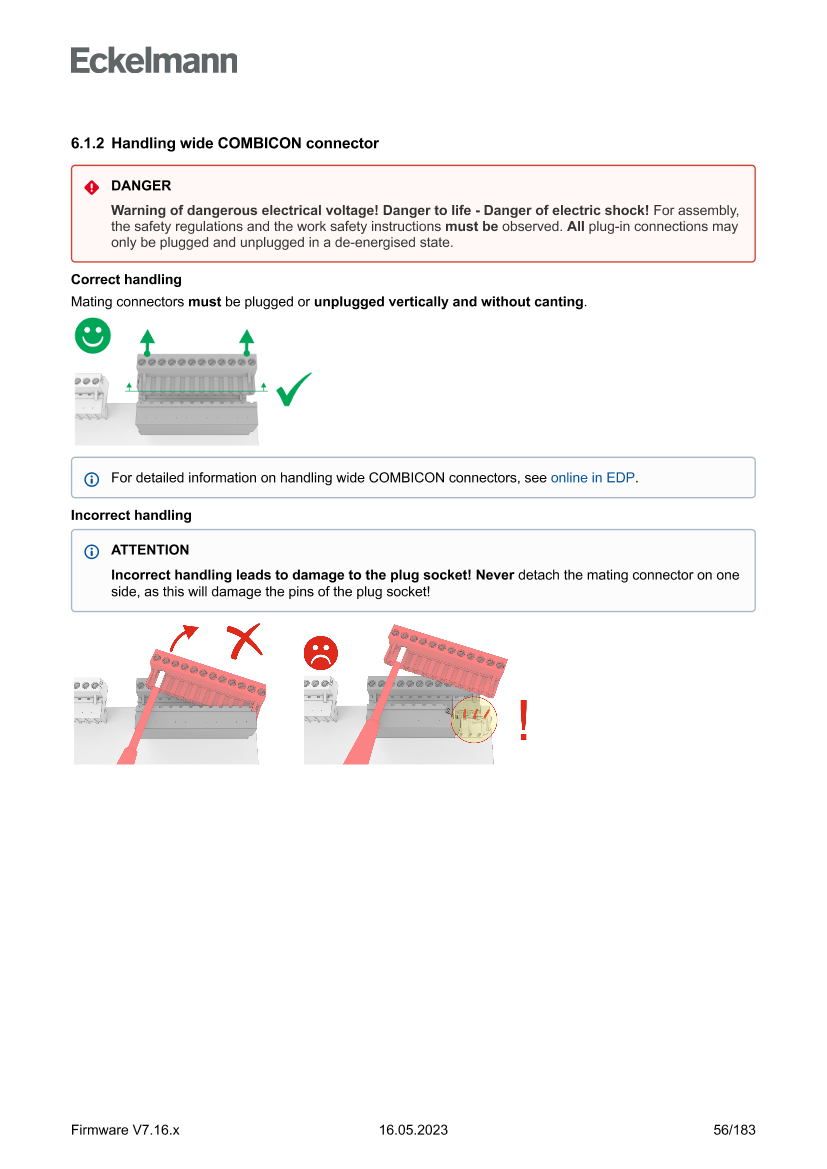 Eckelmann

6.1.2 Handling wide COMBICON connector

DANGER

Warning of dangerous electrical voltage! Danger to life - Danger of electric shock! For assembly, the safety regulations and the work safety instructions must be observed. All plug-in connections may only be plugged and unplugged in a de-energised state.

Correct handling

Mating connectors must be plugged or unplugged vertically and without canting.

For detailed information on handling wide COMBICON connectors, see online in EDP.

Incorrect handling

ATTENTION

Incorrect handling leads to damage to the plug socket! Never detach the mating connector on one side, as this will damage the pins of the plug socket!

!

Firmware V7.16.x 16.05.2023 56/183