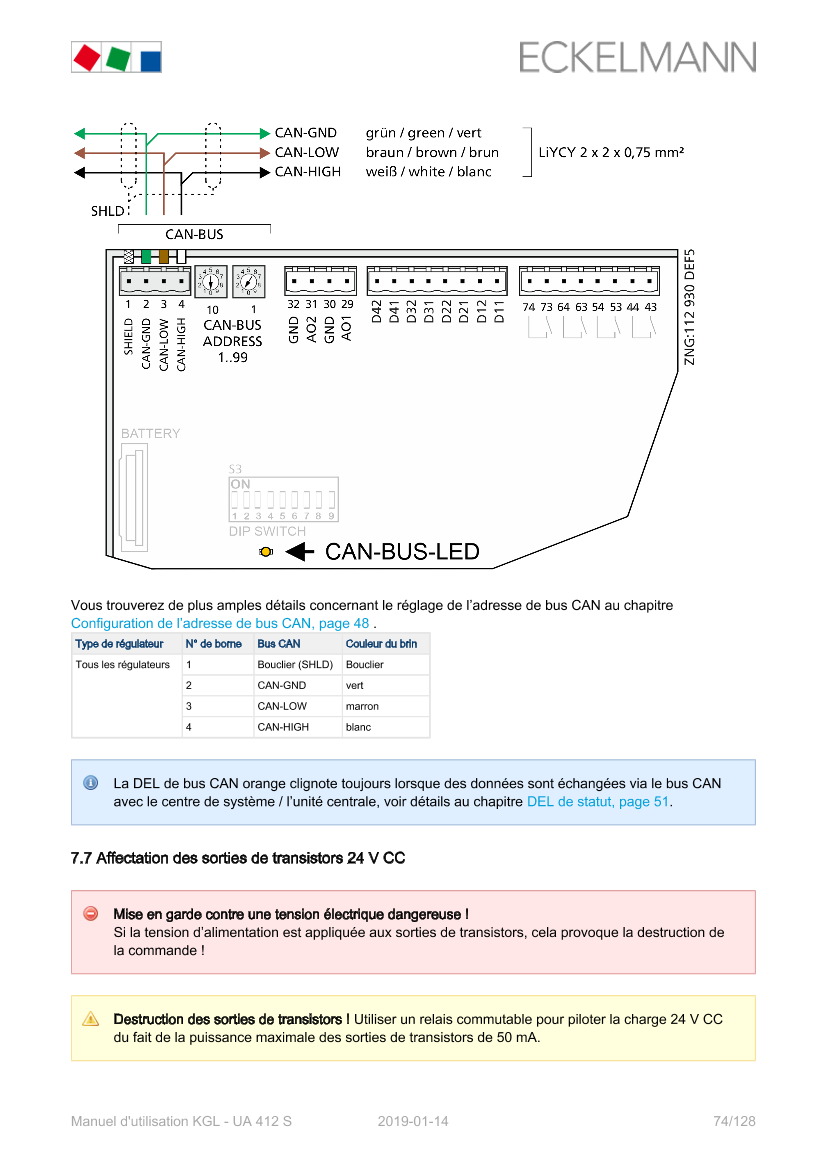 ECKELMANN

CAN-GND grün / green / vert
CAN-LOW braun / brown / brun
CAN-HIGH weiß / white / blanc
LiYCY 2 x 2 x 0,75 mm²

SHLD
CAN-BUS

1 2 3 4
SHIELD CAN-GND CAN-LOW CAN-HIGH
10 1
CAN-BUS ADDRESS 1..99
32 31 30 29
GND AO2 GND AO1
D42 D41 D32 D31 D22 D21 D12 D11
74 73 64 63 54 53 44 43
ZNG:112 930 DEF5

BATTERY
S3
ON
1 2 3 4 5 6 7 8 9
DIP SWITCH
CAN-BUS-LED

Vous trouverez de plus amples détails concernant le réglage de l'adresse de bus CAN au chapitre Configuration de l'adresse de bus CAN, page 48 .

| Type de régulateur | N° de borne | Bus CAN | Couleur du brin |
|---|---|---|---|
| Tous les régulateurs | 1 | Bouclier (SHLD) | Bouclier |
| | 2 | CAN-GND | vert |
| | 3 | CAN-LOW | marron |
| | 4 | CAN-HIGH | blanc |

La DEL de bus CAN orange clignote toujours lorsque des données sont échangées via le bus CAN avec le centre de système / l'unité centrale, voir détails au chapitre DEL de statut, page 51.

7.7 Affectation des sorties de transistors 24 V CC

Mise en garde contre une tension électrique dangereuse !
Si la tension d'alimentation est appliquée aux sorties de transistors, cela provoque la destruction de la commande !

Destruction des sorties de transistors ! Utiliser un relais commutable pour piloter la charge 24 V CC du fait de la puissance maximale des sorties de transistors de 50 mA.

Manuel d'utilisation KGL - UA 412 S 2019-01-14 74/128