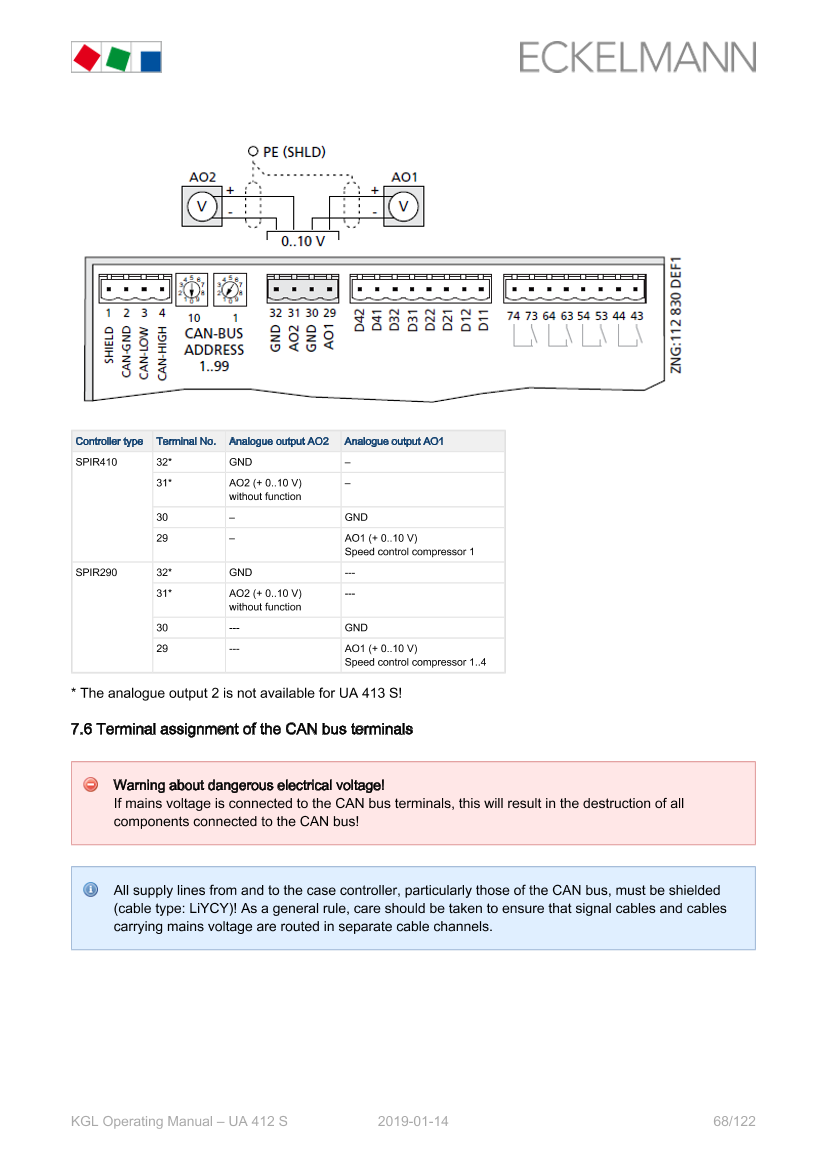 ECKELMANN

PE (SHLD)
AO2
AO1
V
V
+
-
+
-
0..10 V

1 2 3 4
SHIELD
CAN-GND
CAN-LOW
CAN-HIGH
10 1
CAN-BUS
ADDRESS
1..99
32 31 30 29
GND
AO2
GND
AO1
D42
D41
D32
D31
D22
D21
D12
D11
74 73 64 63 54 53 44 43
ZNG:112 830 DEF1

| Controller type | Terminal No. | Analogue output AO2 | Analogue output AO1 |
|---|---|---|---|
| SPIR410 | 32* | GND | – |
| | 31* | AO2 (+ 0..10 V) without function | – |
| | 30 | – | GND |
| | 29 | – | AO1 (+ 0..10 V) Speed control compressor 1 |
| SPIR290 | 32* | GND | --- |
| | 31* | AO2 (+ 0..10 V) without function | --- |
| | 30 | --- | GND |
| | 29 | --- | AO1 (+ 0..10 V) Speed control compressor 1..4 |

* The analogue output 2 is not available for UA 413 S!

7.6 Terminal assignment of the CAN bus terminals

Warning about dangerous electrical voltage!
If mains voltage is connected to the CAN bus terminals, this will result in the destruction of all components connected to the CAN bus!

All supply lines from and to the case controller, particularly those of the CAN bus, must be shielded (cable type: LiYCY)! As a general rule, care should be taken to ensure that signal cables and cables carrying mains voltage are routed in separate cable channels.

KGL Operating Manual – UA 412 S 2019-01-14 68/122