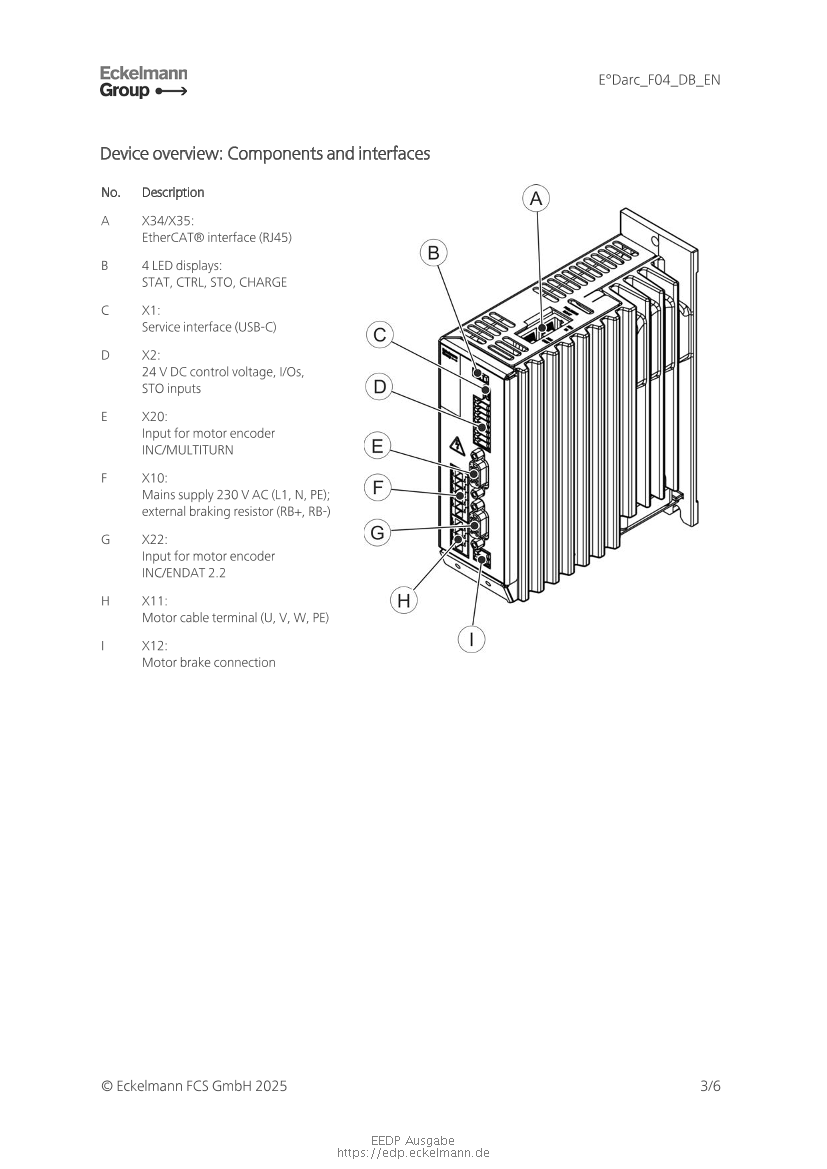 Eckelmann Group

E°Darc_F04_DB_EN

Device overview: Components and interfaces

| No. | Description |
|---|---|
| A | X34/X35: EtherCAT® interface (RJ45) |
| B | 4 LED displays: STAT, CTRL, STO, CHARGE |
| C | X1: Service interface (USB-C) |
| D | X2: 24 V DC control voltage, I/Os, STO inputs |
| E | X20: Input for motor encoder INC/MULTITURN |
| F | X10: Mains supply 230 V AC (L1, N, PE); external braking resistor (RB+, RB-) |
| G | X22: Input for motor encoder INC/ENDAT 2.2 |
| H | X11: Motor cable terminal (U, V, W, PE) |
| I | X12: Motor brake connection |

A
B
C
D
E
F
G
H
I

© Eckelmann FCS GmbH 2025

3/6

EEDP Ausgabe
https://edp.eckelmann.de