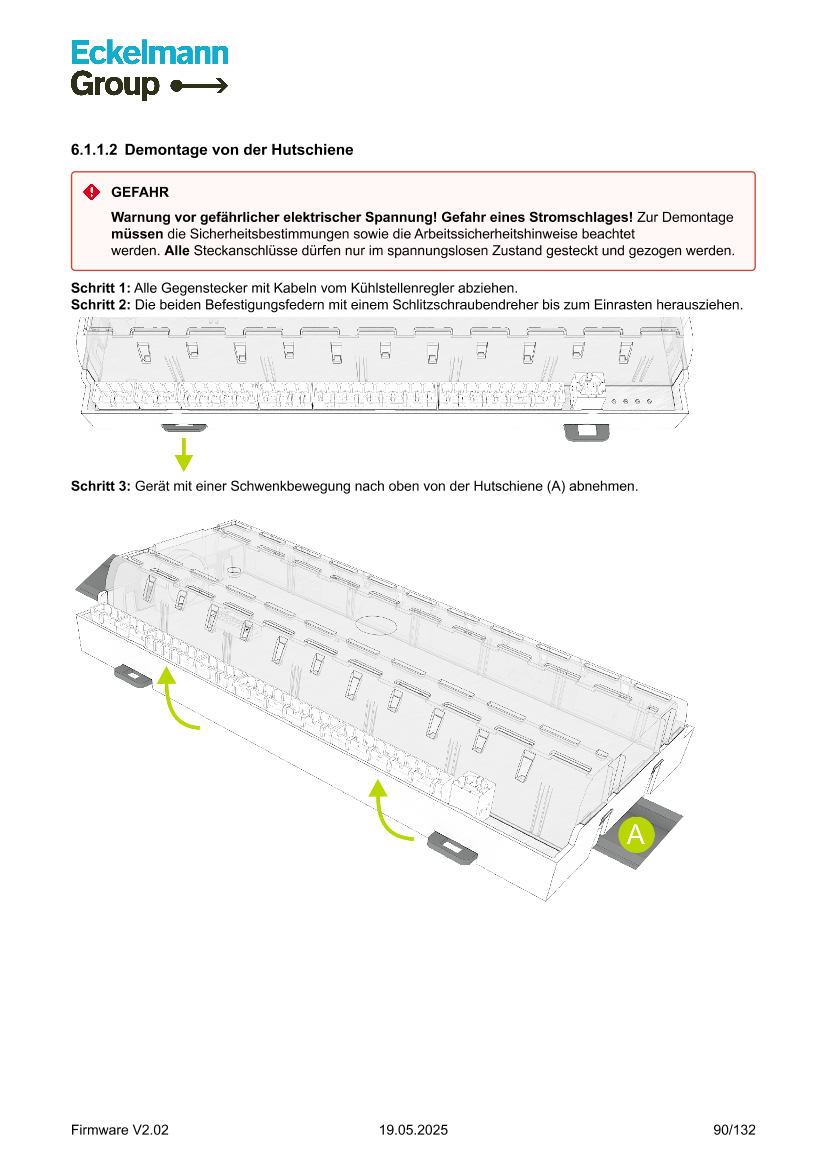 Eckelmann
Group

6.1.1.2 Demontage von der Hutschiene

GEFAHR

Warnung vor gefährlicher elektrischer Spannung! Gefahr eines Stromschlages! Zur Demontage müssen die Sicherheitsbestimmungen sowie die Arbeitssicherheitshinweise beachtet werden. Alle Steckanschlüsse dürfen nur im spannungslosen Zustand gesteckt und gezogen werden.

Schritt 1: Alle Gegenstecker mit Kabeln vom Kühlstellenregler abziehen.
Schritt 2: Die beiden Befestigungsfedern mit einem Schlitzschraubendreher bis zum Einrasten herausziehen.

Schritt 3: Gerät mit einer Schwenkbewegung nach oben von der Hutschiene (A) abnehmen.

A

Firmware V2.02
19.05.2025
90/132