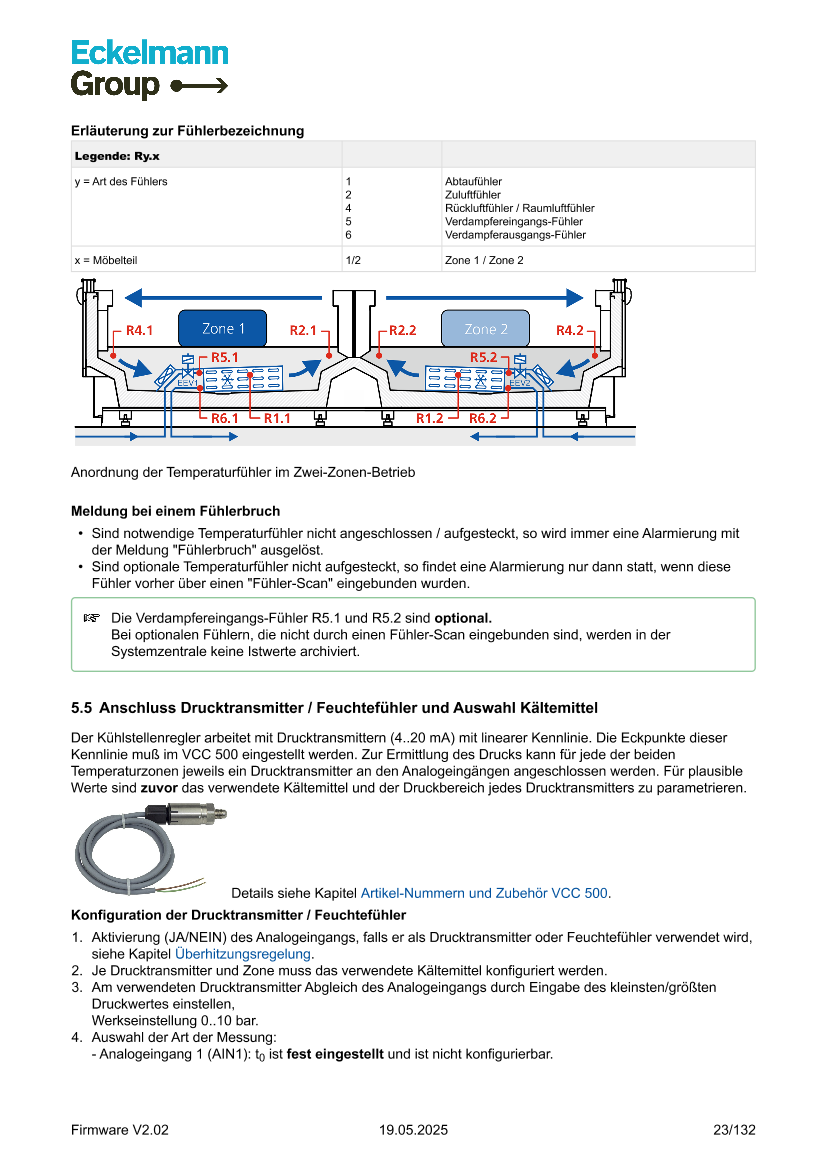 Eckelmann Group

Erläuterung zur Fühlerbezeichnung

| Legende: Ry.x | | |
|---|---|---|
| y = Art des Fühlers | 1<br>2<br>4<br>5<br>6 | Abtaufühler<br>Zuluftfühler<br>Rückluftfühler / Raumluftfühler<br>Verdampfereingangs-Fühler<br>Verdampferausgangs-Fühler |
| x = Möbelteil | 1/2 | Zone 1 / Zone 2 |

R4.1 Zone 1 R2.1 R2.2 Zone 2 R4.2
R5.1 R5.2
EEV1 EEV2
R6.1 R1.1 R1.2 R6.2

Anordnung der Temperaturfühler im Zwei-Zonen-Betrieb

Meldung bei einem Fühlerbruch
• Sind notwendige Temperaturfühler nicht angeschlossen / aufgesteckt, so wird immer eine Alarmierung mit der Meldung "Fühlerbruch" ausgelöst.
• Sind optionale Temperaturfühler nicht aufgesteckt, so findet eine Alarmierung nur dann statt, wenn diese Fühler vorher über einen "Fühler-Scan" eingebunden wurden.

Die Verdampfereingangs-Fühler R5.1 und R5.2 sind optional.
Bei optionalen Fühlern, die nicht durch einen Fühler-Scan eingebunden sind, werden in der Systemzentrale keine Istwerte archiviert.

5.5 Anschluss Drucktransmitter / Feuchtefühler und Auswahl Kältemittel

Der Kühlstellenregler arbeitet mit Drucktransmittern (4..20 mA) mit linearer Kennlinie. Die Eckpunkte dieser Kennlinie muß im VCC 500 eingestellt werden. Zur Ermittlung des Drucks kann für jede der beiden Temperaturzonen jeweils ein Drucktransmitter an den Analogeingängen angeschlossen werden. Für plausible Werte sind zuvor das verwendete Kältemittel und der Druckbereich jedes Drucktransmitters zu parametrieren.

Details siehe Kapitel Artikel-Nummern und Zubehör VCC 500.

Konfiguration der Drucktransmitter / Feuchtefühler
1. Aktivierung (JA/NEIN) des Analogeingangs, falls er als Drucktransmitter oder Feuchtefühler verwendet wird, siehe Kapitel Überhitzungsregelung.
2. Je Drucktransmitter und Zone muss das verwendete Kältemittel konfiguriert werden.
3. Am verwendeten Drucktransmitter Abgleich des Analogeingangs durch Eingabe des kleinsten/größten Druckwertes einstellen,
Werkseinstellung 0..10 bar.
4. Auswahl der Art der Messung:
- Analogeingang 1 (AIN1): $t_0$ ist fest eingestellt und ist nicht konfigurierbar.

Firmware V2.02 19.05.2025 23/132