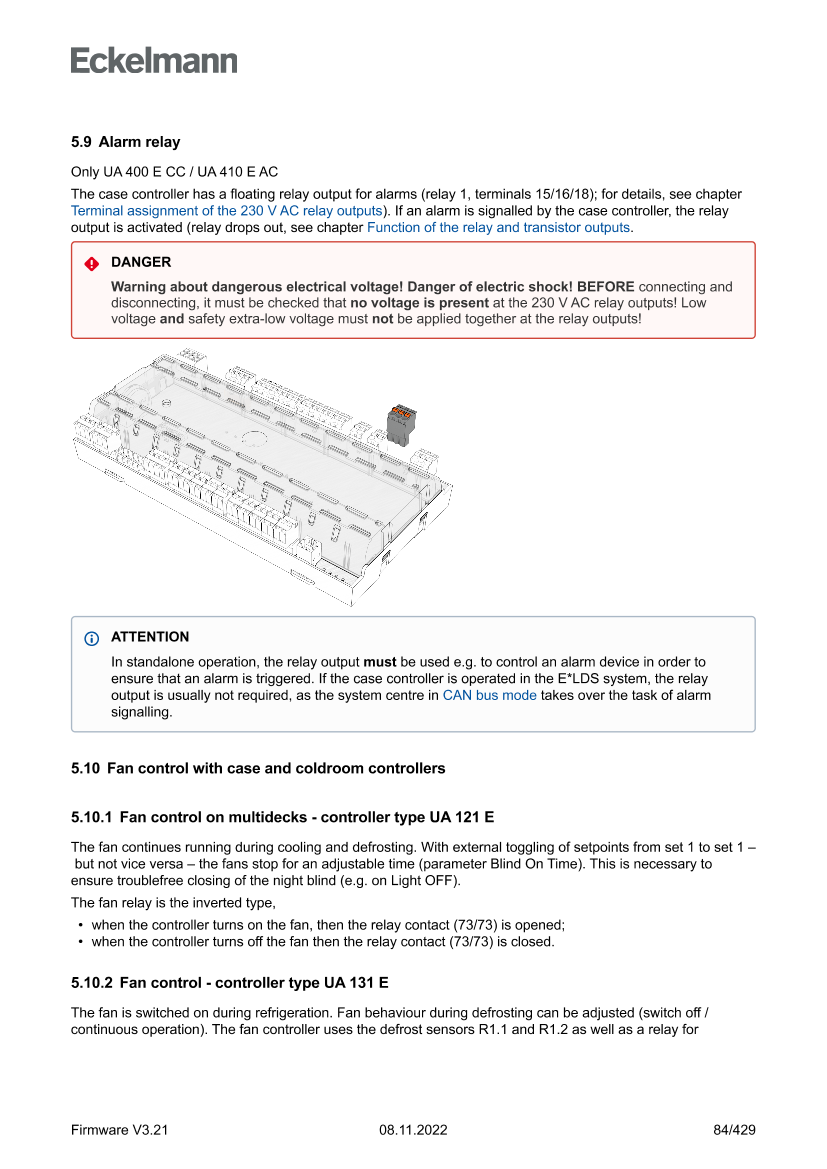 Eckelmann

5.9 Alarm relay

Only UA 400 E CC / UA 410 E AC

The case controller has a floating relay output for alarms (relay 1, terminals 15/16/18); for details, see chapter Terminal assignment of the 230 V AC relay outputs). If an alarm is signalled by the case controller, the relay output is activated (relay drops out, see chapter Function of the relay and transistor outputs.

DANGER

Warning about dangerous electrical voltage! Danger of electric shock! BEFORE connecting and disconnecting, it must be checked that no voltage is present at the 230 V AC relay outputs! Low voltage and safety extra-low voltage must not be applied together at the relay outputs!

ATTENTION

In standalone operation, the relay output must be used e.g. to control an alarm device in order to ensure that an alarm is triggered. If the case controller is operated in the E*LDS system, the relay output is usually not required, as the system centre in CAN bus mode takes over the task of alarm signalling.

5.10 Fan control with case and coldroom controllers

5.10.1 Fan control on multidecks - controller type UA 121 E

The fan continues running during cooling and defrosting. With external toggling of setpoints from set 1 to set 1 – but not vice versa – the fans stop for an adjustable time (parameter Blind On Time). This is necessary to ensure troublefree closing of the night blind (e.g. on Light OFF).

The fan relay is the inverted type,

• when the controller turns on the fan, then the relay contact (73/73) is opened;
• when the controller turns off the fan then the relay contact (73/73) is closed.

5.10.2 Fan control - controller type UA 131 E

The fan is switched on during refrigeration. Fan behaviour during defrosting can be adjusted (switch off / continuous operation). The fan controller uses the defrost sensors R1.1 and R1.2 as well as a relay for

Firmware V3.21 08.11.2022 84/429