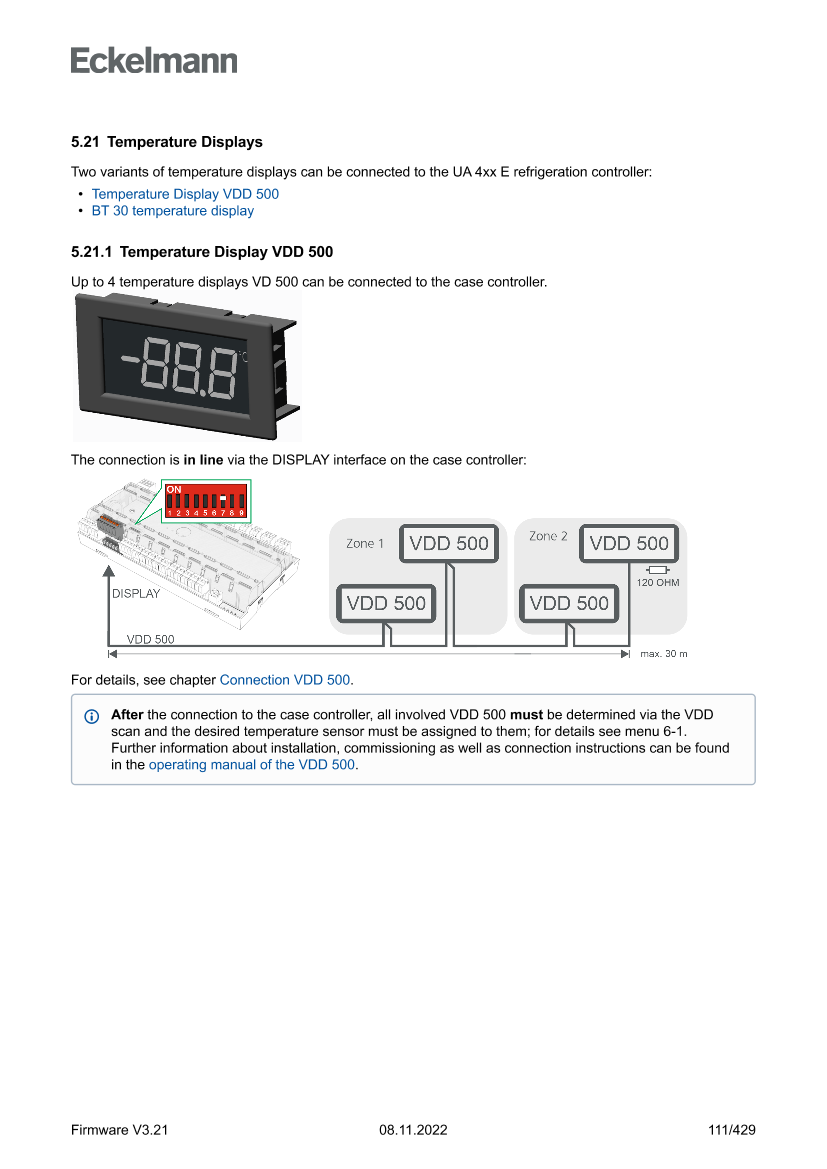 Eckelmann

5.21 Temperature Displays

Two variants of temperature displays can be connected to the UA 4xx E refrigeration controller:

• Temperature Display VDD 500
• BT 30 temperature display

5.21.1 Temperature Display VDD 500

Up to 4 temperature displays VD 500 can be connected to the case controller.

-88.8 °C

The connection is in line via the DISPLAY interface on the case controller:

ON
1 2 3 4 5 6 7 8 9

DISPLAY

VDD 500

Zone 1

VDD 500

VDD 500

Zone 2

VDD 500

120 OHM

VDD 500

max. 30 m

For details, see chapter Connection VDD 500.

After the connection to the case controller, all involved VDD 500 must be determined via the VDD scan and the desired temperature sensor must be assigned to them; for details see menu 6-1. Further information about installation, commissioning as well as connection instructions can be found in the operating manual of the VDD 500.

Firmware V3.21 08.11.2022 111/429