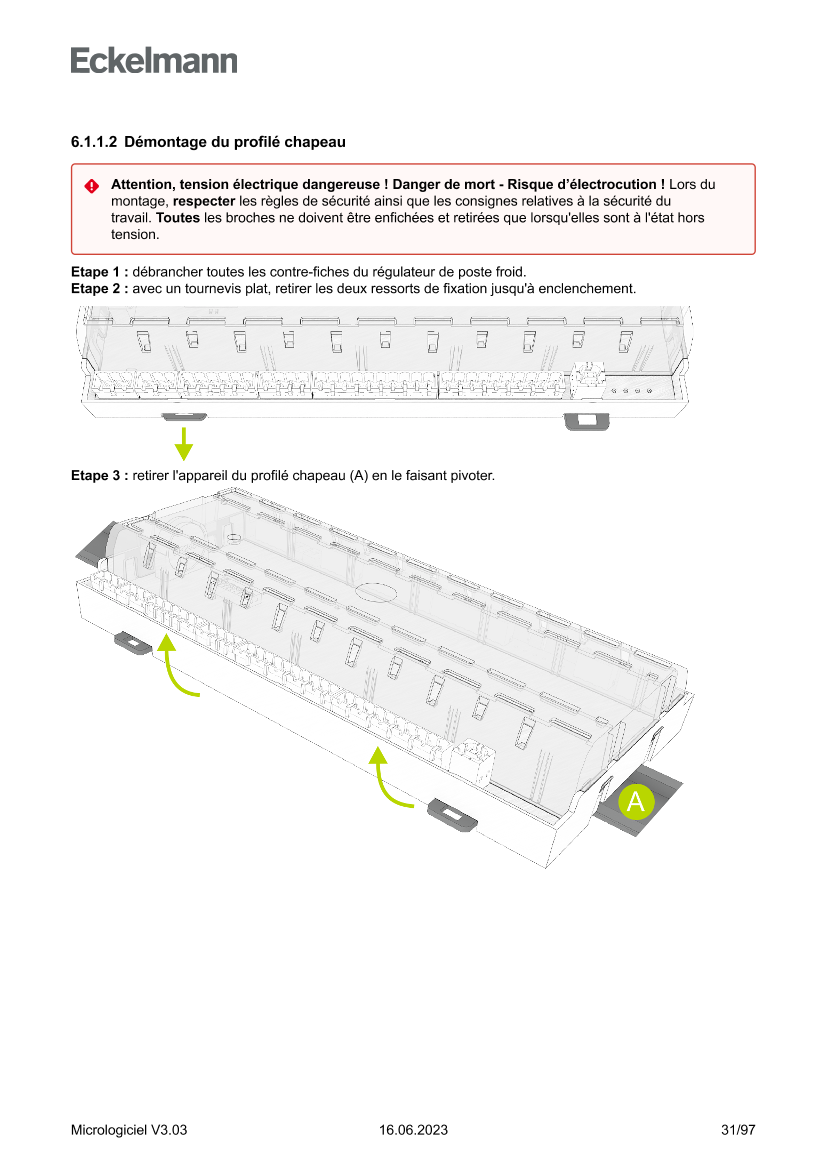 Eckelmann

6.1.1.2 Démontage du profilé chapeau

Attention, tension électrique dangereuse ! Danger de mort - Risque d'électrocution ! Lors du montage, respecter les règles de sécurité ainsi que les consignes relatives à la sécurité du travail. Toutes les broches ne doivent être enfichées et retirées que lorsqu'elles sont à l'état hors tension.

Etape 1 : débrancher toutes les contre-fiches du régulateur de poste froid.
Etape 2 : avec un tournevis plat, retirer les deux ressorts de fixation jusqu'à enclenchement.

Etape 3 : retirer l'appareil du profilé chapeau (A) en le faisant pivoter.

A

Micrologiciel V3.03 16.06.2023 31/97