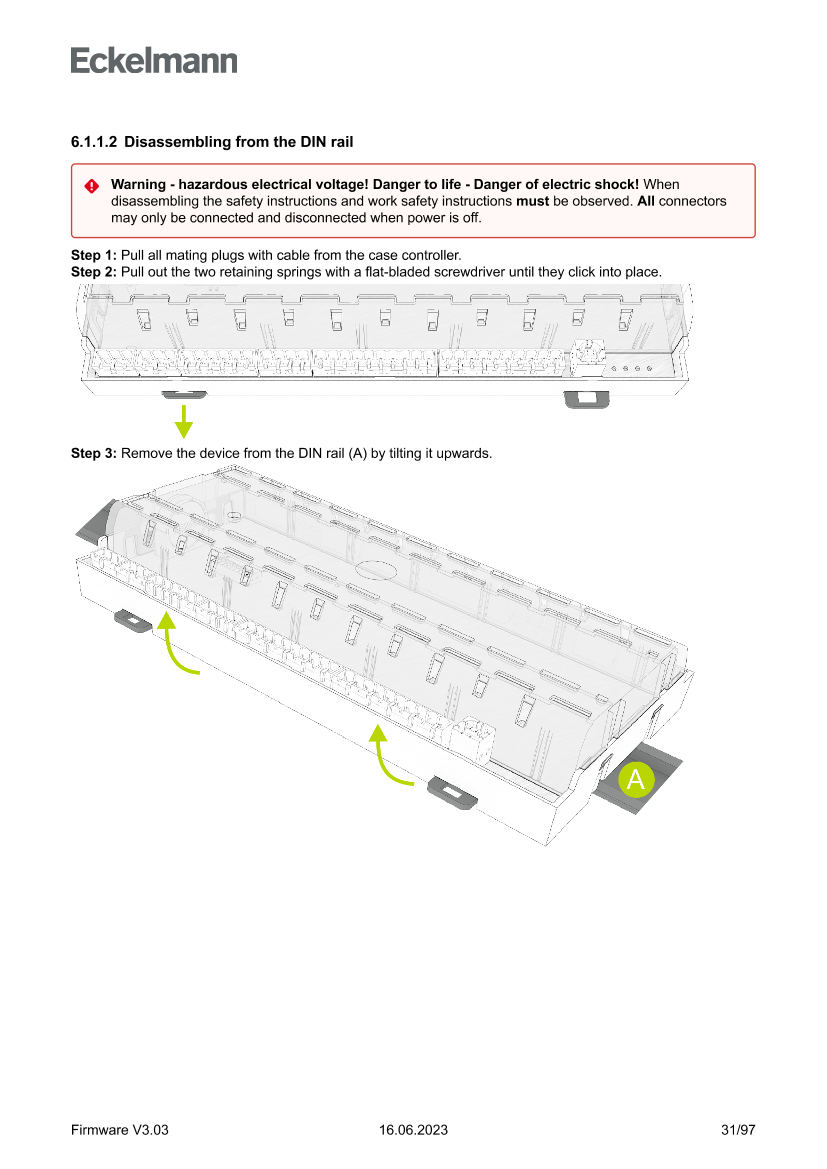 Eckelmann

6.1.1.2 Disassembling from the DIN rail

Warning - hazardous electrical voltage! Danger to life - Danger of electric shock! When disassembling the safety instructions and work safety instructions must be observed. All connectors may only be connected and disconnected when power is off.

Step 1: Pull all mating plugs with cable from the case controller.
Step 2: Pull out the two retaining springs with a flat-bladed screwdriver until they click into place.

Step 3: Remove the device from the DIN rail (A) by tilting it upwards.

A

Firmware V3.03 16.06.2023 31/97