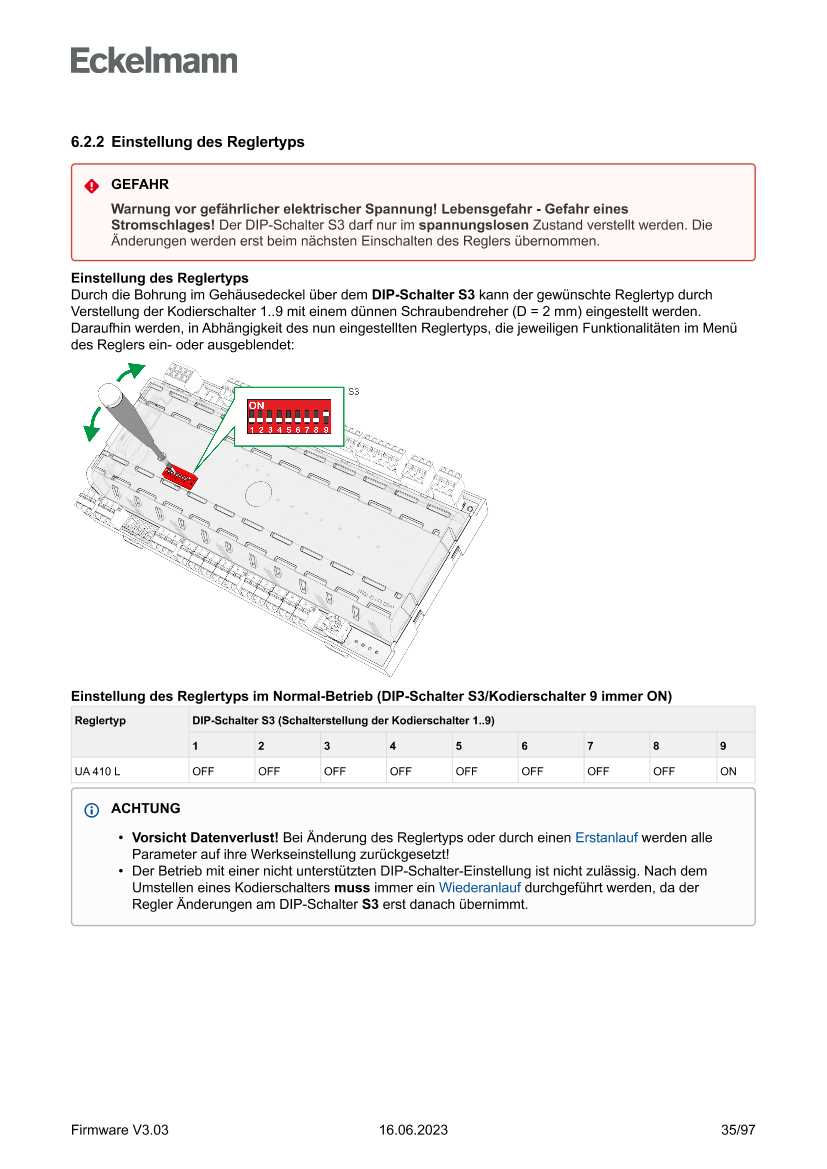 Eckelmann

6.2.2 Einstellung des Reglertyps

GEFAHR

Warnung vor gefährlicher elektrischer Spannung! Lebensgefahr - Gefahr eines Stromschlages! Der DIP-Schalter S3 darf nur im spannungslosen Zustand verstellt werden. Die Änderungen werden erst beim nächsten Einschalten des Reglers übernommen.

Einstellung des Reglertyps
Durch die Bohrung im Gehäusedeckel über dem DIP-Schalter S3 kann der gewünschte Reglertyp durch Verstellung der Kodierschalter 1..9 mit einem dünnen Schraubendreher (D = 2 mm) eingestellt werden. Daraufhin werden, in Abhängigkeit des nun eingestellten Reglertyps, die jeweiligen Funktionalitäten im Menü des Reglers ein- oder ausgeblendet:

S3
ON
1 2 3 4 5 6 7 8 9

Einstellung des Reglertyps im Normal-Betrieb (DIP-Schalter S3/Kodierschalter 9 immer ON)

| Reglertyp | DIP-Schalter S3 (Schalterstellung der Kodierschalter 1..9) | | | | | | | | |
|---|---|---|---|---|---|---|---|---|---|
| | 1 | 2 | 3 | 4 | 5 | 6 | 7 | 8 | 9 |
| UA 410 L | OFF | OFF | OFF | OFF | OFF | OFF | OFF | OFF | ON |

ACHTUNG

• Vorsicht Datenverlust! Bei Änderung des Reglertyps oder durch einen Erstanlauf werden alle Parameter auf ihre Werkseinstellung zurückgesetzt!
• Der Betrieb mit einer nicht unterstützten DIP-Schalter-Einstellung ist nicht zulässig. Nach dem Umstellen eines Kodierschalters muss immer ein Wiederanlauf durchgeführt werden, da der Regler Änderungen am DIP-Schalter S3 erst danach übernimmt.

Firmware V3.03 16.06.2023 35/97