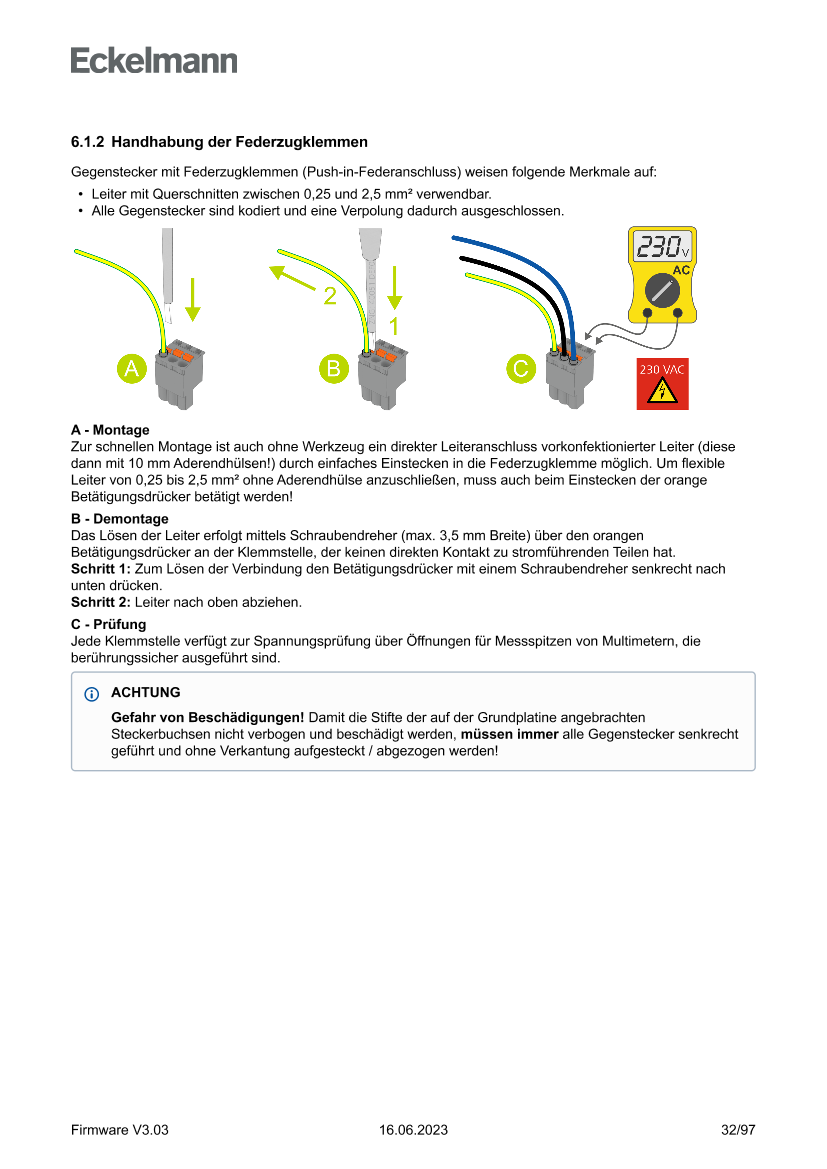 Eckelmann

6.1.2 Handhabung der Federzugklemmen

Gegenstecker mit Federzugklemmen (Push-in-Federanschluss) weisen folgende Merkmale auf:
• Leiter mit Querschnitten zwischen 0,25 und 2,5 mm² verwendbar.
• Alle Gegenstecker sind kodiert und eine Verpolung dadurch ausgeschlossen.

A
2
1
B
C
230 V
AC
230 VAC

A - Montage
Zur schnellen Montage ist auch ohne Werkzeug ein direkter Leiteranschluss vorkonfektionierter Leiter (diese dann mit 10 mm Aderendhülsen!) durch einfaches Einstecken in die Federzugklemme möglich. Um flexible Leiter von 0,25 bis 2,5 mm² ohne Aderendhülse anzuschließen, muss auch beim Einstecken der orange Betätigungsdrücker betätigt werden!

B - Demontage
Das Lösen der Leiter erfolgt mittels Schraubendreher (max. 3,5 mm Breite) über den orangen Betätigungsdrücker an der Klemmstelle, der keinen direkten Kontakt zu stromführenden Teilen hat.
Schritt 1: Zum Lösen der Verbindung den Betätigungsdrücker mit einem Schraubendreher senkrecht nach unten drücken.
Schritt 2: Leiter nach oben abziehen.

C - Prüfung
Jede Klemmstelle verfügt zur Spannungsprüfung über Öffnungen für Messspitzen von Multimetern, die berührungssicher ausgeführt sind.

ACHTUNG

Gefahr von Beschädigungen! Damit die Stifte der auf der Grundplatine angebrachten Steckerbuchsen nicht verbogen und beschädigt werden, müssen immer alle Gegenstecker senkrecht geführt und ohne Verkantung aufgesteckt / abgezogen werden!

Firmware V3.03 16.06.2023 32/97