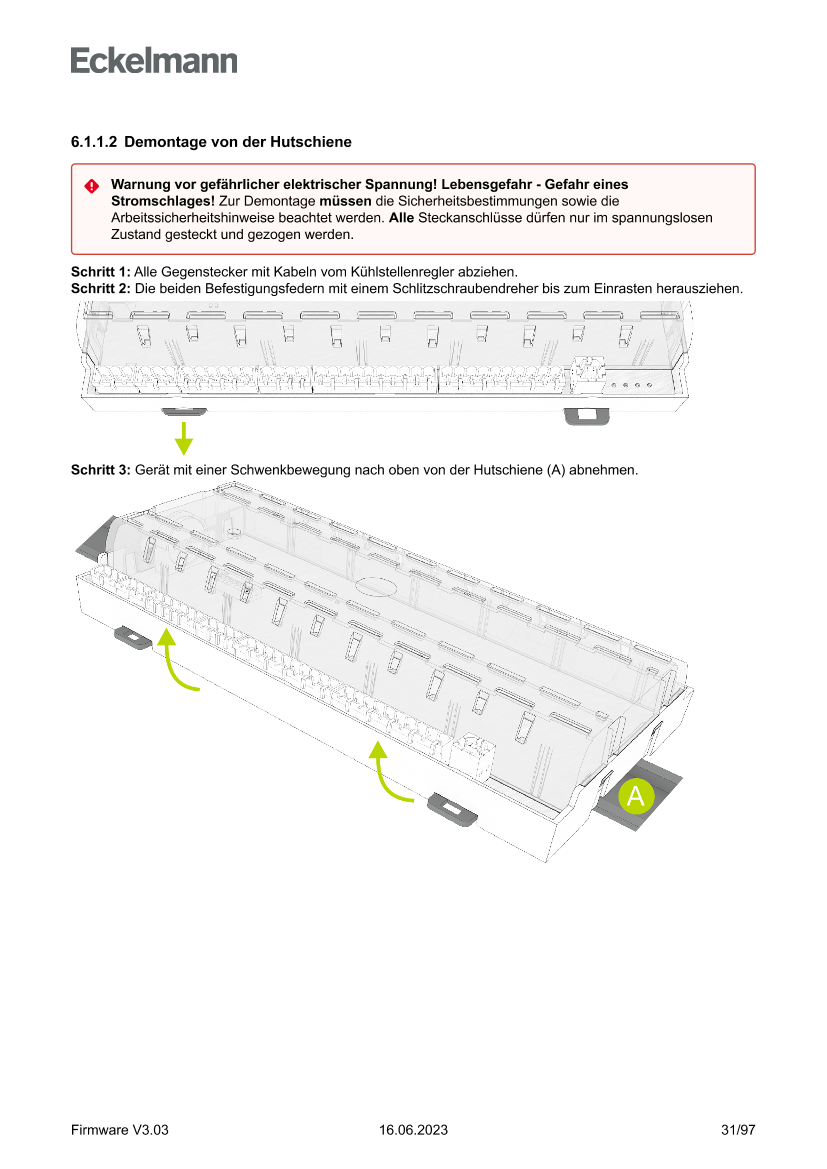 Eckelmann

6.1.1.2 Demontage von der Hutschiene

Warnung vor gefährlicher elektrischer Spannung! Lebensgefahr - Gefahr eines Stromschlages! Zur Demontage müssen die Sicherheitsbestimmungen sowie die Arbeitssicherheitshinweise beachtet werden. Alle Steckanschlüsse dürfen nur im spannungslosen Zustand gesteckt und gezogen werden.

Schritt 1: Alle Gegenstecker mit Kabeln vom Kühlstellenregler abziehen.
Schritt 2: Die beiden Befestigungsfedern mit einem Schlitzschraubendreher bis zum Einrasten herausziehen.

Schritt 3: Gerät mit einer Schwenkbewegung nach oben von der Hutschiene (A) abnehmen.

A

Firmware V3.03 16.06.2023 31/97