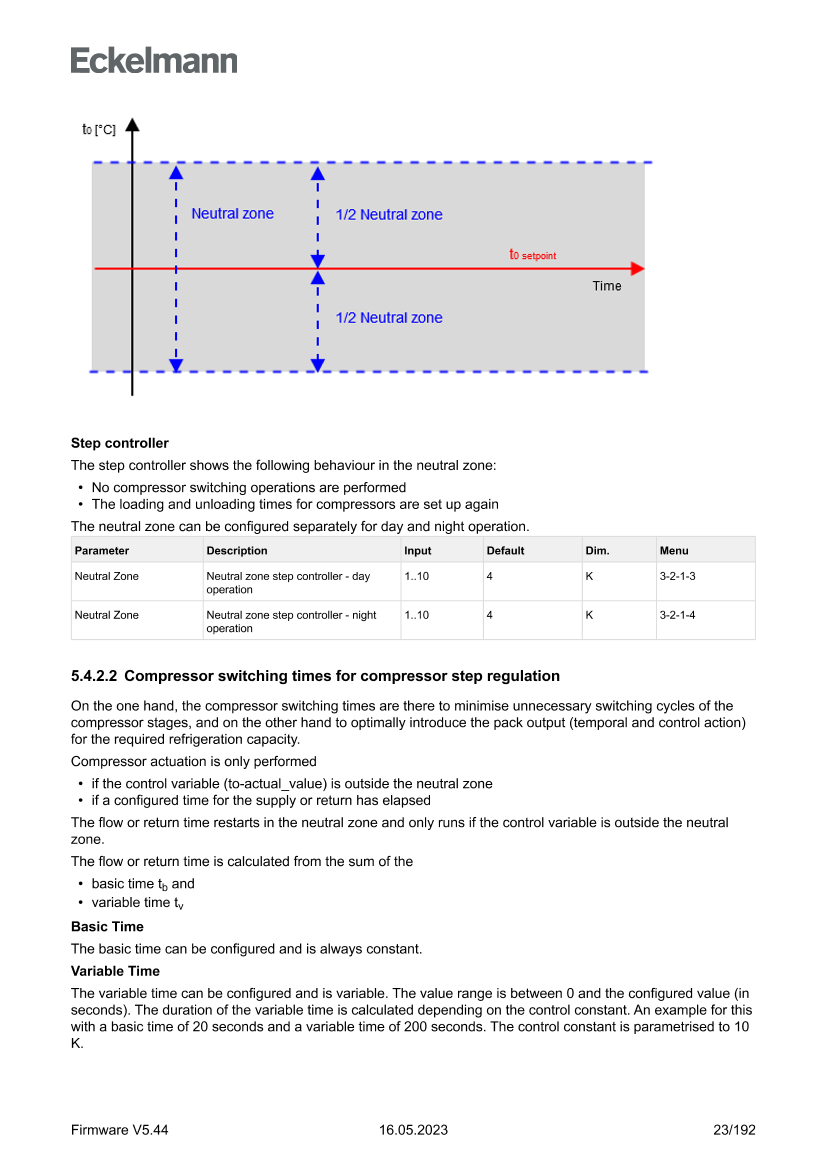 Eckelmann

$t_0$ [°C]

Neutral zone

1/2 Neutral zone

$t_{0\ setpoint}$

Time

1/2 Neutral zone

**Step controller**

The step controller shows the following behaviour in the neutral zone:

• No compressor switching operations are performed
• The loading and unloading times for compressors are set up again

The neutral zone can be configured separately for day and night operation.

| Parameter | Description | Input | Default | Dim. | Menu |
|---|---|---|---|---|---|
| Neutral Zone | Neutral zone step controller - day operation | 1..10 | 4 | K | 3-2-1-3 |
| Neutral Zone | Neutral zone step controller - night operation | 1..10 | 4 | K | 3-2-1-4 |

**5.4.2.2 Compressor switching times for compressor step regulation**

On the one hand, the compressor switching times are there to minimise unnecessary switching cycles of the compressor stages, and on the other hand to optimally introduce the pack output (temporal and control action) for the required refrigeration capacity.

Compressor actuation is only performed

• if the control variable (to-actual_value) is outside the neutral zone
• if a configured time for the supply or return has elapsed

The flow or return time restarts in the neutral zone and only runs if the control variable is outside the neutral zone.

The flow or return time is calculated from the sum of the

• basic time $t_b$ and
• variable time $t_v$

**Basic Time**

The basic time can be configured and is always constant.

**Variable Time**

The variable time can be configured and is variable. The value range is between 0 and the configured value (in seconds). The duration of the variable time is calculated depending on the control constant. An example for this with a basic time of 20 seconds and a variable time of 200 seconds. The control constant is parametrised to 10 K.

Firmware V5.44 16.05.2023 23/192