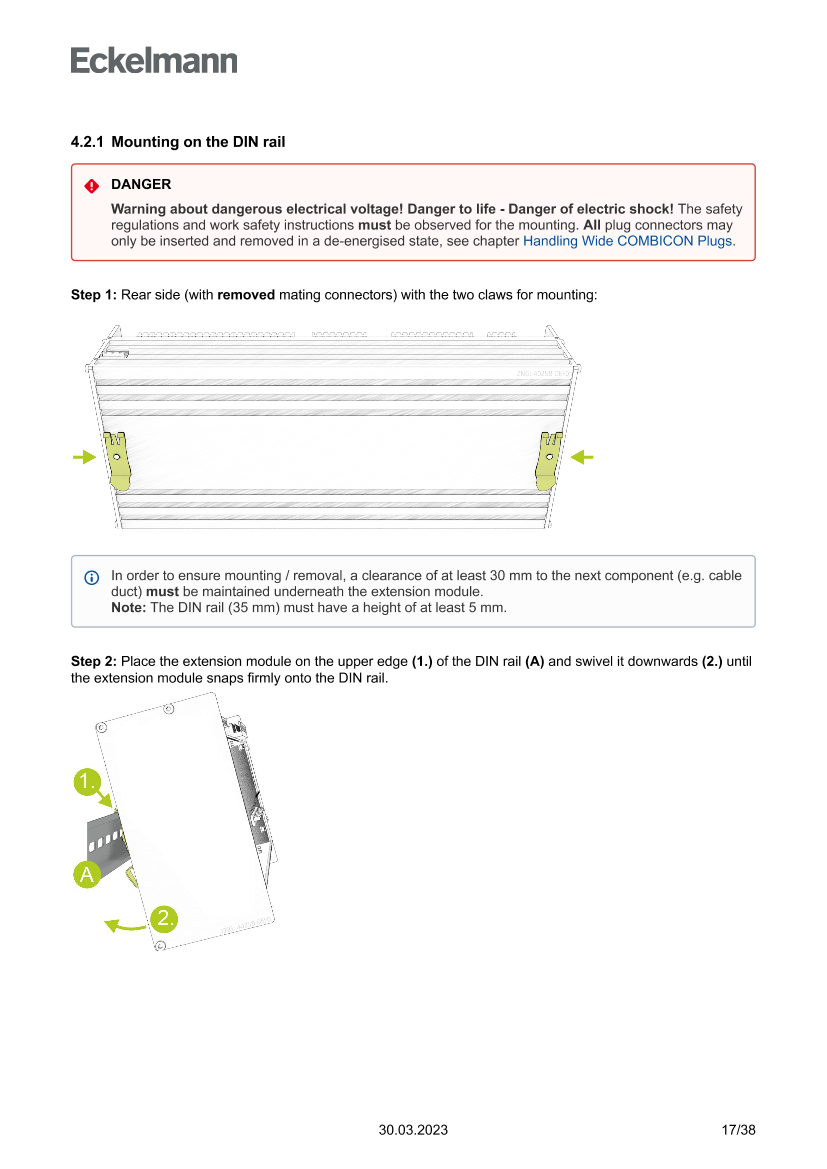 Eckelmann

4.2.1 Mounting on the DIN rail

DANGER

Warning about dangerous electrical voltage! Danger to life - Danger of electric shock! The safety regulations and work safety instructions must be observed for the mounting. All plug connectors may only be inserted and removed in a de-energised state, see chapter Handling Wide COMBICON Plugs.

Step 1: Rear side (with removed mating connectors) with the two claws for mounting:

In order to ensure mounting / removal, a clearance of at least 30 mm to the next component (e.g. cable duct) must be maintained underneath the extension module.
Note: The DIN rail (35 mm) must have a height of at least 5 mm.

Step 2: Place the extension module on the upper edge (1.) of the DIN rail (A) and swivel it downwards (2.) until the extension module snaps firmly onto the DIN rail.

1.

A

2.

30.03.2023

17/38