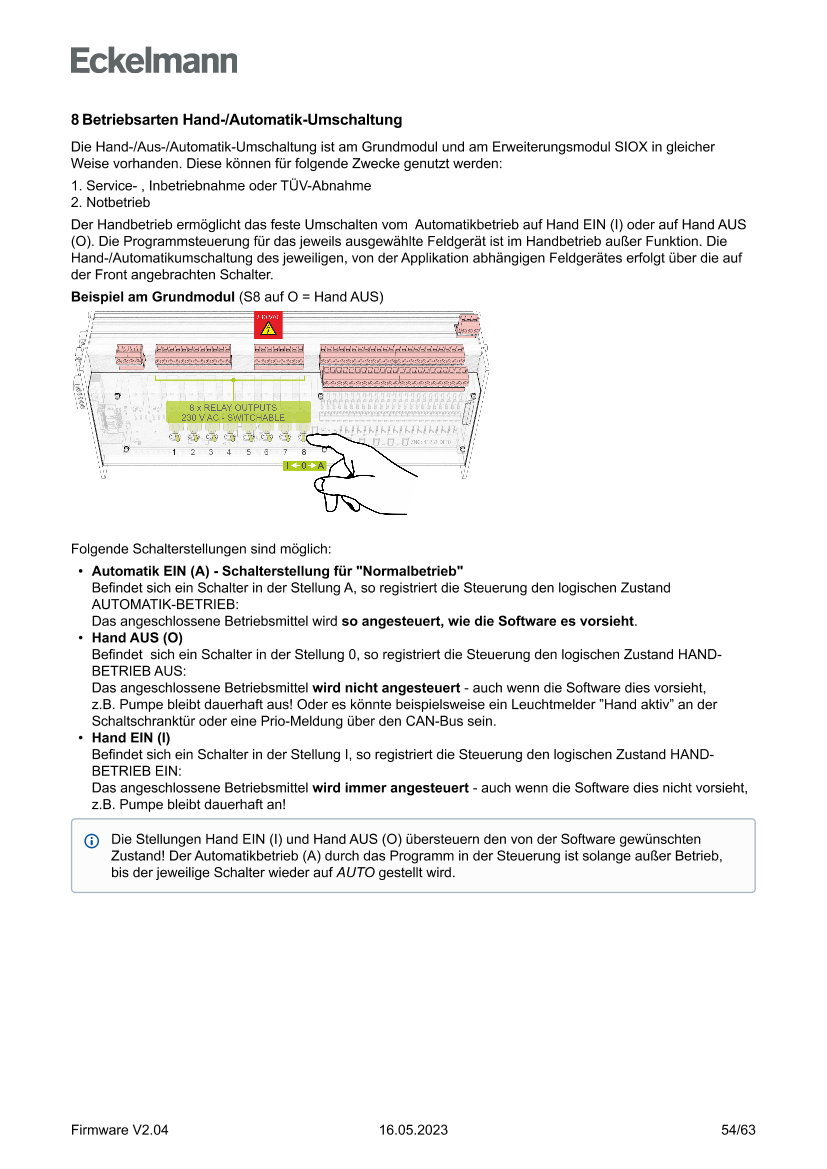 Eckelmann

8 Betriebsarten Hand-/Automatik-Umschaltung

Die Hand-/Aus-/Automatik-Umschaltung ist am Grundmodul und am Erweiterungsmodul SIOX in gleicher Weise vorhanden. Diese können für folgende Zwecke genutzt werden:

1. Service- , Inbetriebnahme oder TÜV-Abnahme
2. Notbetrieb

Der Handbetrieb ermöglicht das feste Umschalten vom Automatikbetrieb auf Hand EIN (I) oder auf Hand AUS (O). Die Programmsteuerung für das jeweils ausgewählte Feldgerät ist im Handbetrieb außer Funktion. Die Hand-/Automatikumschaltung des jeweiligen, von der Applikation abhängigen Feldgerätes erfolgt über die auf der Front angebrachten Schalter.

Beispiel am Grundmodul (S8 auf O = Hand AUS)

8 x RELAY OUTPUTS
230 V AC - SWITCHABLE
1 2 3 4 5 6 7 8
I 0 A

Folgende Schalterstellungen sind möglich:

• Automatik EIN (A) - Schalterstellung für "Normalbetrieb"
Befindet sich ein Schalter in der Stellung A, so registriert die Steuerung den logischen Zustand AUTOMATIK-BETRIEB:
Das angeschlossene Betriebsmittel wird so angesteuert, wie die Software es vorsieht.
• Hand AUS (O)
Befindet sich ein Schalter in der Stellung 0, so registriert die Steuerung den logischen Zustand HAND-BETRIEB AUS:
Das angeschlossene Betriebsmittel wird nicht angesteuert - auch wenn die Software dies vorsieht, z.B. Pumpe bleibt dauerhaft aus! Oder es könnte beispielsweise ein Leuchtmelder "Hand aktiv" an der Schaltschranktür oder eine Prio-Meldung über den CAN-Bus sein.
• Hand EIN (I)
Befindet sich ein Schalter in der Stellung I, so registriert die Steuerung den logischen Zustand HAND-BETRIEB EIN:
Das angeschlossene Betriebsmittel wird immer angesteuert - auch wenn die Software dies nicht vorsieht, z.B. Pumpe bleibt dauerhaft an!

Die Stellungen Hand EIN (I) und Hand AUS (O) übersteuern den von der Software gewünschten Zustand! Der Automatikbetrieb (A) durch das Programm in der Steuerung ist solange außer Betrieb, bis der jeweilige Schalter wieder auf AUTO gestellt wird.

Firmware V2.04 16.05.2023 54/63