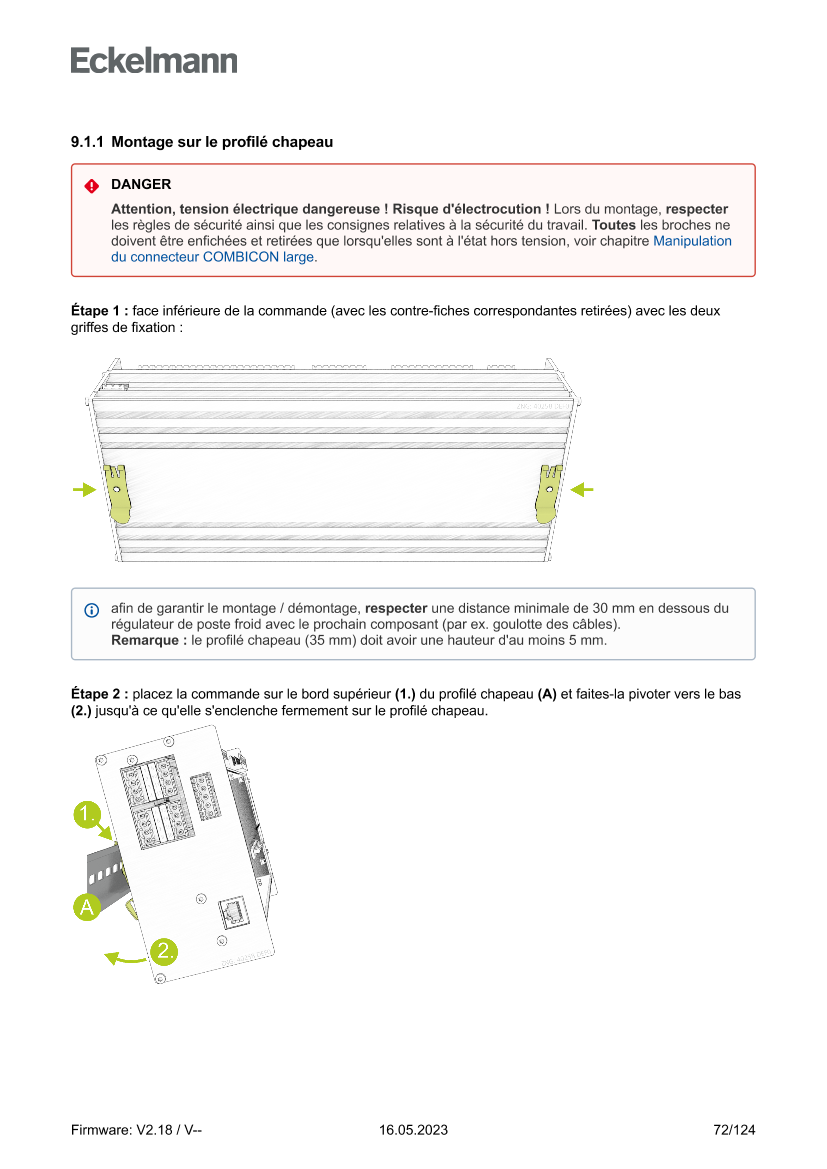 Eckelmann

9.1.1 Montage sur le profilé chapeau

DANGER

Attention, tension électrique dangereuse ! Risque d'électrocution ! Lors du montage, respecter les règles de sécurité ainsi que les consignes relatives à la sécurité du travail. Toutes les broches ne doivent être enfichées et retirées que lorsqu'elles sont à l'état hors tension, voir chapitre Manipulation du connecteur COMBICON large.

Étape 1 : face inférieure de la commande (avec les contre-fiches correspondantes retirées) avec les deux griffes de fixation :

afin de garantir le montage / démontage, respecter une distance minimale de 30 mm en dessous du régulateur de poste froid avec le prochain composant (par ex. goulotte des câbles).
Remarque : le profilé chapeau (35 mm) doit avoir une hauteur d'au moins 5 mm.

Étape 2 : placez la commande sur le bord supérieur (1.) du profilé chapeau (A) et faites-la pivoter vers le bas (2.) jusqu'à ce qu'elle s'enclenche fermement sur le profilé chapeau.

1.

A

2.

Firmware: V2.18 / V--

16.05.2023

72/124