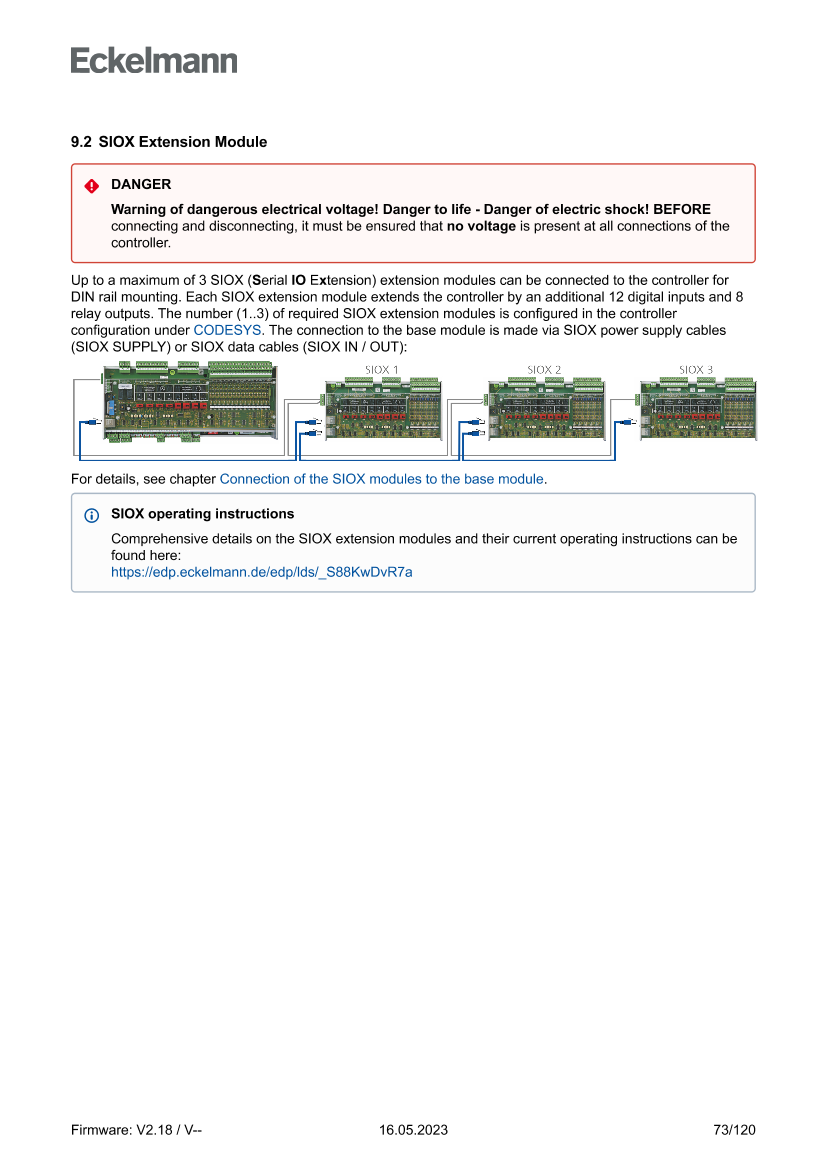 Eckelmann

9.2 SIOX Extension Module

DANGER

Warning of dangerous electrical voltage! Danger to life - Danger of electric shock! BEFORE connecting and disconnecting, it must be ensured that no voltage is present at all connections of the controller.

Up to a maximum of 3 SIOX (Serial IO Extension) extension modules can be connected to the controller for DIN rail mounting. Each SIOX extension module extends the controller by an additional 12 digital inputs and 8 relay outputs. The number (1..3) of required SIOX extension modules is configured in the controller configuration under CODESYS. The connection to the base module is made via SIOX power supply cables (SIOX SUPPLY) or SIOX data cables (SIOX IN / OUT):

SIOX 1

SIOX 2

SIOX 3

For details, see chapter Connection of the SIOX modules to the base module.

SIOX operating instructions

Comprehensive details on the SIOX extension modules and their current operating instructions can be found here:
https://edp.eckelmann.de/edp/lds/_S88KwDvR7a

Firmware: V2.18 / V--

16.05.2023

73/120