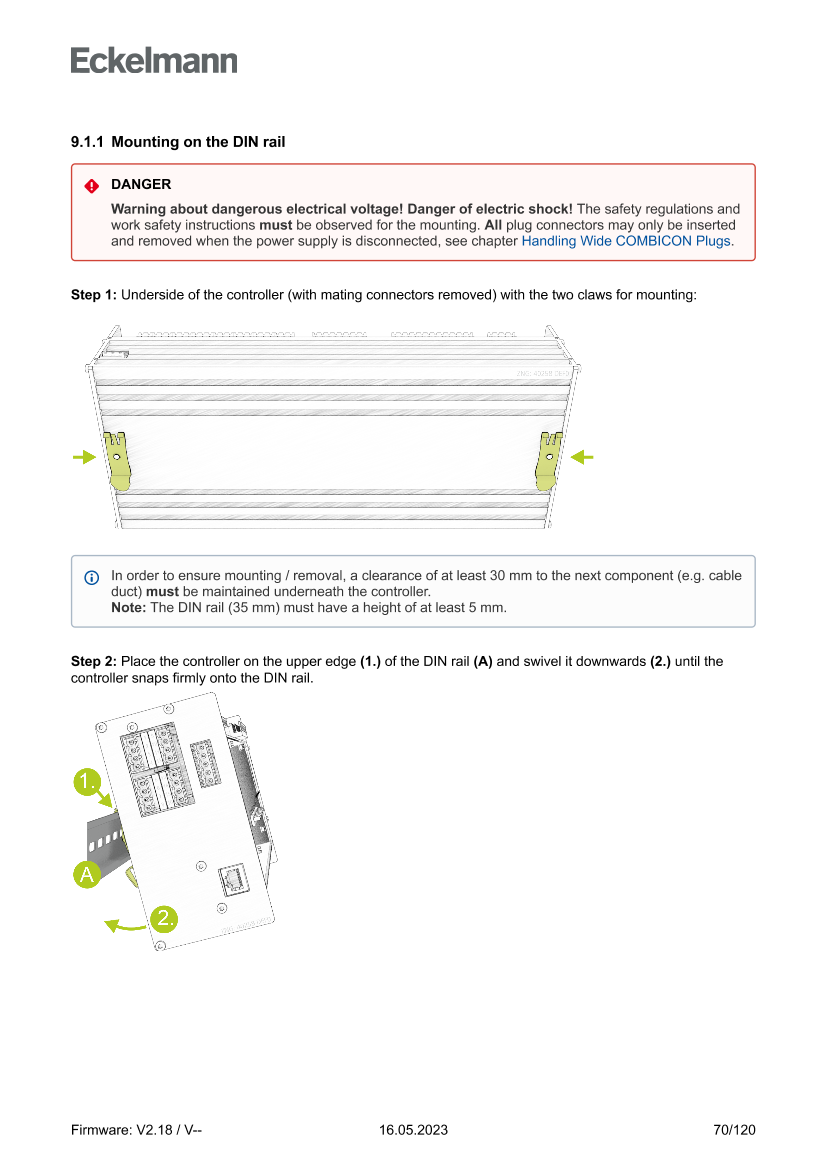 Eckelmann

9.1.1 Mounting on the DIN rail

DANGER

Warning about dangerous electrical voltage! Danger of electric shock! The safety regulations and work safety instructions must be observed for the mounting. All plug connectors may only be inserted and removed when the power supply is disconnected, see chapter Handling Wide COMBICON Plugs.

Step 1: Underside of the controller (with mating connectors removed) with the two claws for mounting:

In order to ensure mounting / removal, a clearance of at least 30 mm to the next component (e.g. cable duct) must be maintained underneath the controller.
Note: The DIN rail (35 mm) must have a height of at least 5 mm.

Step 2: Place the controller on the upper edge (1.) of the DIN rail (A) and swivel it downwards (2.) until the controller snaps firmly onto the DIN rail.

1.

A

2.

Firmware: V2.18 / V-- 16.05.2023 70/120