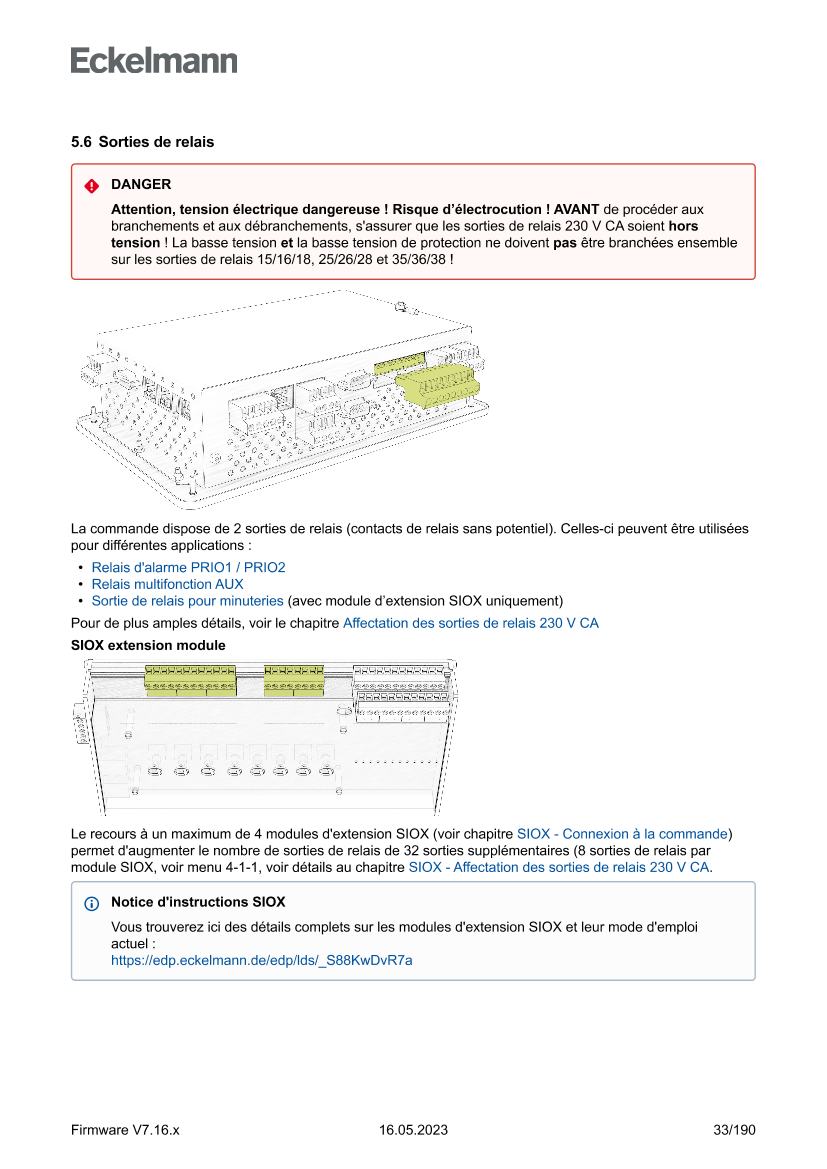 Eckelmann

5.6 Sorties de relais

DANGER

Attention, tension électrique dangereuse ! Risque d'électrocution ! AVANT de procéder aux branchements et aux débranchements, s'assurer que les sorties de relais 230 V CA soient hors tension ! La basse tension et la basse tension de protection ne doivent pas être branchées ensemble sur les sorties de relais 15/16/18, 25/26/28 et 35/36/38 !

La commande dispose de 2 sorties de relais (contacts de relais sans potentiel). Celles-ci peuvent être utilisées pour différentes applications :

• Relais d'alarme PRIO1 / PRIO2
• Relais multifonction AUX
• Sortie de relais pour minuteries (avec module d'extension SIOX uniquement)

Pour de plus amples détails, voir le chapitre Affectation des sorties de relais 230 V CA

SIOX extension module

Le recours à un maximum de 4 modules d'extension SIOX (voir chapitre SIOX - Connexion à la commande) permet d'augmenter le nombre de sorties de relais de 32 sorties supplémentaires (8 sorties de relais par module SIOX, voir menu 4-1-1, voir détails au chapitre SIOX - Affectation des sorties de relais 230 V CA.

Notice d'instructions SIOX

Vous trouverez ici des détails complets sur les modules d'extension SIOX et leur mode d'emploi actuel :
https://edp.eckelmann.de/edp/lds/_S88KwDvR7a

Firmware V7.16.x 16.05.2023 33/190