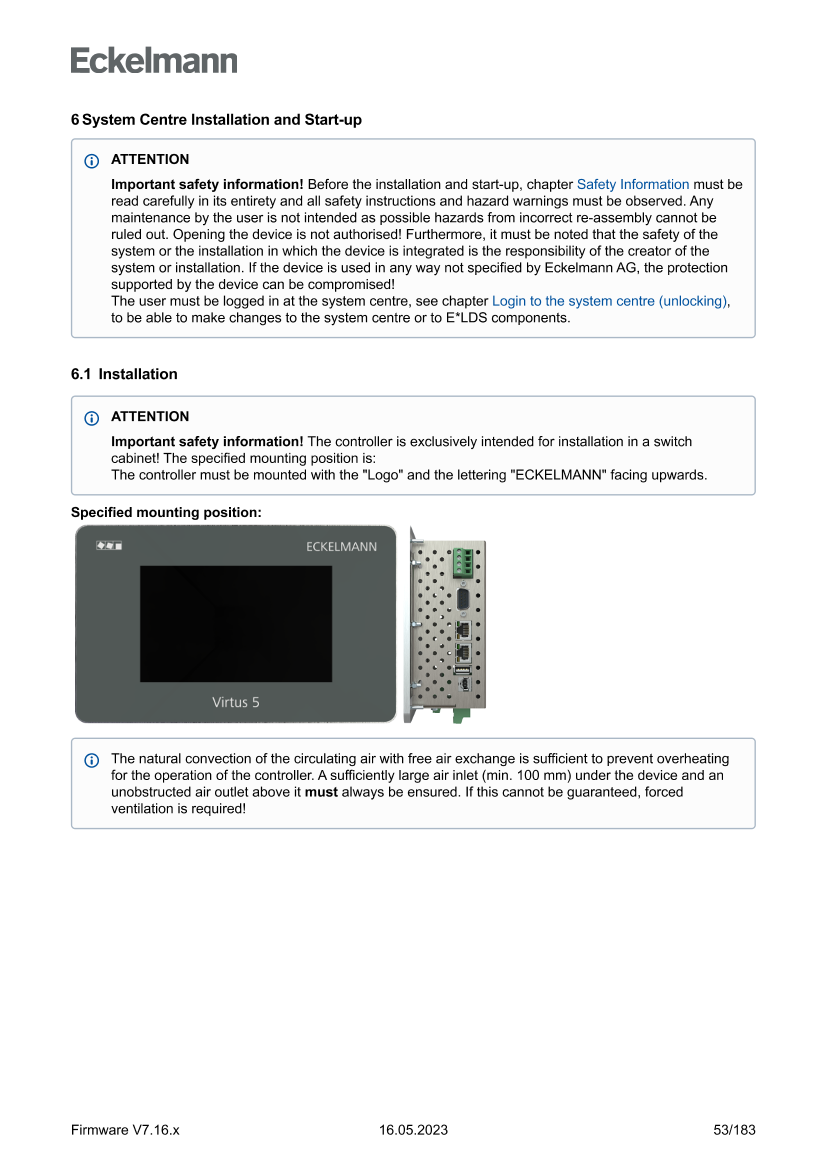 Eckelmann

6 System Centre Installation and Start-up

ATTENTION

Important safety information! Before the installation and start-up, chapter Safety Information must be read carefully in its entirety and all safety instructions and hazard warnings must be observed. Any maintenance by the user is not intended as possible hazards from incorrect re-assembly cannot be ruled out. Opening the device is not authorised! Furthermore, it must be noted that the safety of the system or the installation in which the device is integrated is the responsibility of the creator of the system or installation. If the device is used in any way not specified by Eckelmann AG, the protection supported by the device can be compromised!
The user must be logged in at the system centre, see chapter Login to the system centre (unlocking), to be able to make changes to the system centre or to E*LDS components.

6.1 Installation

ATTENTION

Important safety information! The controller is exclusively intended for installation in a switch cabinet! The specified mounting position is:
The controller must be mounted with the "Logo" and the lettering "ECKELMANN" facing upwards.

Specified mounting position:

ECKELMANN

Virtus 5

The natural convection of the circulating air with free air exchange is sufficient to prevent overheating for the operation of the controller. A sufficiently large air inlet (min. 100 mm) under the device and an unobstructed air outlet above it must always be ensured. If this cannot be guaranteed, forced ventilation is required!

Firmware V7.16.x 16.05.2023 53/183