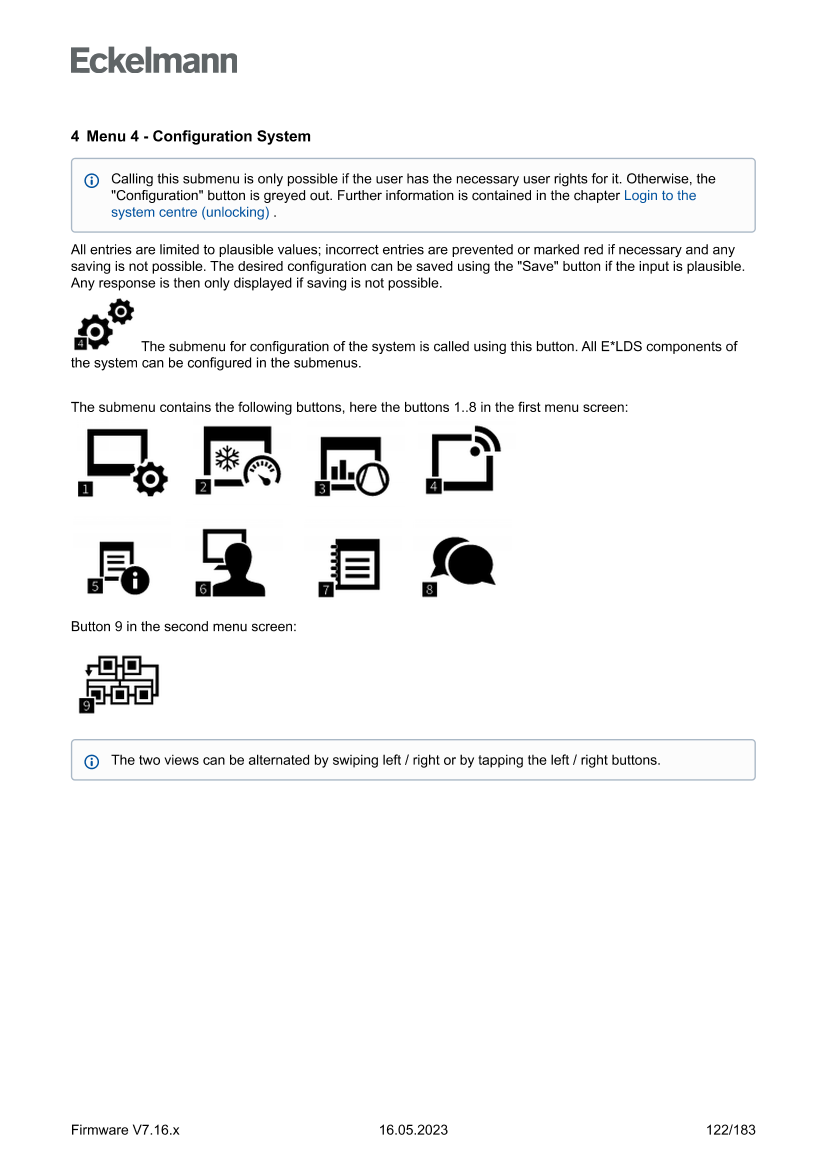 Eckelmann

4 Menu 4 - Configuration System

Calling this submenu is only possible if the user has the necessary user rights for it. Otherwise, the "Configuration" button is greyed out. Further information is contained in the chapter Login to the system centre (unlocking) .

All entries are limited to plausible values; incorrect entries are prevented or marked red if necessary and any saving is not possible. The desired configuration can be saved using the "Save" button if the input is plausible. Any response is then only displayed if saving is not possible.

4 The submenu for configuration of the system is called using this button. All E*LDS components of the system can be configured in the submenus.

The submenu contains the following buttons, here the buttons 1..8 in the first menu screen:

1 2 3 4

5 6 7 8

Button 9 in the second menu screen:

9

The two views can be alternated by swiping left / right or by tapping the left / right buttons.

Firmware V7.16.x 16.05.2023 122/183