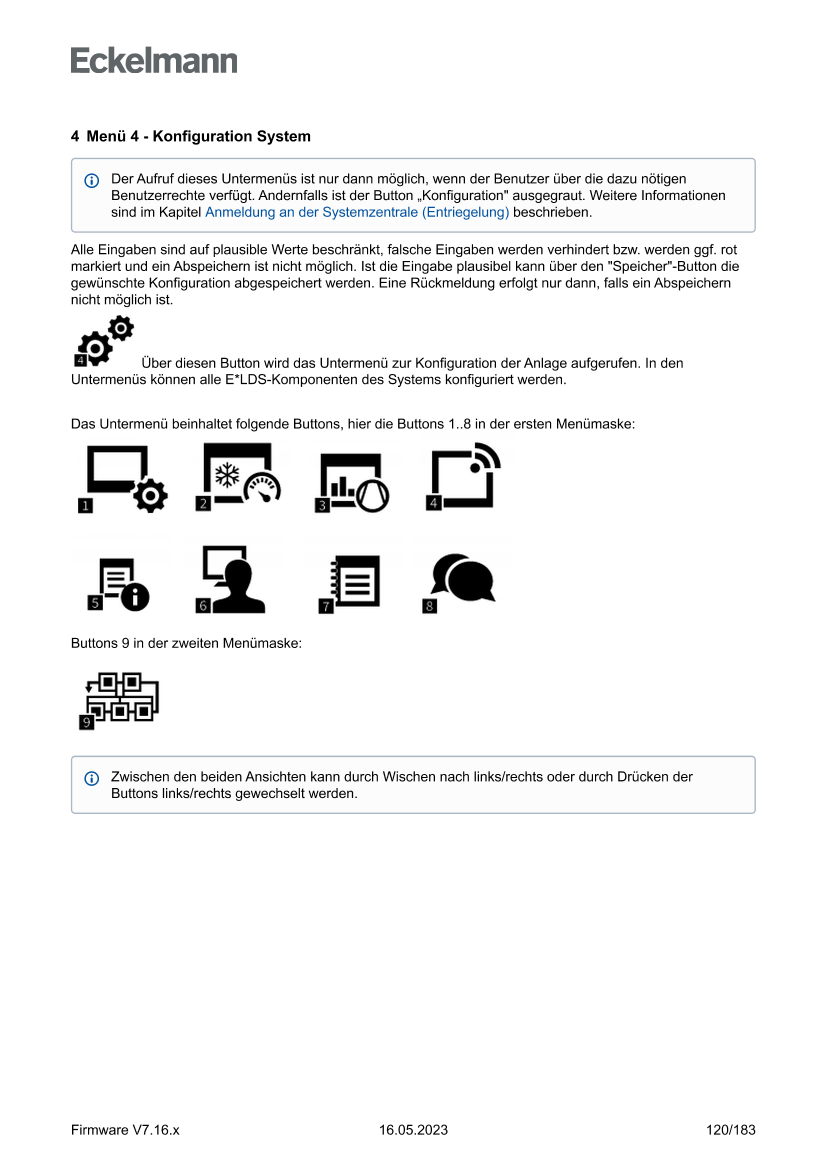 Eckelmann

4 Menü 4 - Konfiguration System

Der Aufruf dieses Untermenüs ist nur dann möglich, wenn der Benutzer über die dazu nötigen Benutzerrechte verfügt. Andernfalls ist der Button „Konfiguration" ausgegraut. Weitere Informationen sind im Kapitel Anmeldung an der Systemzentrale (Entriegelung) beschrieben.

Alle Eingaben sind auf plausible Werte beschränkt, falsche Eingaben werden verhindert bzw. werden ggf. rot markiert und ein Abspeichern ist nicht möglich. Ist die Eingabe plausibel kann über den "Speicher"-Button die gewünschte Konfiguration abgespeichert werden. Eine Rückmeldung erfolgt nur dann, falls ein Abspeichern nicht möglich ist.

4 Über diesen Button wird das Untermenü zur Konfiguration der Anlage aufgerufen. In den Untermenüs können alle E*LDS-Komponenten des Systems konfiguriert werden.

Das Untermenü beinhaltet folgende Buttons, hier die Buttons 1..8 in der ersten Menümaske:

1 2 3 4

5 6 7 8

Buttons 9 in der zweiten Menümaske:

9

Zwischen den beiden Ansichten kann durch Wischen nach links/rechts oder durch Drücken der Buttons links/rechts gewechselt werden.

Firmware V7.16.x 16.05.2023 120/183