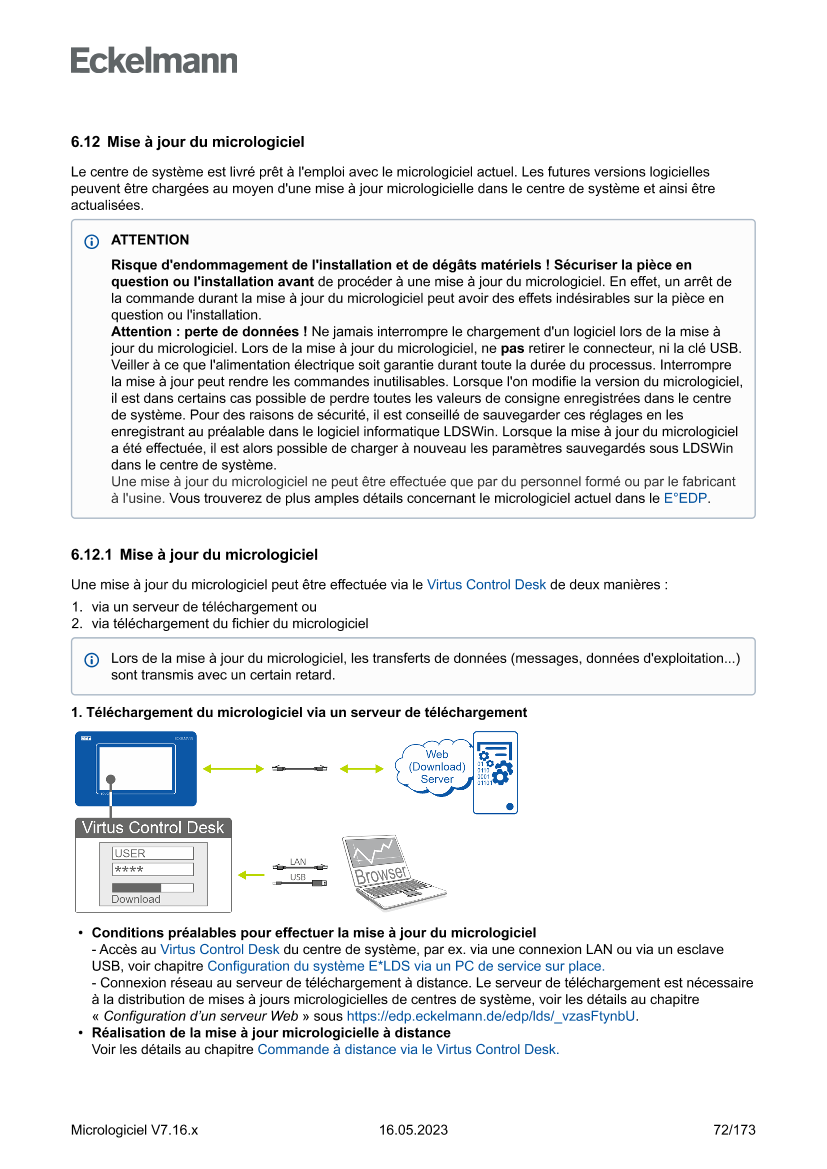 Eckelmann

6.12 Mise à jour du micrologiciel

Le centre de système est livré prêt à l'emploi avec le micrologiciel actuel. Les futures versions logicielles peuvent être chargées au moyen d'une mise à jour micrologicielle dans le centre de système et ainsi être actualisées.

ATTENTION

Risque d'endommagement de l'installation et de dégâts matériels ! Sécuriser la pièce en question ou l'installation avant de procéder à une mise à jour du micrologiciel. En effet, un arrêt de la commande durant la mise à jour du micrologiciel peut avoir des effets indésirables sur la pièce en question ou l'installation.
Attention : perte de données ! Ne jamais interrompre le chargement d'un logiciel lors de la mise à jour du micrologiciel. Lors de la mise à jour du micrologiciel, ne pas retirer le connecteur, ni la clé USB. Veiller à ce que l'alimentation électrique soit garantie durant toute la durée du processus. Interrompre la mise à jour peut rendre les commandes inutilisables. Lorsque l'on modifie la version du micrologiciel, il est dans certains cas possible de perdre toutes les valeurs de consigne enregistrées dans le centre de système. Pour des raisons de sécurité, il est conseillé de sauvegarder ces réglages en les enregistrant au préalable dans le logiciel informatique LDSWin. Lorsque la mise à jour du micrologiciel a été effectuée, il est alors possible de charger à nouveau les paramètres sauvegardés sous LDSWin dans le centre de système.
Une mise à jour du micrologiciel ne peut être effectuée que par du personnel formé ou par le fabricant à l'usine. Vous trouverez de plus amples détails concernant le micrologiciel actuel dans le E°EDP.

6.12.1 Mise à jour du micrologiciel

Une mise à jour du micrologiciel peut être effectuée via le Virtus Control Desk de deux manières :
1. via un serveur de téléchargement ou
2. via téléchargement du fichier du micrologiciel

Lors de la mise à jour du micrologiciel, les transferts de données (messages, données d'exploitation...) sont transmis avec un certain retard.

1. Téléchargement du micrologiciel via un serveur de téléchargement

Web (Download) Server

Virtus Control Desk
USER
****
Download

LAN
USB

Browser

• Conditions préalables pour effectuer la mise à jour du micrologiciel
- Accès au Virtus Control Desk du centre de système, par ex. via une connexion LAN ou via un esclave USB, voir chapitre Configuration du système E*LDS via un PC de service sur place.
- Connexion réseau au serveur de téléchargement à distance. Le serveur de téléchargement est nécessaire à la distribution de mises à jours micrologicielles de centres de système, voir les détails au chapitre « Configuration d'un serveur Web » sous https://edp.eckelmann.de/edp/lds/_vzasFtynbU.
• Réalisation de la mise à jour micrologicielle à distance
Voir les détails au chapitre Commande à distance via le Virtus Control Desk.

Micrologiciel V7.16.x 16.05.2023 72/173