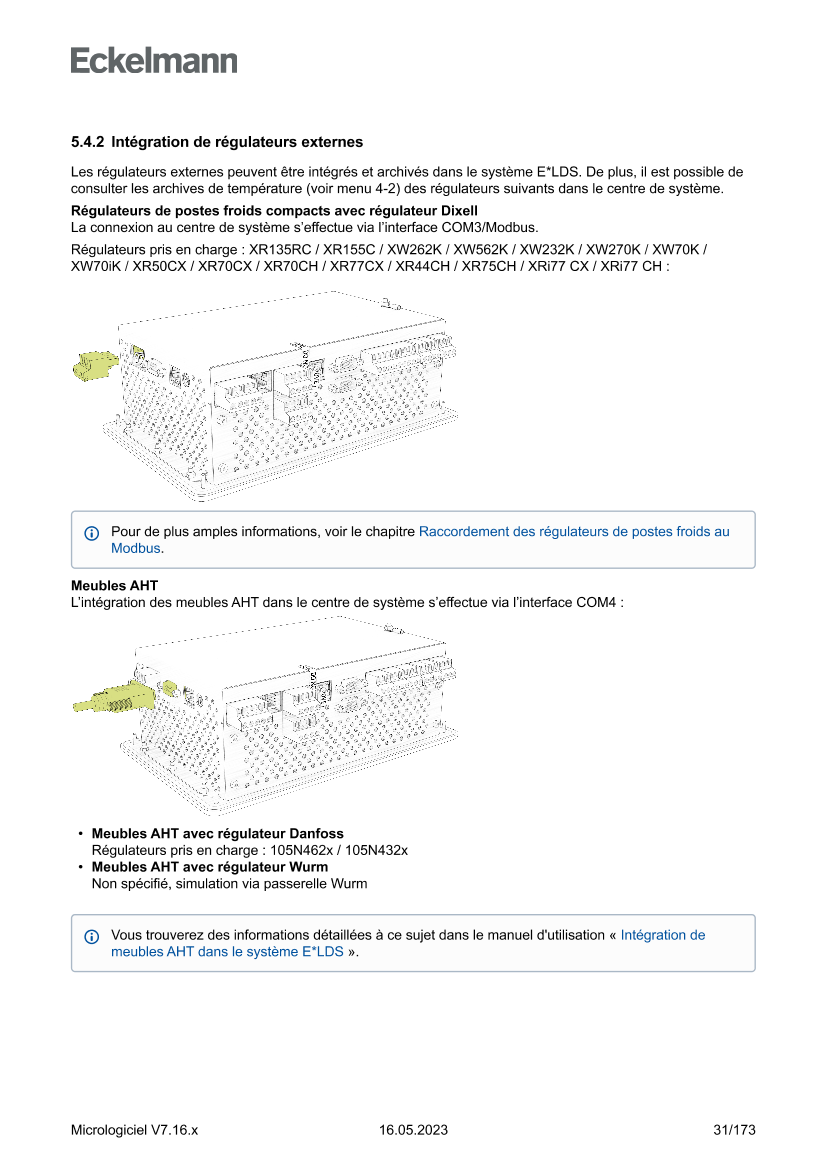 Eckelmann

5.4.2 Intégration de régulateurs externes

Les régulateurs externes peuvent être intégrés et archivés dans le système E*LDS. De plus, il est possible de consulter les archives de température (voir menu 4-2) des régulateurs suivants dans le centre de système.

Régulateurs de postes froids compacts avec régulateur Dixell
La connexion au centre de système s'effectue via l'interface COM3/Modbus.

Régulateurs pris en charge : XR135RC / XR155C / XW262K / XW562K / XW232K / XW270K / XW70K / XW70iK / XR50CX / XR70CX / XR70CH / XR77CX / XR44CH / XR75CH / XRi77 CX / XRi77 CH :

Pour de plus amples informations, voir le chapitre Raccordement des régulateurs de postes froids au Modbus.

Meubles AHT
L'intégration des meubles AHT dans le centre de système s'effectue via l'interface COM4 :

• Meubles AHT avec régulateur Danfoss
Régulateurs pris en charge : 105N462x / 105N432x
• Meubles AHT avec régulateur Wurm
Non spécifié, simulation via passerelle Wurm

Vous trouverez des informations détaillées à ce sujet dans le manuel d'utilisation « Intégration de meubles AHT dans le système E*LDS ».

Micrologiciel V7.16.x
16.05.2023
31/173