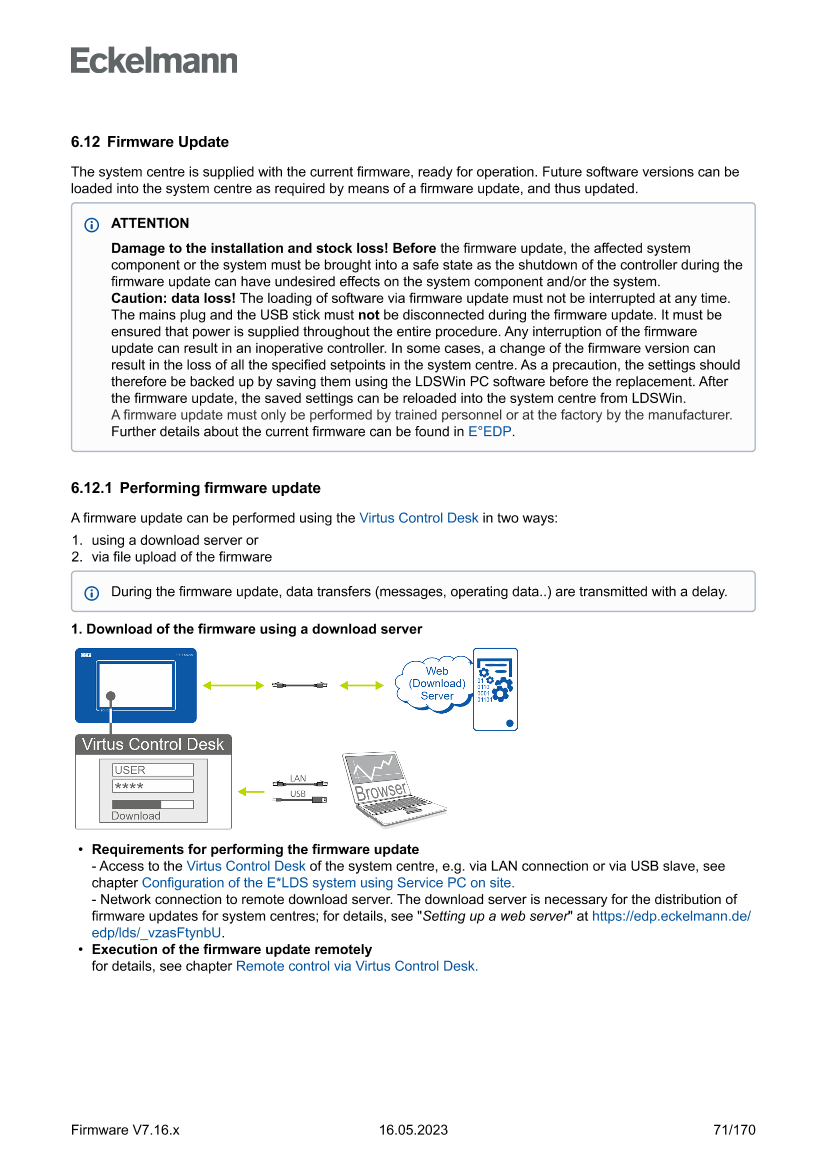 Eckelmann

6.12 Firmware Update

The system centre is supplied with the current firmware, ready for operation. Future software versions can be loaded into the system centre as required by means of a firmware update, and thus updated.

ATTENTION

Damage to the installation and stock loss! Before the firmware update, the affected system component or the system must be brought into a safe state as the shutdown of the controller during the firmware update can have undesired effects on the system component and/or the system.
Caution: data loss! The loading of software via firmware update must not be interrupted at any time. The mains plug and the USB stick must not be disconnected during the firmware update. It must be ensured that power is supplied throughout the entire procedure. Any interruption of the firmware update can result in an inoperative controller. In some cases, a change of the firmware version can result in the loss of all the specified setpoints in the system centre. As a precaution, the settings should therefore be backed up by saving them using the LDSWin PC software before the replacement. After the firmware update, the saved settings can be reloaded into the system centre from LDSWin.
A firmware update must only be performed by trained personnel or at the factory by the manufacturer.
Further details about the current firmware can be found in E°EDP.

6.12.1 Performing firmware update

A firmware update can be performed using the Virtus Control Desk in two ways:

1. using a download server or
2. via file upload of the firmware

During the firmware update, data transfers (messages, operating data..) are transmitted with a delay.

1. Download of the firmware using a download server

Web (Download) Server

Virtus Control Desk
USER
****
Download

LAN
USB
Browser

• Requirements for performing the firmware update
- Access to the Virtus Control Desk of the system centre, e.g. via LAN connection or via USB slave, see chapter Configuration of the E*LDS system using Service PC on site.
- Network connection to remote download server. The download server is necessary for the distribution of firmware updates for system centres; for details, see "Setting up a web server" at https://edp.eckelmann.de/edp/lds/_vzasFtynbU.
• Execution of the firmware update remotely
for details, see chapter Remote control via Virtus Control Desk.

Firmware V7.16.x 16.05.2023 71/170