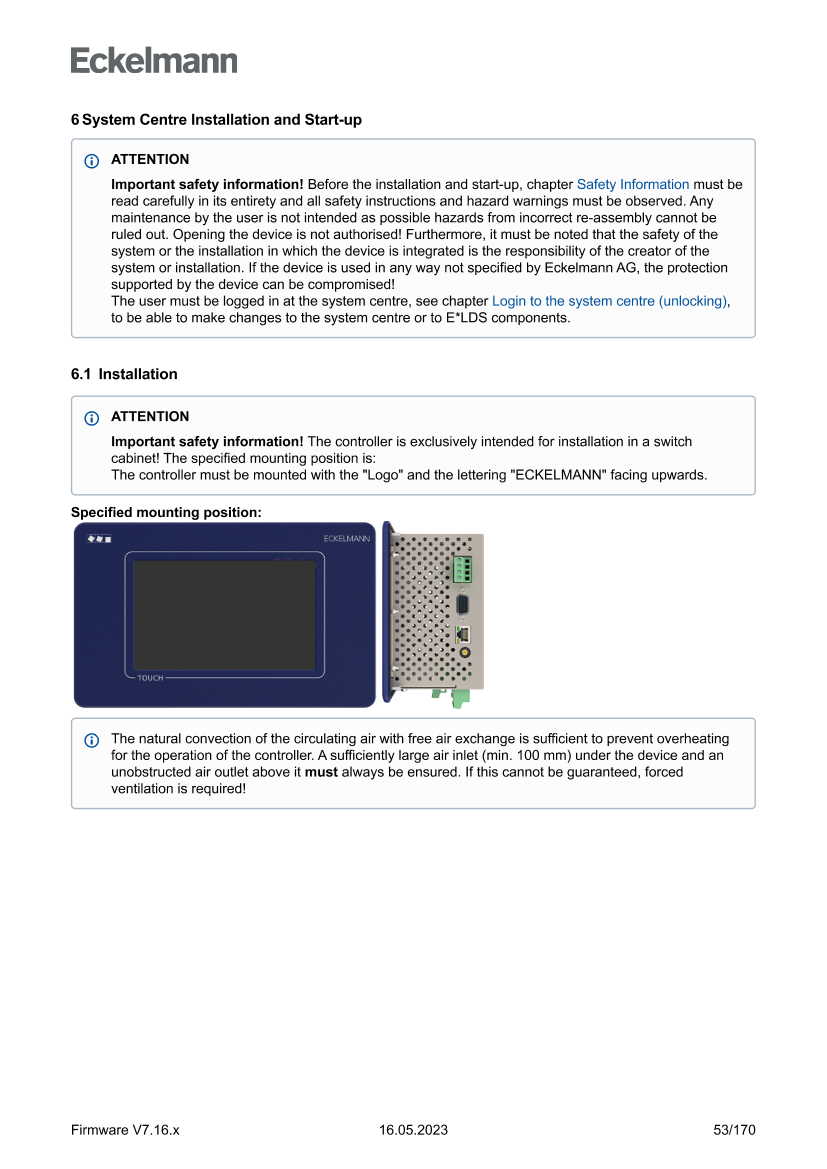 Eckelmann

6 System Centre Installation and Start-up

ATTENTION

Important safety information! Before the installation and start-up, chapter Safety Information must be read carefully in its entirety and all safety instructions and hazard warnings must be observed. Any maintenance by the user is not intended as possible hazards from incorrect re-assembly cannot be ruled out. Opening the device is not authorised! Furthermore, it must be noted that the safety of the system or the installation in which the device is integrated is the responsibility of the creator of the system or installation. If the device is used in any way not specified by Eckelmann AG, the protection supported by the device can be compromised!
The user must be logged in at the system centre, see chapter Login to the system centre (unlocking), to be able to make changes to the system centre or to E*LDS components.

6.1 Installation

ATTENTION

Important safety information! The controller is exclusively intended for installation in a switch cabinet! The specified mounting position is:
The controller must be mounted with the "Logo" and the lettering "ECKELMANN" facing upwards.

Specified mounting position:

ECKELMANN

TOUCH

The natural convection of the circulating air with free air exchange is sufficient to prevent overheating for the operation of the controller. A sufficiently large air inlet (min. 100 mm) under the device and an unobstructed air outlet above it must always be ensured. If this cannot be guaranteed, forced ventilation is required!

Firmware V7.16.x 16.05.2023 53/170