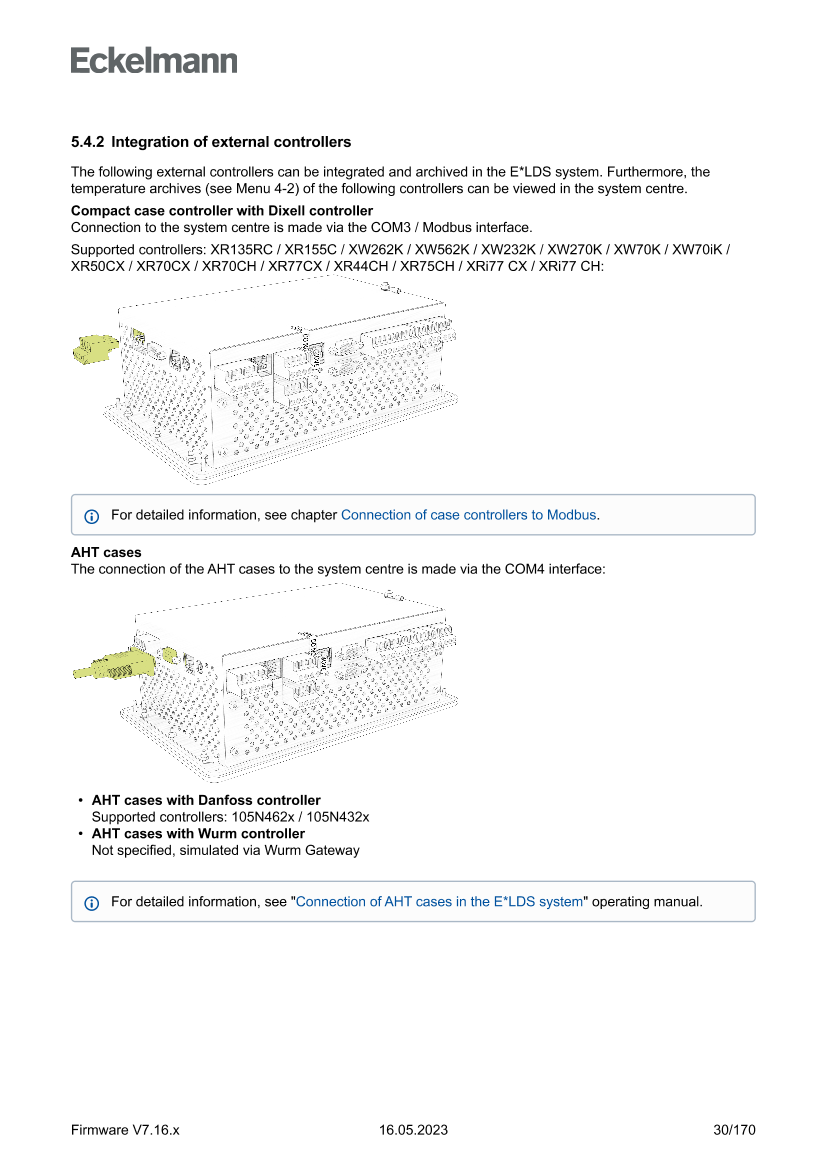 Eckelmann

5.4.2 Integration of external controllers

The following external controllers can be integrated and archived in the E*LDS system. Furthermore, the temperature archives (see Menu 4-2) of the following controllers can be viewed in the system centre.

Compact case controller with Dixell controller
Connection to the system centre is made via the COM3 / Modbus interface.

Supported controllers: XR135RC / XR155C / XW262K / XW562K / XW232K / XW270K / XW70K / XW70iK / XR50CX / XR70CX / XR70CH / XR77CX / XR44CH / XR75CH / XRi77 CX / XRi77 CH:

For detailed information, see chapter Connection of case controllers to Modbus.

AHT cases
The connection of the AHT cases to the system centre is made via the COM4 interface:

• AHT cases with Danfoss controller
Supported controllers: 105N462x / 105N432x
• AHT cases with Wurm controller
Not specified, simulated via Wurm Gateway

For detailed information, see "Connection of AHT cases in the E*LDS system" operating manual.

Firmware V7.16.x 16.05.2023 30/170