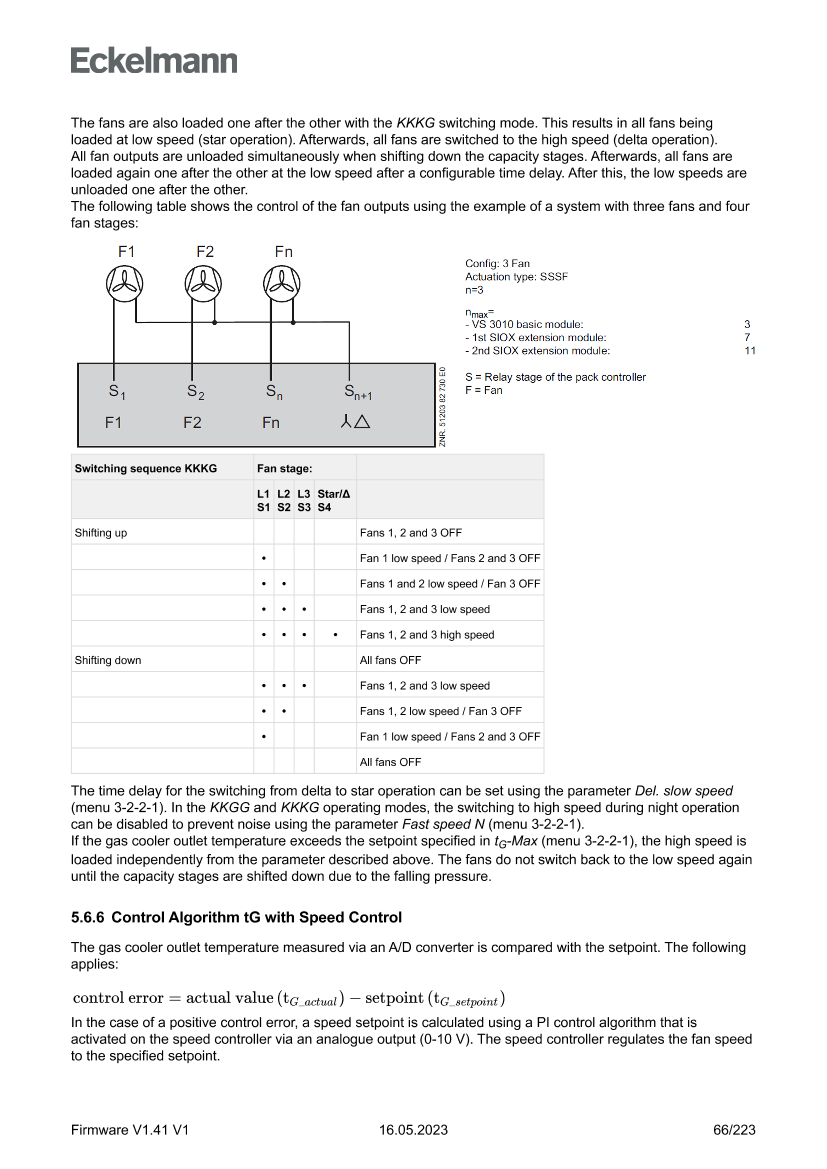 Eckelmann

The fans are also loaded one after the other with the KKKG switching mode. This results in all fans being loaded at low speed (star operation). Afterwards, all fans are switched to the high speed (delta operation).
All fan outputs are unloaded simultaneously when shifting down the capacity stages. Afterwards, all fans are loaded again one after the other at the low speed after a configurable time delay. After this, the low speeds are unloaded one after the other.
The following table shows the control of the fan outputs using the example of a system with three fans and four fan stages:

F1 F2 Fn

$S_1$ $S_2$ $S_n$ $S_{n+1}$
F1 F2 Fn ⅄△

ZNR. 51203 82 730 E0

Config: 3 Fan
Actuation type: SSSF
n=3

$n_{max}$=
- VS 3010 basic module: 3
- 1st SIOX extension module: 7
- 2nd SIOX extension module: 11

S = Relay stage of the pack controller
F = Fan

| Switching sequence KKKG | Fan stage: | | | | |
|---|---|---|---|---|---|
| | L1 S1 | L2 S2 | L3 S3 | Star/Δ S4 | |
| Shifting up | | | | | Fans 1, 2 and 3 OFF |
| | • | | | | Fan 1 low speed / Fans 2 and 3 OFF |
| | • | • | | | Fans 1 and 2 low speed / Fan 3 OFF |
| | • | • | • | | Fans 1, 2 and 3 low speed |
| | • | • | • | • | Fans 1, 2 and 3 high speed |
| Shifting down | | | | | All fans OFF |
| | • | • | • | | Fans 1, 2 and 3 low speed |
| | • | • | | | Fans 1, 2 low speed / Fan 3 OFF |
| | • | | | | Fan 1 low speed / Fans 2 and 3 OFF |
| | | | | | All fans OFF |

The time delay for the switching from delta to star operation can be set using the parameter Del. slow speed (menu 3-2-2-1). In the KKGG and KKKG operating modes, the switching to high speed during night operation can be disabled to prevent noise using the parameter Fast speed N (menu 3-2-2-1).
If the gas cooler outlet temperature exceeds the setpoint specified in $t_G$-Max (menu 3-2-2-1), the high speed is loaded independently from the parameter described above. The fans do not switch back to the low speed again until the capacity stages are shifted down due to the falling pressure.

5.6.6 Control Algorithm tG with Speed Control

The gas cooler outlet temperature measured via an A/D converter is compared with the setpoint. The following applies:

$\text{control error} = \text{actual value}\,(t_{G\_actual}) - \text{setpoint}\,(t_{G\_setpoint})$

In the case of a positive control error, a speed setpoint is calculated using a PI control algorithm that is activated on the speed controller via an analogue output (0-10 V). The speed controller regulates the fan speed to the specified setpoint.

Firmware V1.41 V1 16.05.2023 66/223