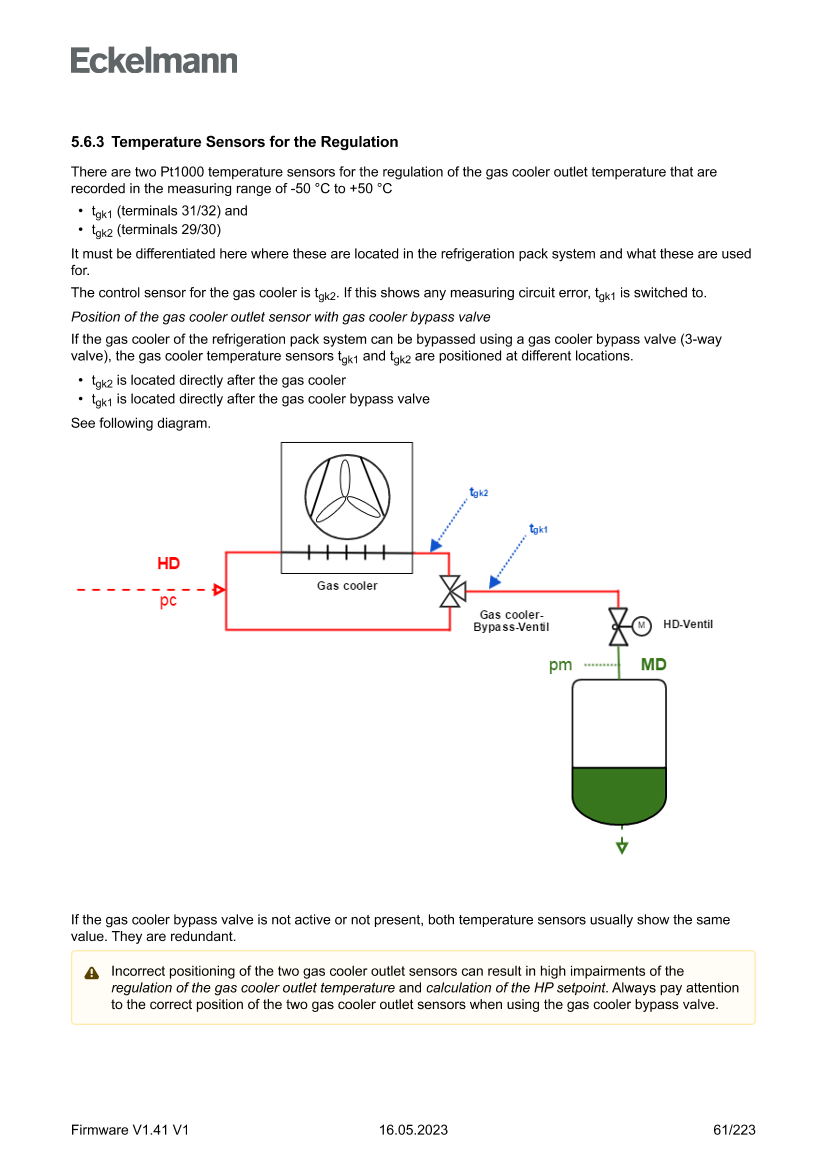 Eckelmann

5.6.3 Temperature Sensors for the Regulation

There are two Pt1000 temperature sensors for the regulation of the gas cooler outlet temperature that are recorded in the measuring range of -50 °C to +50 °C

• $t_{gk1}$ (terminals 31/32) and
• $t_{gk2}$ (terminals 29/30)

It must be differentiated here where these are located in the refrigeration pack system and what these are used for.

The control sensor for the gas cooler is $t_{gk2}$. If this shows any measuring circuit error, $t_{gk1}$ is switched to.

Position of the gas cooler outlet sensor with gas cooler bypass valve

If the gas cooler of the refrigeration pack system can be bypassed using a gas cooler bypass valve (3-way valve), the gas cooler temperature sensors $t_{gk1}$ and $t_{gk2}$ are positioned at different locations.

• $t_{gk2}$ is located directly after the gas cooler
• $t_{gk1}$ is located directly after the gas cooler bypass valve

See following diagram.

$t_{gk2}$
$t_{gk1}$
HD
pc
Gas cooler
Gas cooler-Bypass-Ventil
M
HD-Ventil
pm
MD

If the gas cooler bypass valve is not active or not present, both temperature sensors usually show the same value. They are redundant.

Incorrect positioning of the two gas cooler outlet sensors can result in high impairments of the regulation of the gas cooler outlet temperature and calculation of the HP setpoint. Always pay attention to the correct position of the two gas cooler outlet sensors when using the gas cooler bypass valve.

Firmware V1.41 V1
16.05.2023
61/223