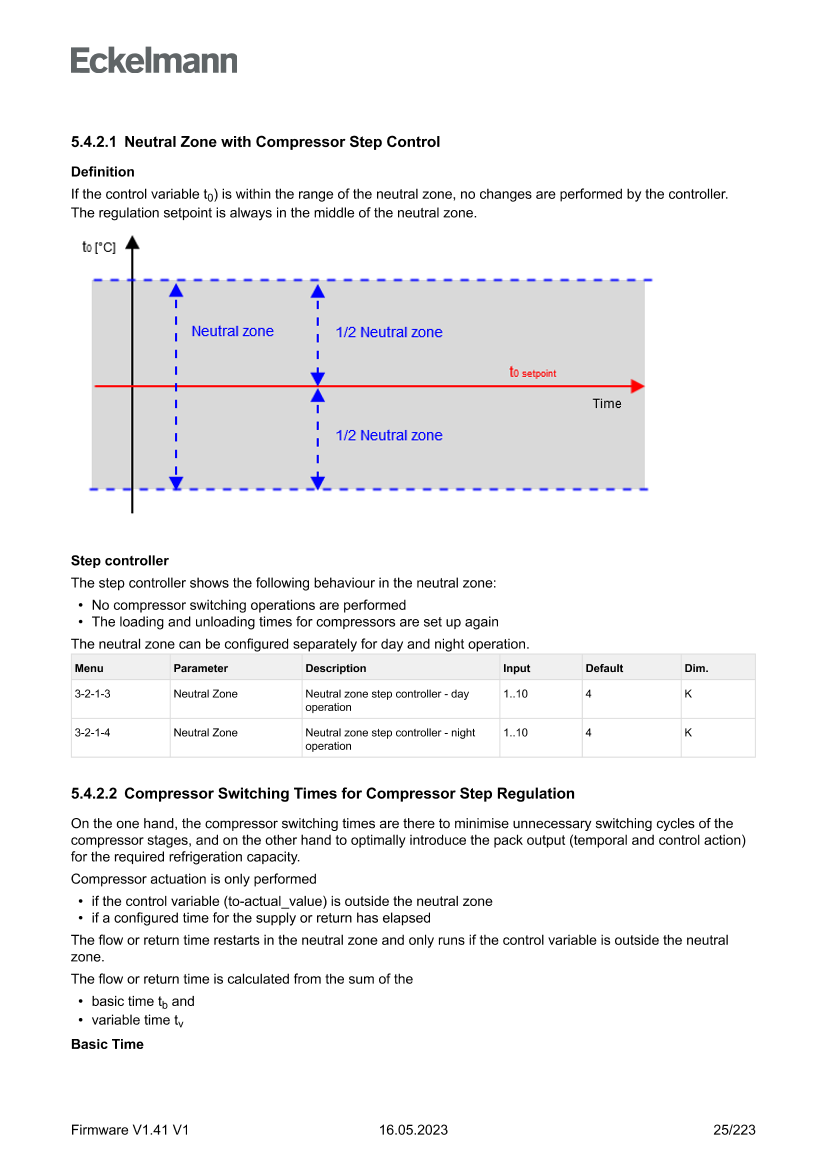 Eckelmann

5.4.2.1 Neutral Zone with Compressor Step Control

Definition

If the control variable $t_0$) is within the range of the neutral zone, no changes are performed by the controller. The regulation setpoint is always in the middle of the neutral zone.

$t_0$ [°C]

Neutral zone

1/2 Neutral zone

$t_{0\ setpoint}$

Time

1/2 Neutral zone

Step controller

The step controller shows the following behaviour in the neutral zone:

• No compressor switching operations are performed
• The loading and unloading times for compressors are set up again

The neutral zone can be configured separately for day and night operation.

| Menu | Parameter | Description | Input | Default | Dim. |
|---|---|---|---|---|---|
| 3-2-1-3 | Neutral Zone | Neutral zone step controller - day operation | 1..10 | 4 | K |
| 3-2-1-4 | Neutral Zone | Neutral zone step controller - night operation | 1..10 | 4 | K |

5.4.2.2 Compressor Switching Times for Compressor Step Regulation

On the one hand, the compressor switching times are there to minimise unnecessary switching cycles of the compressor stages, and on the other hand to optimally introduce the pack output (temporal and control action) for the required refrigeration capacity.

Compressor actuation is only performed

• if the control variable (to-actual_value) is outside the neutral zone
• if a configured time for the supply or return has elapsed

The flow or return time restarts in the neutral zone and only runs if the control variable is outside the neutral zone.

The flow or return time is calculated from the sum of the

• basic time $t_b$ and
• variable time $t_v$

Basic Time

Firmware V1.41 V1 16.05.2023 25/223