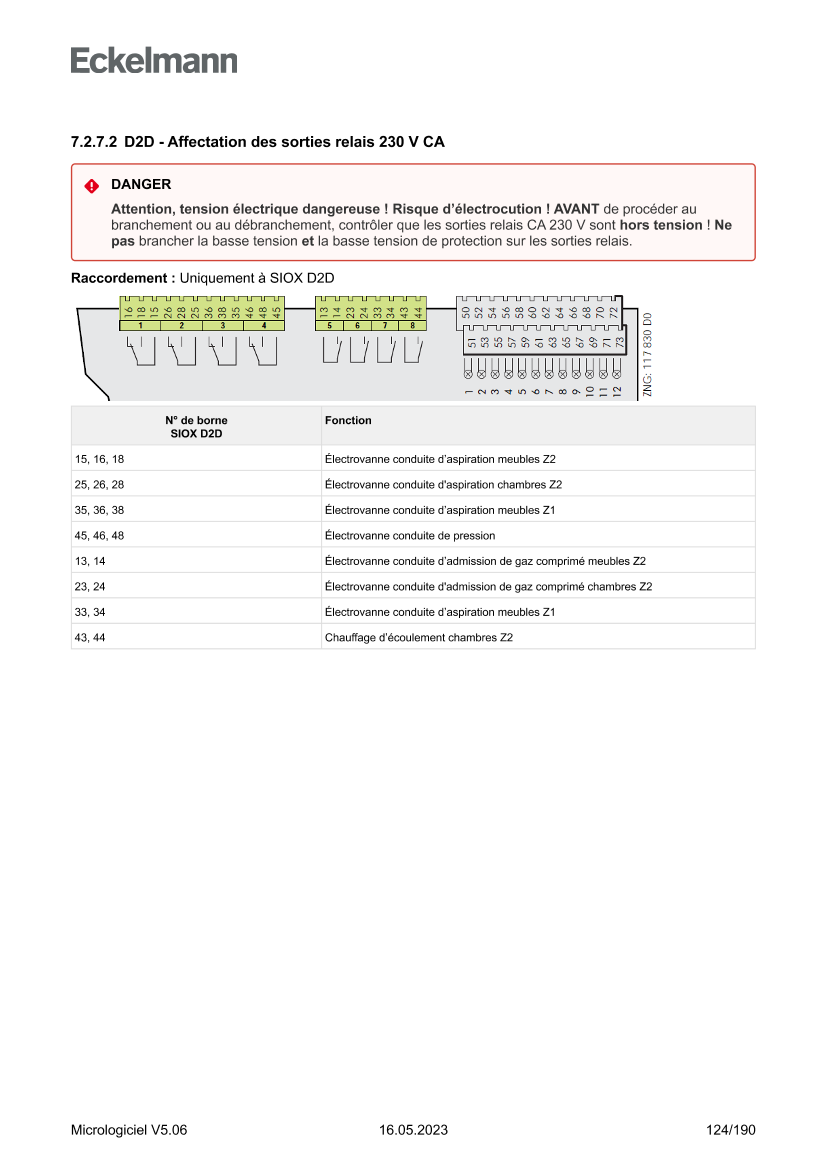 Eckelmann

7.2.7.2 D2D - Affectation des sorties relais 230 V CA

DANGER

Attention, tension électrique dangereuse ! Risque d'électrocution ! AVANT de procéder au branchement ou au débranchement, contrôler que les sorties relais CA 230 V sont hors tension ! Ne pas brancher la basse tension et la basse tension de protection sur les sorties relais.

Raccordement : Uniquement à SIOX D2D

16 18 15 26 28 25 36 38 35 46 48 45
1 2 3 4
13 14 23 24 33 34 43 44
5 6 7 8
50 52 54 56 58 60 62 64 66 68 70 72
51 53 55 57 59 61 63 65 67 69 71 73
1 2 3 4 5 6 7 8 9 10 11 12
ZNC: 117 830 D0

| N° de borne SIOX D2D | Fonction |
|---|---|
| 15, 16, 18 | Électrovanne conduite d'aspiration meubles Z2 |
| 25, 26, 28 | Électrovanne conduite d'aspiration chambres Z2 |
| 35, 36, 38 | Électrovanne conduite d'aspiration meubles Z1 |
| 45, 46, 48 | Électrovanne conduite de pression |
| 13, 14 | Électrovanne conduite d'admission de gaz comprimé meubles Z2 |
| 23, 24 | Électrovanne conduite d'admission de gaz comprimé chambres Z2 |
| 33, 34 | Électrovanne conduite d'aspiration meubles Z1 |
| 43, 44 | Chauffage d'écoulement chambres Z2 |

Micrologiciel V5.06 16.05.2023 124/190