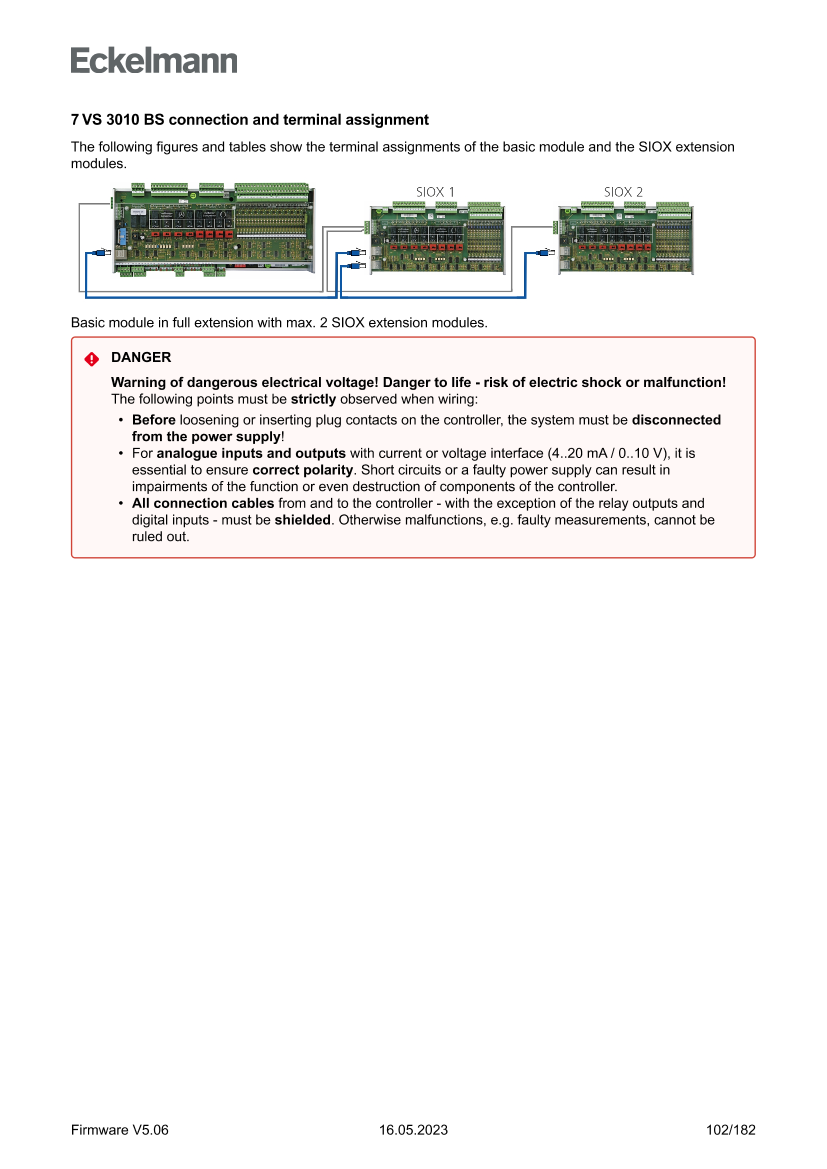 Eckelmann

7 VS 3010 BS connection and terminal assignment

The following figures and tables show the terminal assignments of the basic module and the SIOX extension modules.

SIOX 1

SIOX 2

Basic module in full extension with max. 2 SIOX extension modules.

DANGER

Warning of dangerous electrical voltage! Danger to life - risk of electric shock or malfunction!
The following points must be strictly observed when wiring:

• Before loosening or inserting plug contacts on the controller, the system must be disconnected from the power supply!
• For analogue inputs and outputs with current or voltage interface (4..20 mA / 0..10 V), it is essential to ensure correct polarity. Short circuits or a faulty power supply can result in impairments of the function or even destruction of components of the controller.
• All connection cables from and to the controller - with the exception of the relay outputs and digital inputs - must be shielded. Otherwise malfunctions, e.g. faulty measurements, cannot be ruled out.

Firmware V5.06	16.05.2023	102/182