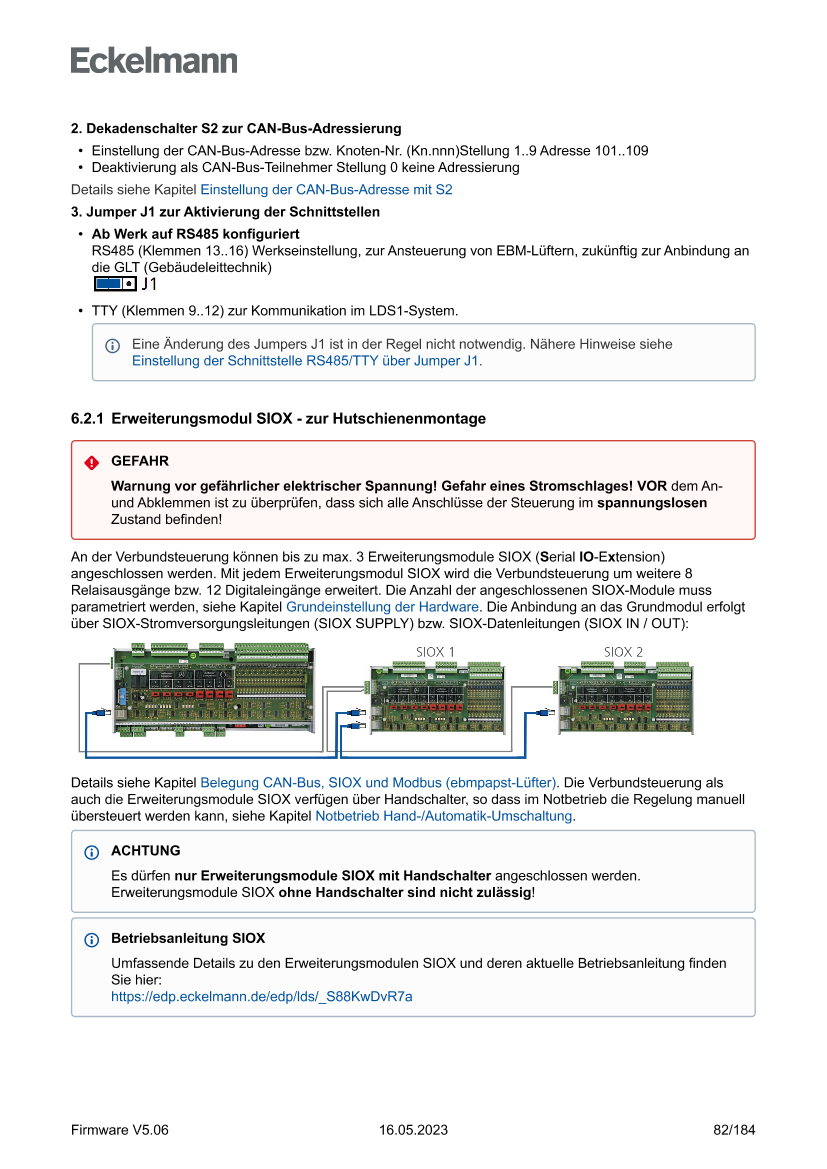 Eckelmann

2. Dekadenschalter S2 zur CAN-Bus-Adressierung

• Einstellung der CAN-Bus-Adresse bzw. Knoten-Nr. (Kn.nnn)Stellung 1..9 Adresse 101..109
• Deaktivierung als CAN-Bus-Teilnehmer Stellung 0 keine Adressierung

Details siehe Kapitel Einstellung der CAN-Bus-Adresse mit S2

3. Jumper J1 zur Aktivierung der Schnittstellen

• Ab Werk auf RS485 konfiguriert
RS485 (Klemmen 13..16) Werkseinstellung, zur Ansteuerung von EBM-Lüftern, zukünftig zur Anbindung an die GLT (Gebäudeleittechnik)
J1

• TTY (Klemmen 9..12) zur Kommunikation im LDS1-System.

Eine Änderung des Jumpers J1 ist in der Regel nicht notwendig. Nähere Hinweise siehe Einstellung der Schnittstelle RS485/TTY über Jumper J1.

6.2.1 Erweiterungsmodul SIOX - zur Hutschienenmontage

GEFAHR

Warnung vor gefährlicher elektrischer Spannung! Gefahr eines Stromschlages! VOR dem An- und Abklemmen ist zu überprüfen, dass sich alle Anschlüsse der Steuerung im spannungslosen Zustand befinden!

An der Verbundsteuerung können bis zu max. 3 Erweiterungsmodule SIOX (Serial IO-Extension) angeschlossen werden. Mit jedem Erweiterungsmodul SIOX wird die Verbundsteuerung um weitere 8 Relaisausgänge bzw. 12 Digitaleingänge erweitert. Die Anzahl der angeschlossenen SIOX-Module muss parametriert werden, siehe Kapitel Grundeinstellung der Hardware. Die Anbindung an das Grundmodul erfolgt über SIOX-Stromversorgungsleitungen (SIOX SUPPLY) bzw. SIOX-Datenleitungen (SIOX IN / OUT):

SIOX 1
SIOX 2

Details siehe Kapitel Belegung CAN-Bus, SIOX und Modbus (ebmpapst-Lüfter). Die Verbundsteuerung als auch die Erweiterungsmodule SIOX verfügen über Handschalter, so dass im Notbetrieb die Regelung manuell übersteuert werden kann, siehe Kapitel Notbetrieb Hand-/Automatik-Umschaltung.

ACHTUNG

Es dürfen nur Erweiterungsmodule SIOX mit Handschalter angeschlossen werden. Erweiterungsmodule SIOX ohne Handschalter sind nicht zulässig!

Betriebsanleitung SIOX

Umfassende Details zu den Erweiterungsmodulen SIOX und deren aktuelle Betriebsanleitung finden Sie hier:
https://edp.eckelmann.de/edp/lds/_S88KwDvR7a

Firmware V5.06
16.05.2023
82/184