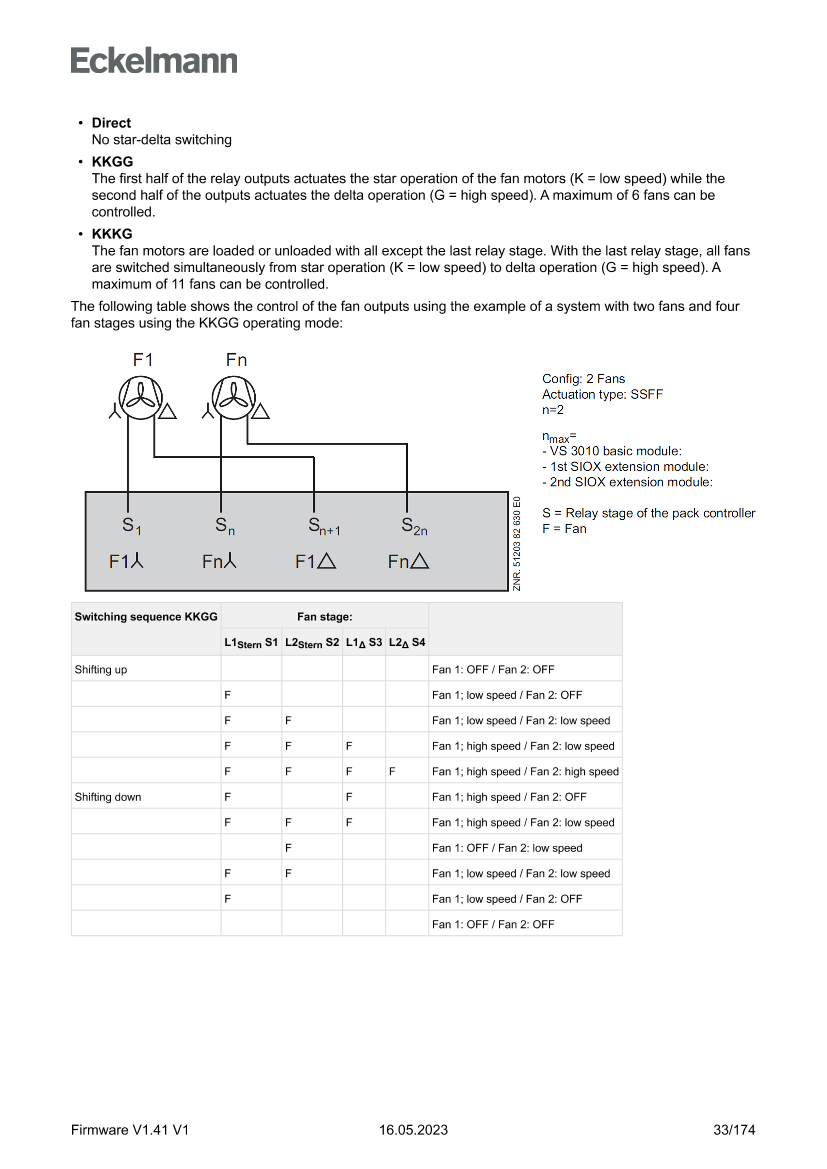 Eckelmann

• **Direct**
No star-delta switching

• **KKGG**
The first half of the relay outputs actuates the star operation of the fan motors (K = low speed) while the second half of the outputs actuates the delta operation (G = high speed). A maximum of 6 fans can be controlled.

• **KKKG**
The fan motors are loaded or unloaded with all except the last relay stage. With the last relay stage, all fans are switched simultaneously from star operation (K = low speed) to delta operation (G = high speed). A maximum of 11 fans can be controlled.

The following table shows the control of the fan outputs using the example of a system with two fans and four fan stages using the KKGG operating mode:

F1 Fn

$S_1$ $S_n$ $S_{n+1}$ $S_{2n}$

F1⅄ Fn⅄ F1△ Fn△

ZNR. 51203 82 630 E0

Config: 2 Fans
Actuation type: SSFF
n=2

$n_{max}$=
- VS 3010 basic module:
- 1st SIOX extension module:
- 2nd SIOX extension module:

S = Relay stage of the pack controller
F = Fan

| Switching sequence KKGG | Fan stage: | | | | |
|---|---|---|---|---|---|
| | $L1_{Stern}$ S1 | $L2_{Stern}$ S2 | $L1_{\Delta}$ S3 | $L2_{\Delta}$ S4 | |
| Shifting up | | | | | Fan 1: OFF / Fan 2: OFF |
| | F | | | | Fan 1; low speed / Fan 2: OFF |
| | F | F | | | Fan 1; low speed / Fan 2: low speed |
| | F | F | F | | Fan 1; high speed / Fan 2: low speed |
| | F | F | F | F | Fan 1; high speed / Fan 2: high speed |
| Shifting down | F | | F | | Fan 1; high speed / Fan 2: OFF |
| | F | F | F | | Fan 1; high speed / Fan 2: low speed |
| | | F | | | Fan 1: OFF / Fan 2: low speed |
| | F | F | | | Fan 1; low speed / Fan 2: low speed |
| | F | | | | Fan 1; low speed / Fan 2: OFF |
| | | | | | Fan 1: OFF / Fan 2: OFF |

Firmware V1.41 V1 16.05.2023 33/174