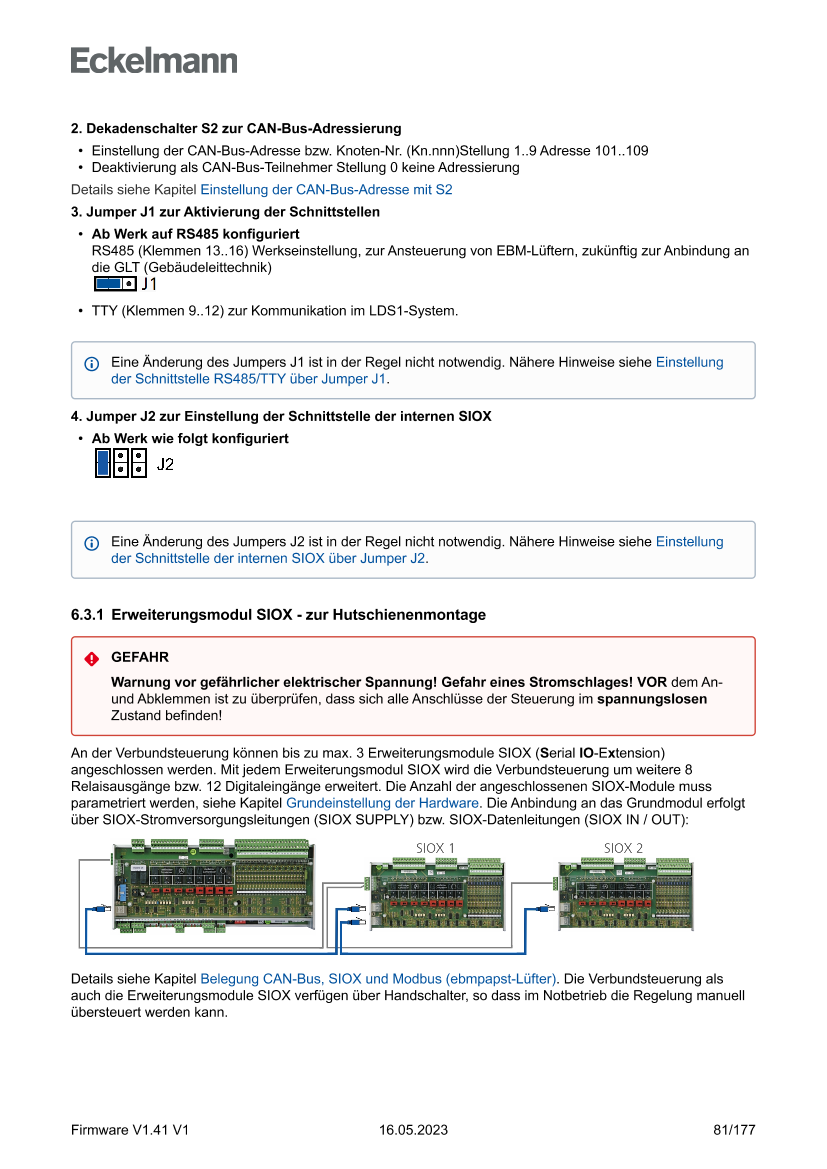 Eckelmann

2. Dekadenschalter S2 zur CAN-Bus-Adressierung

• Einstellung der CAN-Bus-Adresse bzw. Knoten-Nr. (Kn.nnn)Stellung 1..9 Adresse 101..109
• Deaktivierung als CAN-Bus-Teilnehmer Stellung 0 keine Adressierung

Details siehe Kapitel Einstellung der CAN-Bus-Adresse mit S2

3. Jumper J1 zur Aktivierung der Schnittstellen

• Ab Werk auf RS485 konfiguriert
RS485 (Klemmen 13..16) Werkseinstellung, zur Ansteuerung von EBM-Lüftern, zukünftig zur Anbindung an die GLT (Gebäudeleittechnik)
J1

• TTY (Klemmen 9..12) zur Kommunikation im LDS1-System.

Eine Änderung des Jumpers J1 ist in der Regel nicht notwendig. Nähere Hinweise siehe Einstellung der Schnittstelle RS485/TTY über Jumper J1.

4. Jumper J2 zur Einstellung der Schnittstelle der internen SIOX

• Ab Werk wie folgt konfiguriert
J2

Eine Änderung des Jumpers J2 ist in der Regel nicht notwendig. Nähere Hinweise siehe Einstellung der Schnittstelle der internen SIOX über Jumper J2.

6.3.1 Erweiterungsmodul SIOX - zur Hutschienenmontage

GEFAHR

Warnung vor gefährlicher elektrischer Spannung! Gefahr eines Stromschlages! VOR dem An- und Abklemmen ist zu überprüfen, dass sich alle Anschlüsse der Steuerung im spannungslosen Zustand befinden!

An der Verbundsteuerung können bis zu max. 3 Erweiterungsmodule SIOX (Serial IO-Extension) angeschlossen werden. Mit jedem Erweiterungsmodul SIOX wird die Verbundsteuerung um weitere 8 Relaisausgänge bzw. 12 Digitaleingänge erweitert. Die Anzahl der angeschlossenen SIOX-Module muss parametriert werden, siehe Kapitel Grundeinstellung der Hardware. Die Anbindung an das Grundmodul erfolgt über SIOX-Stromversorgungsleitungen (SIOX SUPPLY) bzw. SIOX-Datenleitungen (SIOX IN / OUT):

SIOX 1
SIOX 2

Details siehe Kapitel Belegung CAN-Bus, SIOX und Modbus (ebmpapst-Lüfter). Die Verbundsteuerung als auch die Erweiterungsmodule SIOX verfügen über Handschalter, so dass im Notbetrieb die Regelung manuell übersteuert werden kann.

Firmware V1.41 V1
16.05.2023
81/177