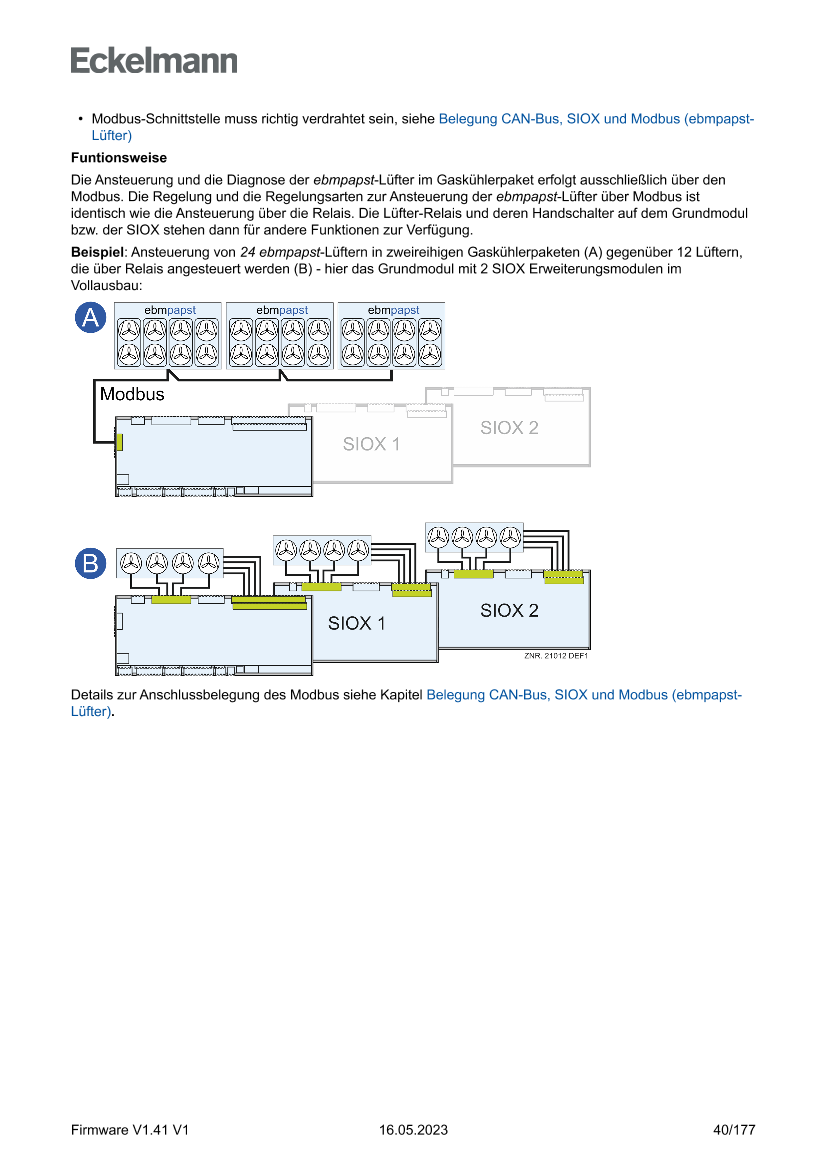 Eckelmann

• Modbus-Schnittstelle muss richtig verdrahtet sein, siehe Belegung CAN-Bus, SIOX und Modbus (ebmpapst-Lüfter)

Funtionsweise

Die Ansteuerung und die Diagnose der ebmpapst-Lüfter im Gaskühlerpaket erfolgt ausschließlich über den Modbus. Die Regelung und die Regelungsarten zur Ansteuerung der ebmpapst-Lüfter über Modbus ist identisch wie die Ansteuerung über die Relais. Die Lüfter-Relais und deren Handschalter auf dem Grundmodul bzw. der SIOX stehen dann für andere Funktionen zur Verfügung.

Beispiel: Ansteuerung von 24 ebmpapst-Lüftern in zweireihigen Gaskühlerpaketen (A) gegenüber 12 Lüftern, die über Relais angesteuert werden (B) - hier das Grundmodul mit 2 SIOX Erweiterungsmodulen im Vollausbau:

A

ebmpapst

ebmpapst

ebmpapst

Modbus

SIOX 1

SIOX 2

B

SIOX 1

SIOX 2

ZNR. 21012 DEF1

Details zur Anschlussbelegung des Modbus siehe Kapitel Belegung CAN-Bus, SIOX und Modbus (ebmpapst-Lüfter).

Firmware V1.41 V1

16.05.2023

40/177