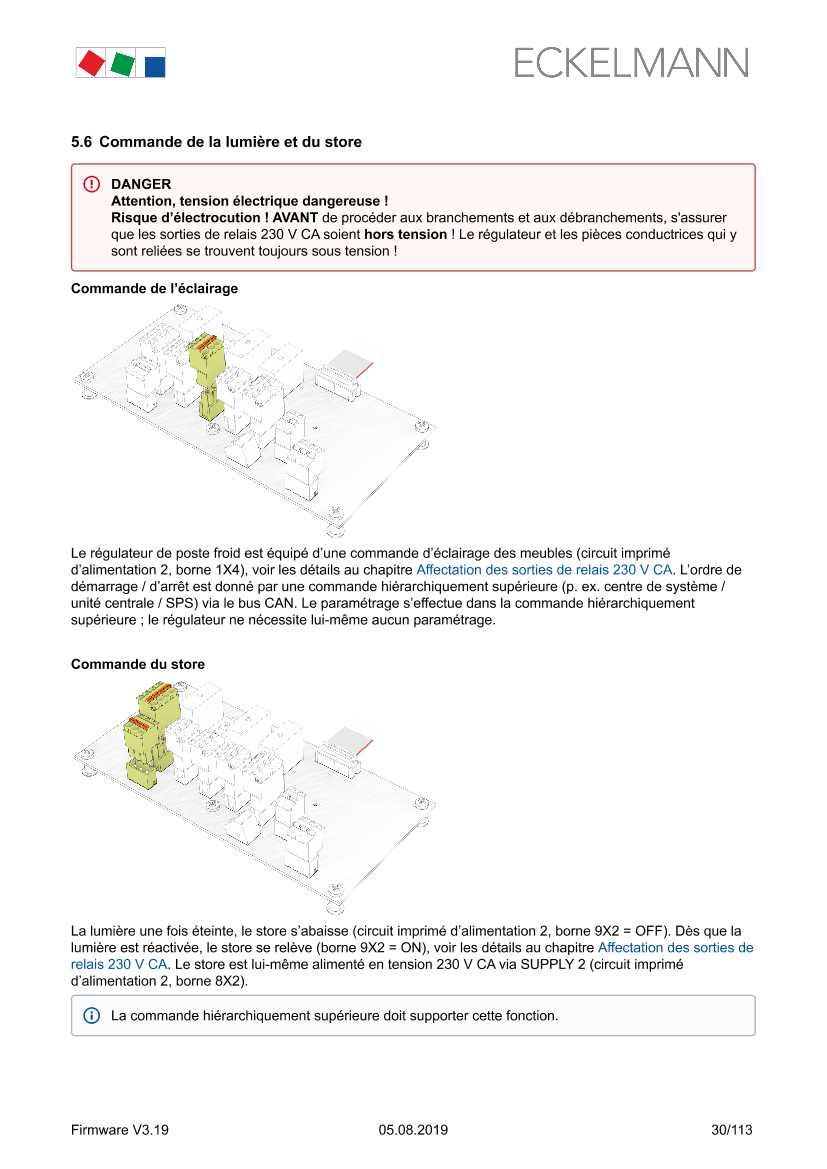 ECKELMANN

5.6 Commande de la lumière et du store

DANGER
Attention, tension électrique dangereuse !
Risque d'électrocution ! AVANT de procéder aux branchements et aux débranchements, s'assurer que les sorties de relais 230 V CA soient hors tension ! Le régulateur et les pièces conductrices qui y sont reliées se trouvent toujours sous tension !

Commande de l'éclairage

Le régulateur de poste froid est équipé d'une commande d'éclairage des meubles (circuit imprimé d'alimentation 2, borne 1X4), voir les détails au chapitre Affectation des sorties de relais 230 V CA. L'ordre de démarrage / d'arrêt est donné par une commande hiérarchiquement supérieure (p. ex. centre de système / unité centrale / SPS) via le bus CAN. Le paramétrage s'effectue dans la commande hiérarchiquement supérieure ; le régulateur ne nécessite lui-même aucun paramétrage.

Commande du store

La lumière une fois éteinte, le store s'abaisse (circuit imprimé d'alimentation 2, borne 9X2 = OFF). Dès que la lumière est réactivée, le store se relève (borne 9X2 = ON), voir les détails au chapitre Affectation des sorties de relais 230 V CA. Le store est lui-même alimenté en tension 230 V CA via SUPPLY 2 (circuit imprimé d'alimentation 2, borne 8X2).

La commande hiérarchiquement supérieure doit supporter cette fonction.

Firmware V3.19 05.08.2019 30/113