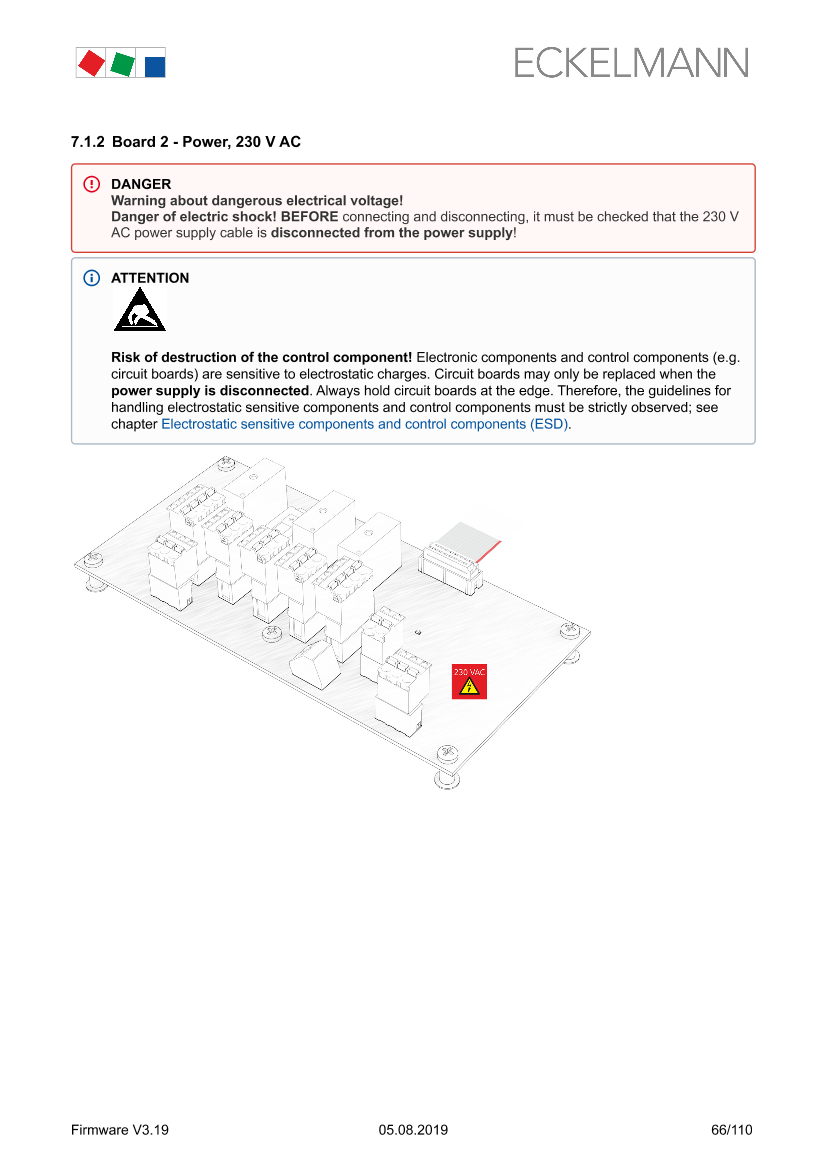 ECKELMANN

7.1.2 Board 2 - Power, 230 V AC

DANGER
Warning about dangerous electrical voltage!
Danger of electric shock! BEFORE connecting and disconnecting, it must be checked that the 230 V AC power supply cable is disconnected from the power supply!

ATTENTION

Risk of destruction of the control component! Electronic components and control components (e.g. circuit boards) are sensitive to electrostatic charges. Circuit boards may only be replaced when the power supply is disconnected. Always hold circuit boards at the edge. Therefore, the guidelines for handling electrostatic sensitive components and control components must be strictly observed; see chapter Electrostatic sensitive components and control components (ESD).

230 VAC

Firmware V3.19 05.08.2019 66/110