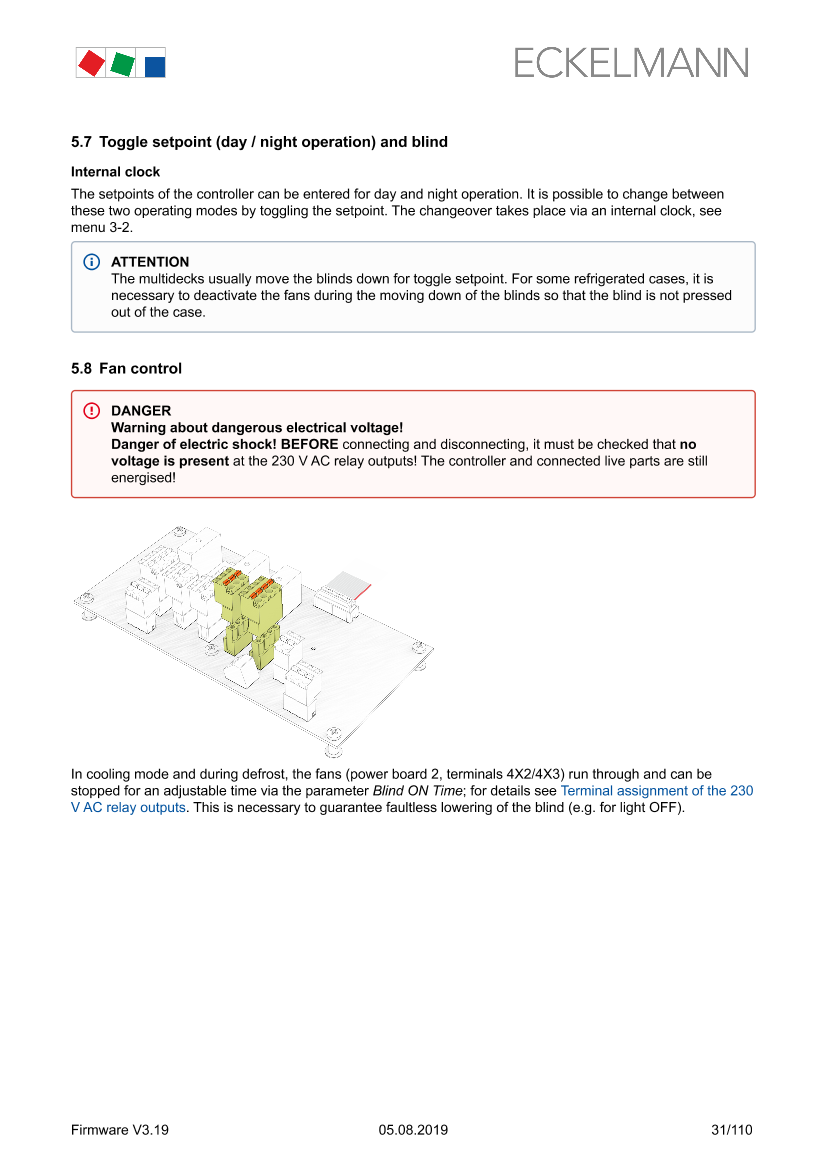 ECKELMANN

5.7 Toggle setpoint (day / night operation) and blind

Internal clock

The setpoints of the controller can be entered for day and night operation. It is possible to change between these two operating modes by toggling the setpoint. The changeover takes place via an internal clock, see menu 3-2.

ATTENTION
The multidecks usually move the blinds down for toggle setpoint. For some refrigerated cases, it is necessary to deactivate the fans during the moving down of the blinds so that the blind is not pressed out of the case.

5.8 Fan control

DANGER
Warning about dangerous electrical voltage!
Danger of electric shock! BEFORE connecting and disconnecting, it must be checked that no voltage is present at the 230 V AC relay outputs! The controller and connected live parts are still energised!

In cooling mode and during defrost, the fans (power board 2, terminals 4X2/4X3) run through and can be stopped for an adjustable time via the parameter Blind ON Time; for details see Terminal assignment of the 230 V AC relay outputs. This is necessary to guarantee faultless lowering of the blind (e.g. for light OFF).

Firmware V3.19 05.08.2019 31/110