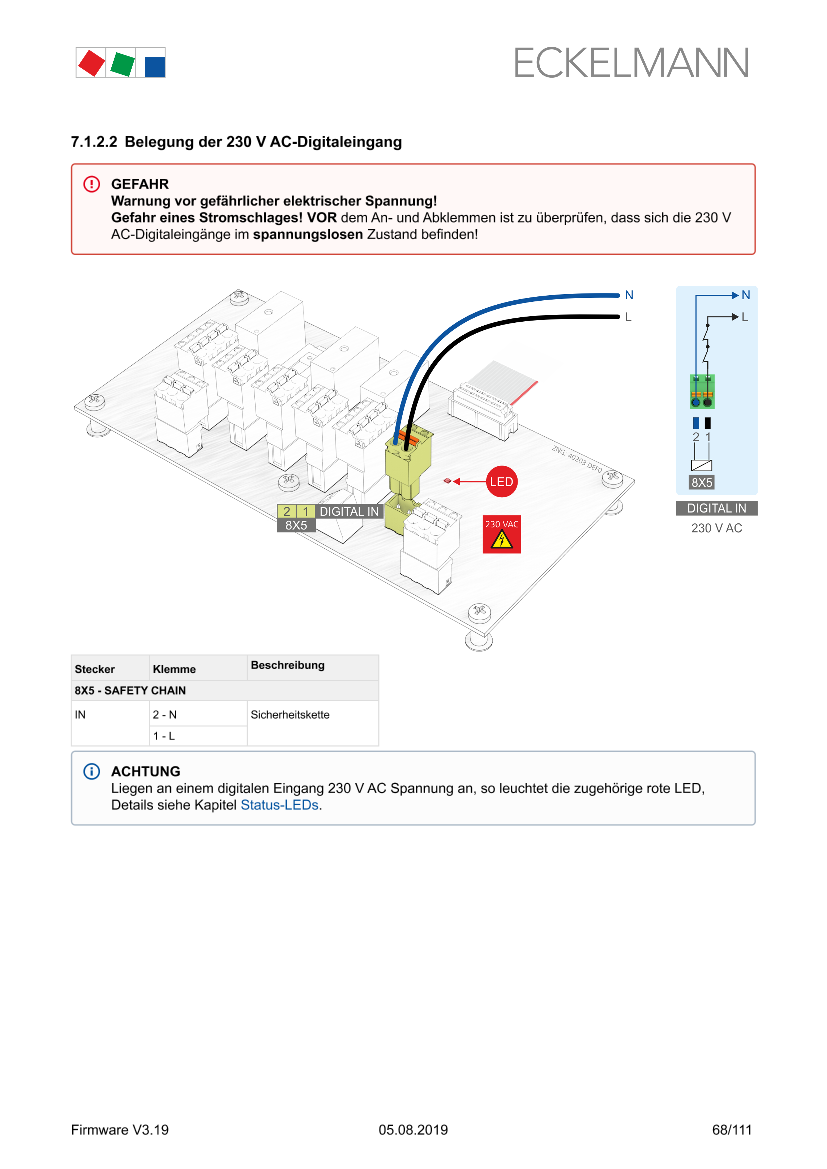 ECKELMANN

7.1.2.2 Belegung der 230 V AC-Digitaleingang

GEFAHR
Warnung vor gefährlicher elektrischer Spannung!
Gefahr eines Stromschlages! VOR dem An- und Abklemmen ist zu überprüfen, dass sich die 230 V AC-Digitaleingänge im spannungslosen Zustand befinden!

N
L
LED
2 1 DIGITAL IN
8X5
230 VAC

N
L
2 1
8X5
DIGITAL IN
230 V AC

| Stecker | Klemme | Beschreibung |
|---|---|---|
| 8X5 - SAFETY CHAIN | | |
| IN | 2 - N | Sicherheitskette |
| | 1 - L | |

ACHTUNG
Liegen an einem digitalen Eingang 230 V AC Spannung an, so leuchtet die zugehörige rote LED, Details siehe Kapitel Status-LEDs.

Firmware V3.19 05.08.2019 68/111