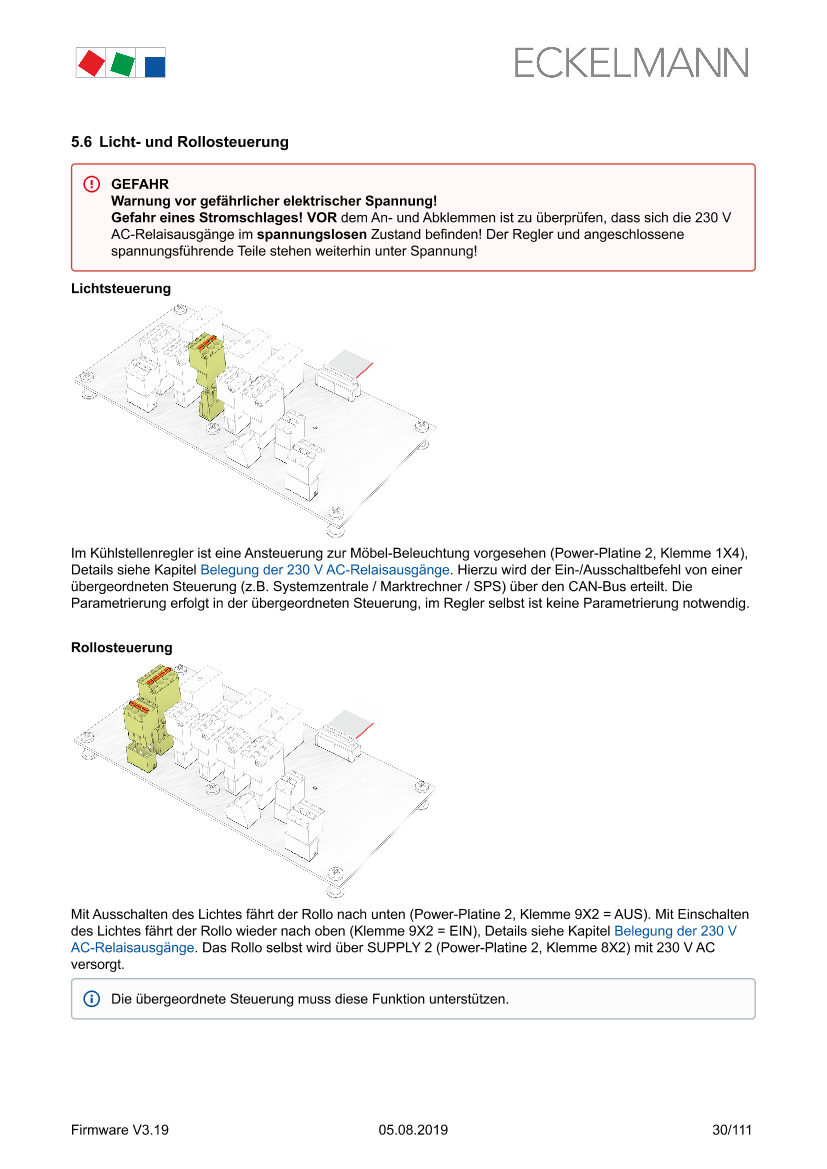 ECKELMANN

5.6 Licht- und Rollosteuerung

GEFAHR
Warnung vor gefährlicher elektrischer Spannung!
Gefahr eines Stromschlages! VOR dem An- und Abklemmen ist zu überprüfen, dass sich die 230 V AC-Relaisausgänge im spannungslosen Zustand befinden! Der Regler und angeschlossene spannungsführende Teile stehen weiterhin unter Spannung!

Lichtsteuerung

Im Kühlstellenregler ist eine Ansteuerung zur Möbel-Beleuchtung vorgesehen (Power-Platine 2, Klemme 1X4), Details siehe Kapitel Belegung der 230 V AC-Relaisausgänge. Hierzu wird der Ein-/Ausschaltbefehl von einer übergeordneten Steuerung (z.B. Systemzentrale / Marktrechner / SPS) über den CAN-Bus erteilt. Die Parametrierung erfolgt in der übergeordneten Steuerung, im Regler selbst ist keine Parametrierung notwendig.

Rollosteuerung

Mit Ausschalten des Lichtes fährt der Rollo nach unten (Power-Platine 2, Klemme 9X2 = AUS). Mit Einschalten des Lichtes fährt der Rollo wieder nach oben (Klemme 9X2 = EIN), Details siehe Kapitel Belegung der 230 V AC-Relaisausgänge. Das Rollo selbst wird über SUPPLY 2 (Power-Platine 2, Klemme 8X2) mit 230 V AC versorgt.

Die übergeordnete Steuerung muss diese Funktion unterstützen.

Firmware V3.19 05.08.2019 30/111